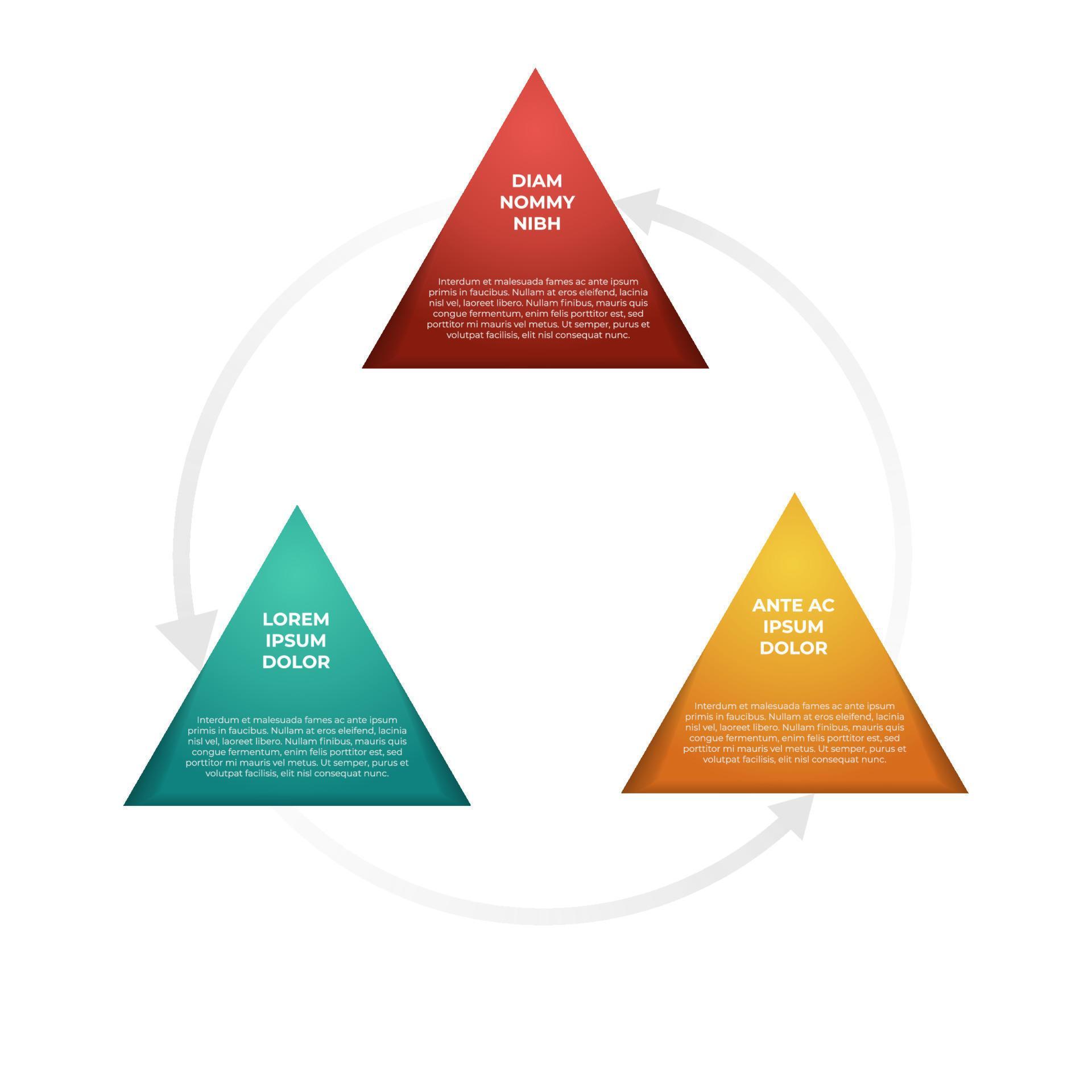 DIAM NOMMY NIBH

Interdum et malesuada fames ac ante ipsum primis in faucibus. Nullam at eros eleifend, lacinia nisl vel, laoreet libero. Nullam finibus, mauris quis congue fermentum, enim felis porttitor est, sed porttitor mi mauris vel metus. Ut semper, purus et volutpat facilisis, elit nisl consequat nunc.

LOREM IPSUM DOLOR

Interdum et malesuada fames ac ante ipsum primis in faucibus. Nullam at eros eleifend, lacinia nisl vel, laoreet libero. Nullam finibus, mauris quis congue fermentum, enim felis porttitor est, sed porttitor mi mauris vel metus. Ut semper, purus et volutpat facilisis, elit nisl consequat nunc.

ANTE AC IPSUM DOLOR

Interdum et malesuada fames ac ante ipsum primis in faucibus. Nullam at eros eleifend, lacinia nisl vel, laoreet libero. Nullam finibus, mauris quis congue fermentum, enim felis porttitor est, sed porttitor mi mauris vel metus. Ut semper, purus et volutpat facilisis, elit nisl consequat nunc.