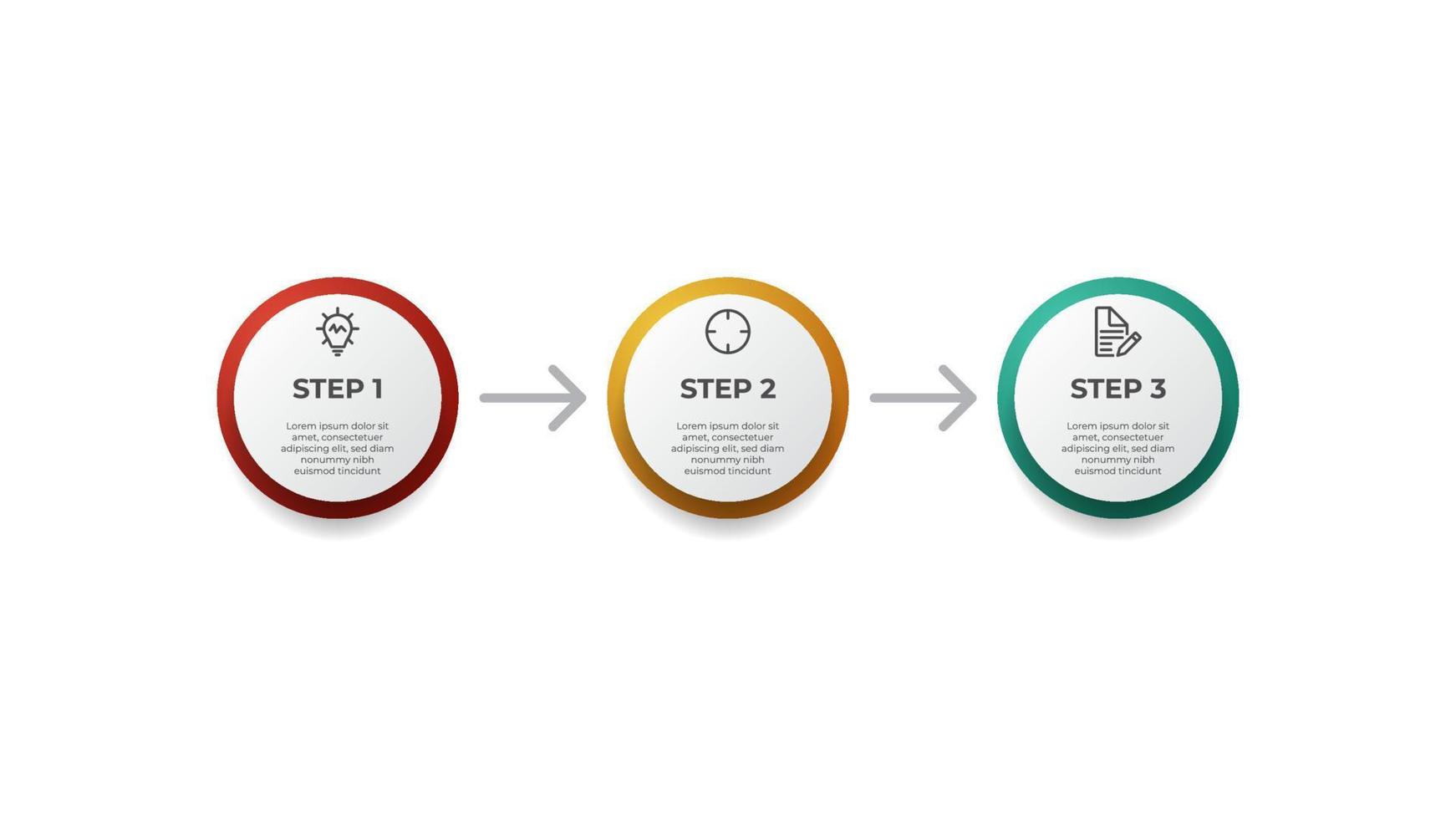 STEP 1

Lorem ipsum dolor sit amet, consectetuer adipiscing elit, sed diam nonummy nibh euismod tincidunt

STEP 2

Lorem ipsum dolor sit amet, consectetuer adipiscing elit, sed diam nonummy nibh euismod tincidunt

STEP 3

Lorem ipsum dolor sit amet, consectetuer adipiscing elit, sed diam nonummy nibh euismod tincidunt