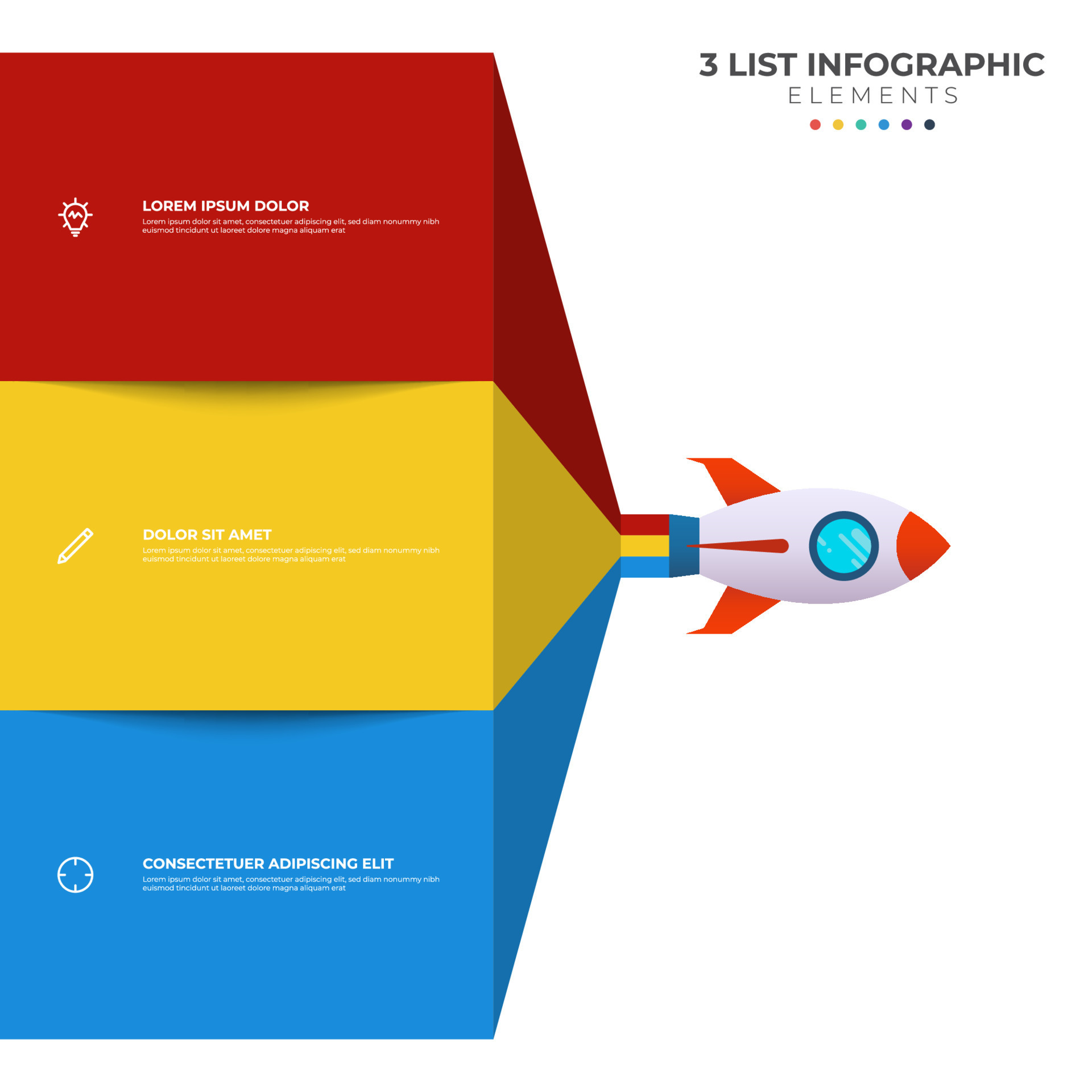 3 LIST INFOGRAPHIC
ELEMENTS

LOREM IPSUM DOLOR
Lorem ipsum dolor sit amet, consectetuer adipiscing elit, sed diam nonummy nibh euismod tincidunt ut laoreet dolore magna aliquam erat

DOLOR SIT AMET
Lorem ipsum dolor sit amet, consectetuer adipiscing elit, sed diam nonummy nibh euismod tincidunt ut laoreet dolore magna aliquam erat

CONSECTETUER ADIPISCING ELIT
Lorem ipsum dolor sit amet, consectetuer adipiscing elit, sed diam nonummy nibh euismod tincidunt ut laoreet dolore magna aliquam erat