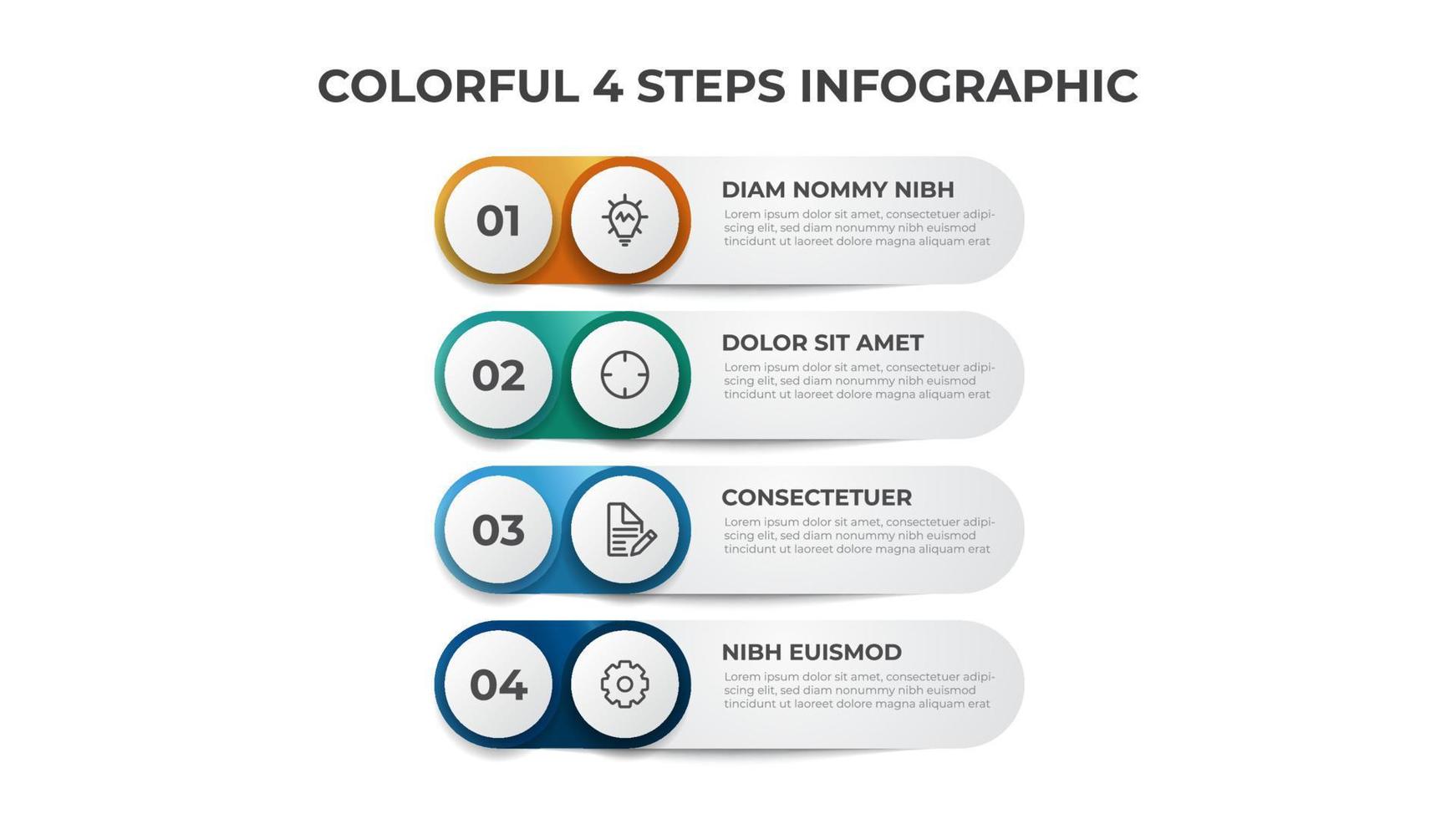 COLORFUL 4 STEPS INFOGRAPHIC

01

DIAM NOMMY NIBH

Lorem ipsum dolor sit amet, consectetuer adipiscing elit, sed diam nonummy nibh euismod tincidunt ut laoreet dolore magna aliquam erat

02

DOLOR SIT AMET

Lorem ipsum dolor sit amet, consectetuer adipiscing elit, sed diam nonummy nibh euismod tincidunt ut laoreet dolore magna aliquam erat

03

CONSECTETUER

Lorem ipsum dolor sit amet, consectetuer adipiscing elit, sed diam nonummy nibh euismod tincidunt ut laoreet dolore magna aliquam erat

04

NIBH EUISMOD

Lorem ipsum dolor sit amet, consectetuer adipiscing elit, sed diam nonummy nibh euismod tincidunt ut laoreet dolore magna aliquam erat