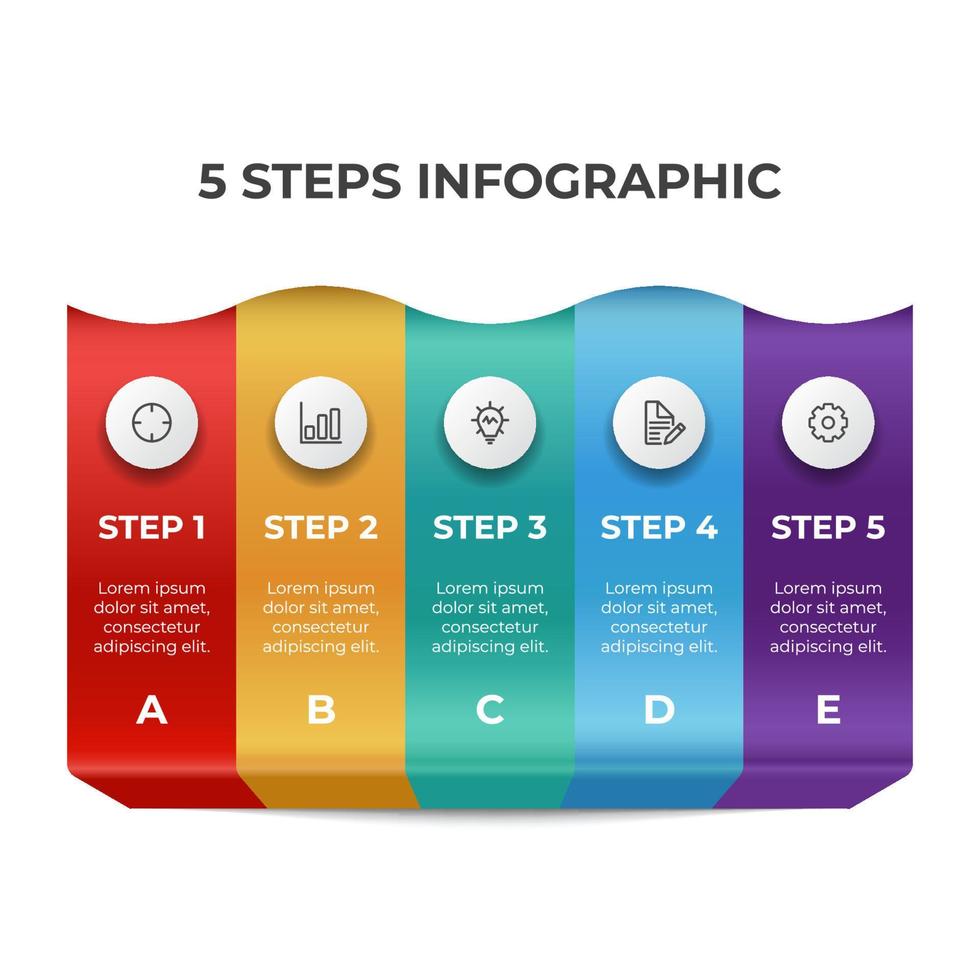 5 STEPS INFOGRAPHIC

STEP 1

Lorem ipsum dolor sit amet, consectetur adipiscing elit.

A

STEP 2

Lorem ipsum dolor sit amet, consectetur adipiscing elit.

B

STEP 3

Lorem ipsum dolor sit amet, consectetur adipiscing elit.

C

STEP 4

Lorem ipsum dolor sit amet, consectetur adipiscing elit.

D

STEP 5

Lorem ipsum dolor sit amet, consectetur adipiscing elit.

E