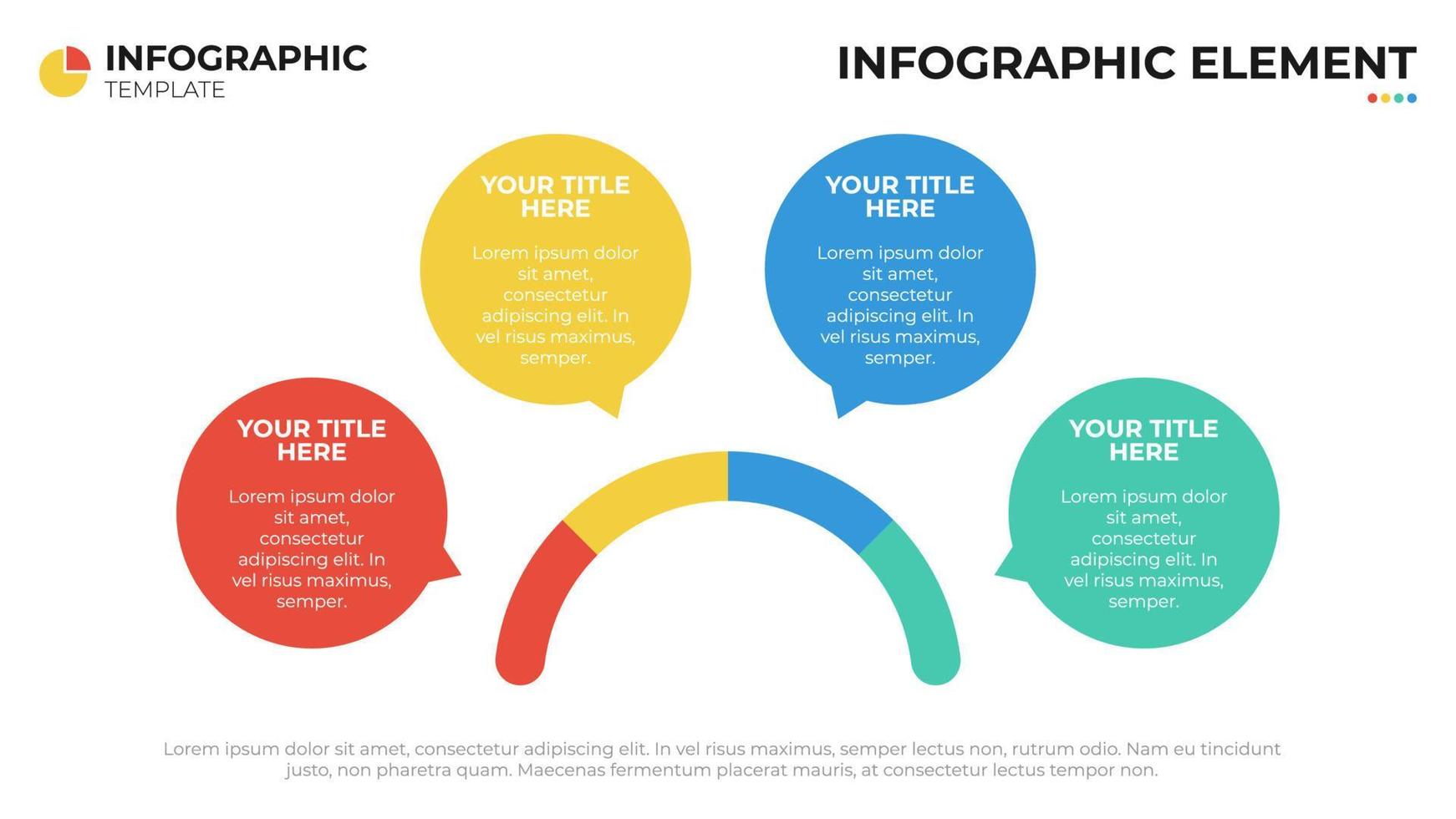 INFOGRAPHIC
TEMPLATE

INFOGRAPHIC ELEMENT

YOUR TITLE HERE

Lorem ipsum dolor sit amet, consectetur adipiscing elit. In vel risus maximus, semper.

YOUR TITLE HERE

Lorem ipsum dolor sit amet, consectetur adipiscing elit. In vel risus maximus, semper.

YOUR TITLE HERE

Lorem ipsum dolor sit amet, consectetur adipiscing elit. In vel risus maximus, semper.

YOUR TITLE HERE

Lorem ipsum dolor sit amet, consectetur adipiscing elit. In vel risus maximus, semper.

Lorem ipsum dolor sit amet, consectetur adipiscing elit. In vel risus maximus, semper lectus non, rutrum odio. Nam eu tincidunt justo, non pharetra quam. Maecenas fermentum placerat mauris, at consectetur lectus tempor non.