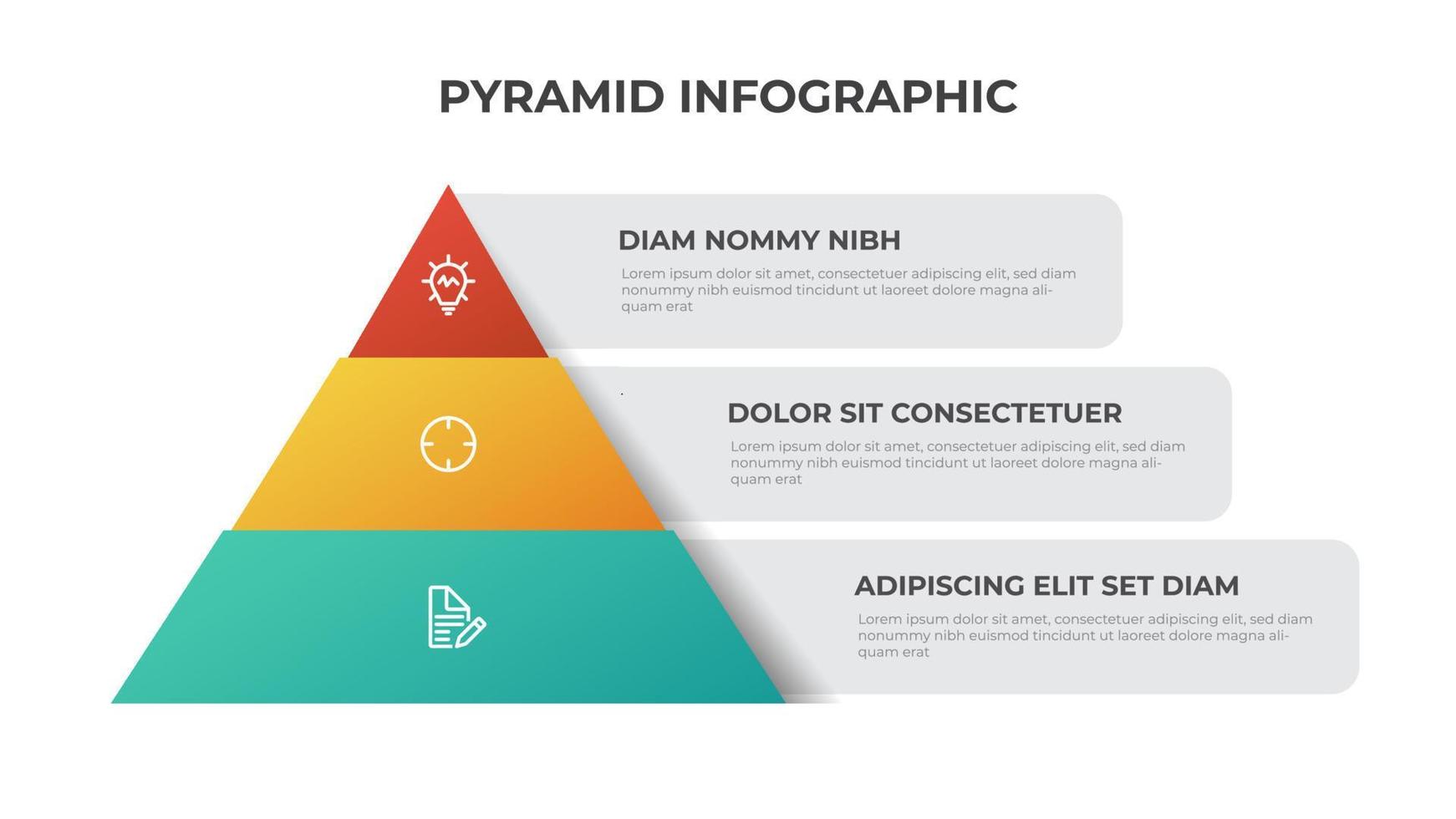 PYRAMID INFOGRAPHIC

DIAM NOMMY NIBH

Lorem ipsum dolor sit amet, consectetuer adipiscing elit, sed diam nonummy nibh euismod tincidunt ut laoreet dolore magna aliquam erat

DOLOR SIT CONSECTETUER

Lorem ipsum dolor sit amet, consectetuer adipiscing elit, sed diam nonummy nibh euismod tincidunt ut laoreet dolore magna aliquam erat

ADIPISCING ELIT SET DIAM

Lorem ipsum dolor sit amet, consectetuer adipiscing elit, sed diam nonummy nibh euismod tincidunt ut laoreet dolore magna aliquam erat