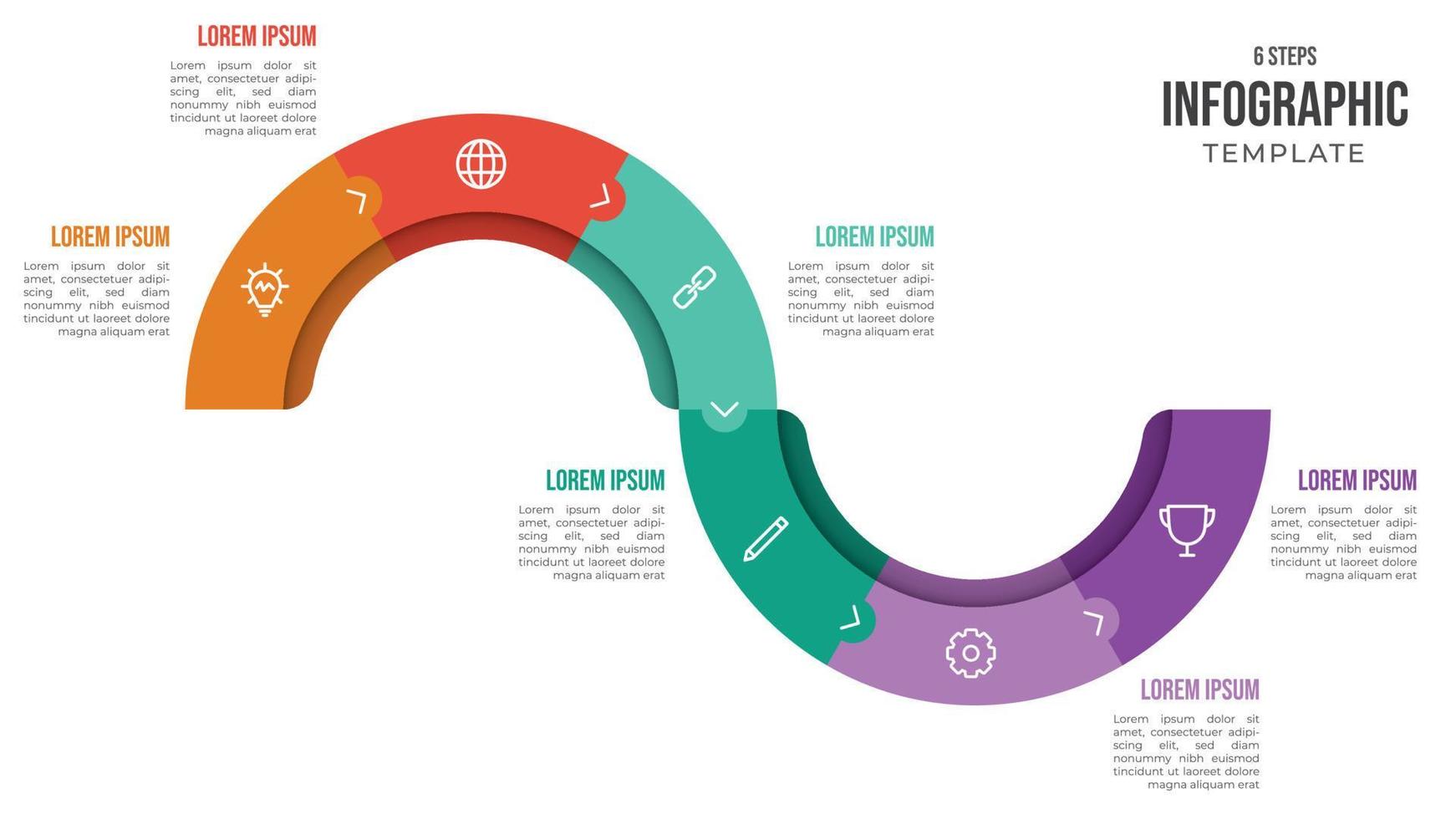 6 STEPS
INFOGRAPHIC
TEMPLATE

LOREM IPSUM
Lorem ipsum dolor sit amet, consectetuer adipiscing elit, sed diam nonummy nibh euismod tincidunt ut laoreet dolore magna aliquam erat

LOREM IPSUM
Lorem ipsum dolor sit amet, consectetuer adipiscing elit, sed diam nonummy nibh euismod tincidunt ut laoreet dolore magna aliquam erat

LOREM IPSUM
Lorem ipsum dolor sit amet, consectetuer adipiscing elit, sed diam nonummy nibh euismod tincidunt ut laoreet dolore magna aliquam erat

LOREM IPSUM
Lorem ipsum dolor sit amet, consectetuer adipiscing elit, sed diam nonummy nibh euismod tincidunt ut laoreet dolore magna aliquam erat

LOREM IPSUM
Lorem ipsum dolor sit amet, consectetuer adipiscing elit, sed diam nonummy nibh euismod tincidunt ut laoreet dolore magna aliquam erat

LOREM IPSUM
Lorem ipsum dolor sit amet, consectetuer adipiscing elit, sed diam nonummy nibh euismod tincidunt ut laoreet dolore magna aliquam erat