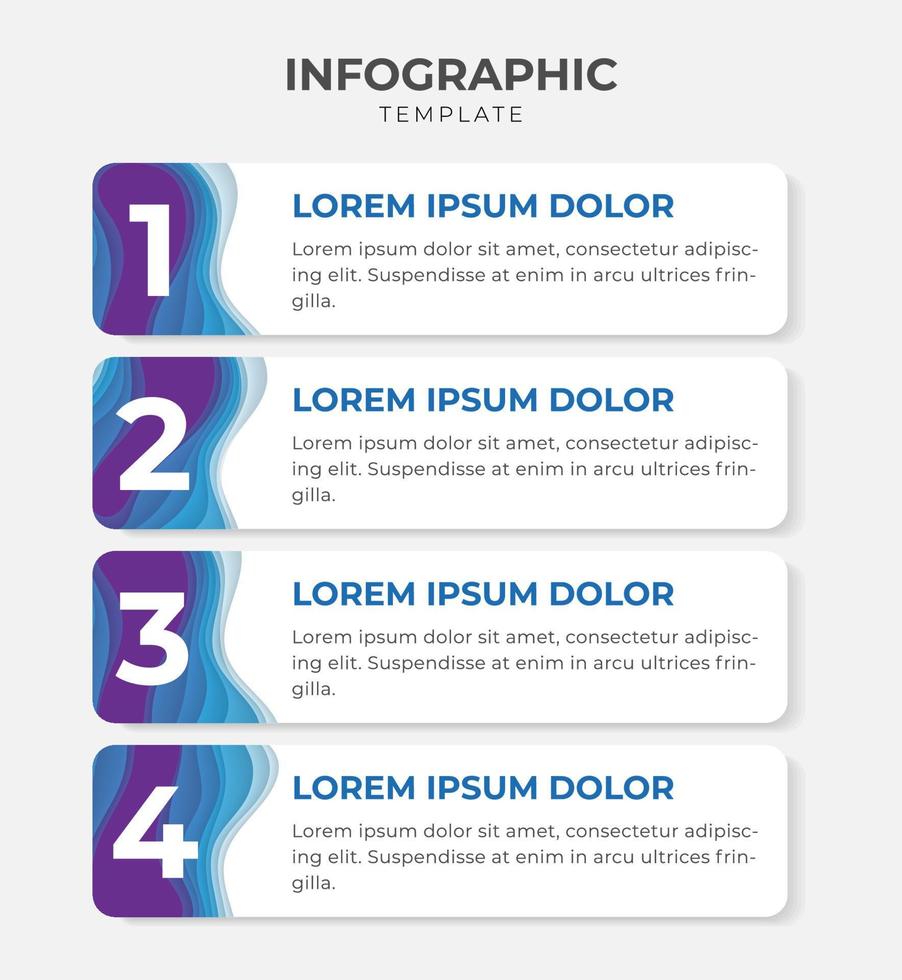 INFOGRAPHIC
TEMPLATE

1
LOREM IPSUM DOLOR
Lorem ipsum dolor sit amet, consectetur adipiscing elit. Suspendisse at enim in arcu ultrices fringilla.

2
LOREM IPSUM DOLOR
Lorem ipsum dolor sit amet, consectetur adipiscing elit. Suspendisse at enim in arcu ultrices fringilla.

3
LOREM IPSUM DOLOR
Lorem ipsum dolor sit amet, consectetur adipiscing elit. Suspendisse at enim in arcu ultrices fringilla.

4
LOREM IPSUM DOLOR
Lorem ipsum dolor sit amet, consectetur adipiscing elit. Suspendisse at enim in arcu ultrices fringilla.