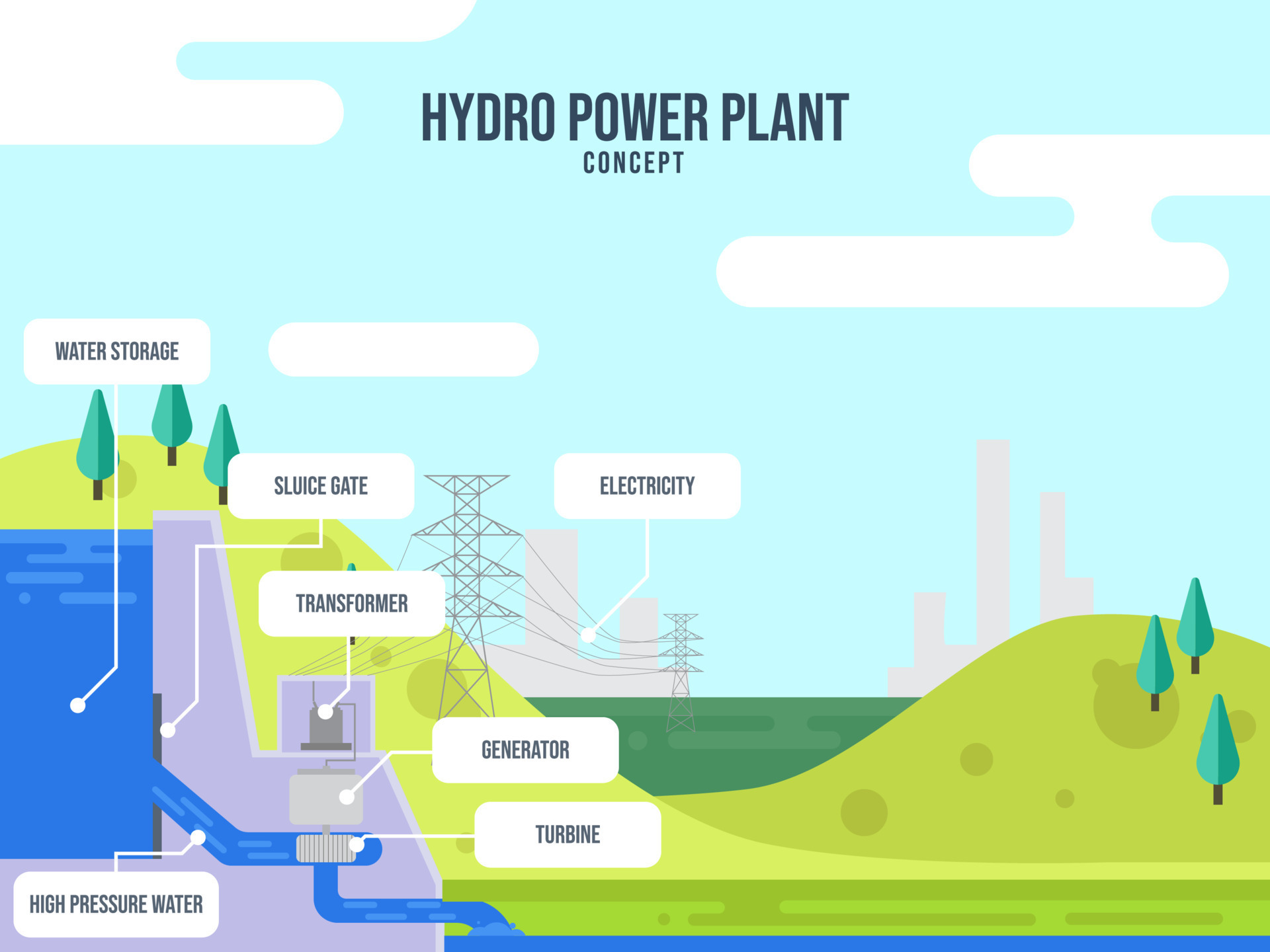 HYDRO POWER PLANT
CONCEPT

WATER STORAGE

SLUICE GATE

ELECTRICITY

TRANSFORMER

GENERATOR

TURBINE

HIGH PRESSURE WATER