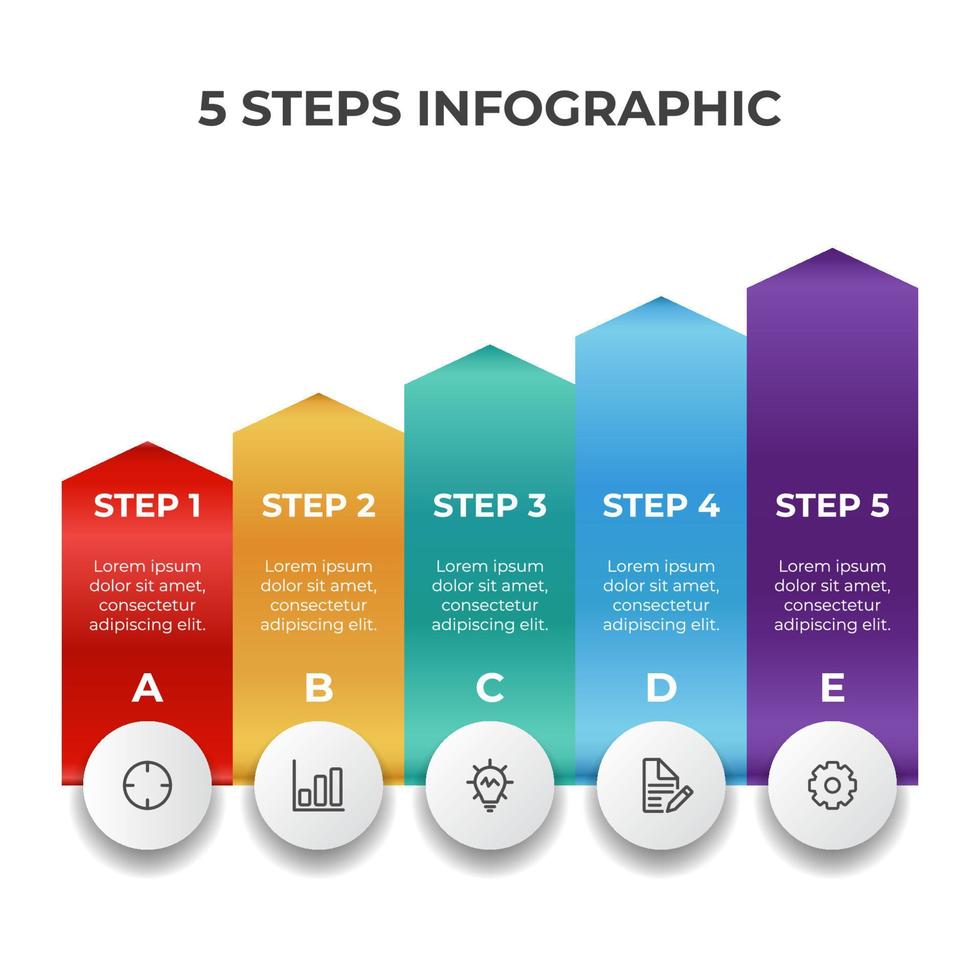 5 STEPS INFOGRAPHIC

STEP 1

Lorem ipsum dolor sit amet, consectetur adipiscing elit.

A

STEP 2

Lorem ipsum dolor sit amet, consectetur adipiscing elit.

B

STEP 3

Lorem ipsum dolor sit amet, consectetur adipiscing elit.

C

STEP 4

Lorem ipsum dolor sit amet, consectetur adipiscing elit.

D

STEP 5

Lorem ipsum dolor sit amet, consectetur adipiscing elit.

E