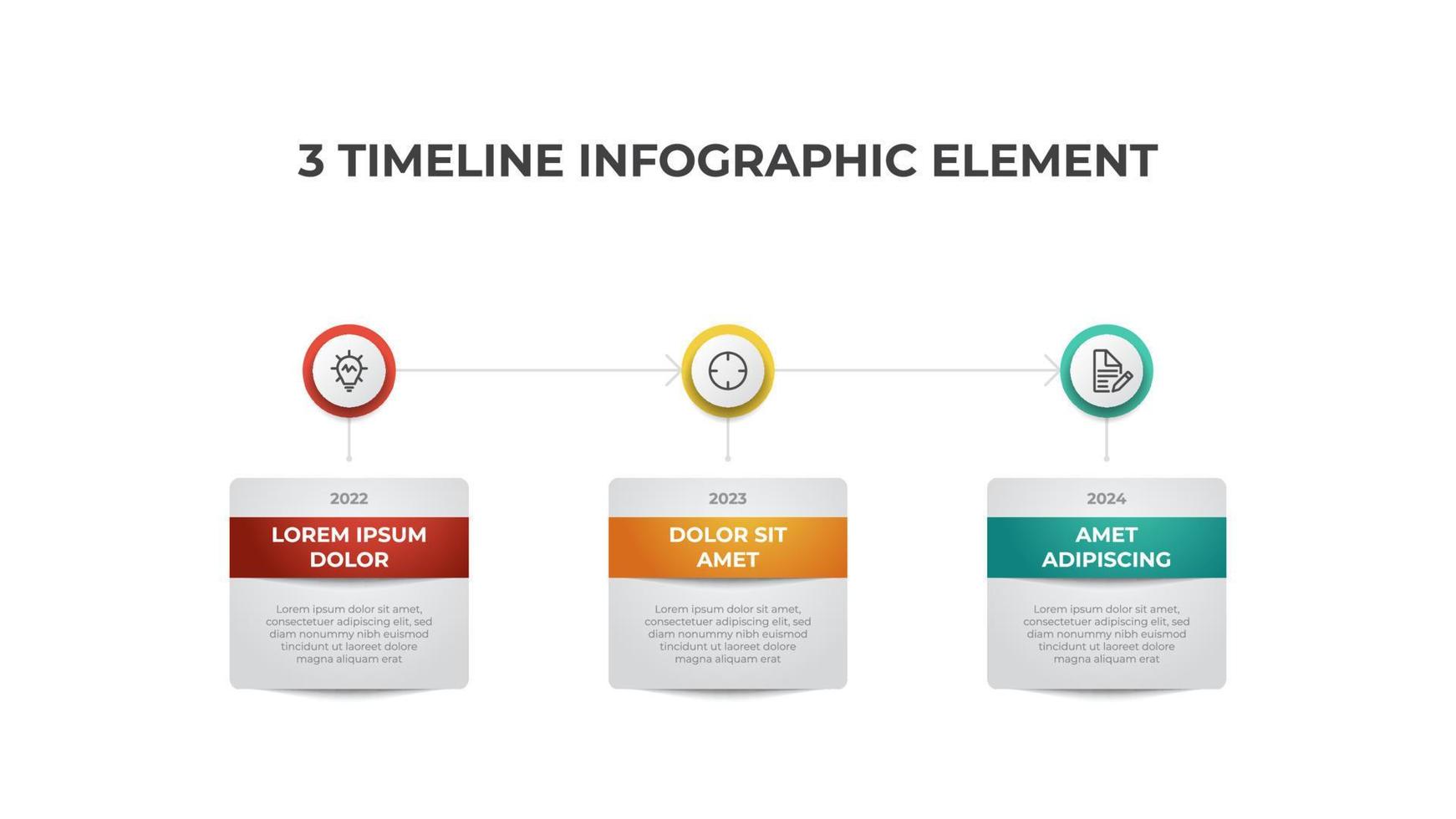 3 TIMELINE INFOGRAPHIC ELEMENT

2022

LOREM IPSUM DOLOR

Lorem ipsum dolor sit amet, consectetuer adipiscing elit, sed diam nonummy nibh euismod tincidunt ut laoreet dolore magna aliquam erat

2023

DOLOR SIT AMET

Lorem ipsum dolor sit amet, consectetuer adipiscing elit, sed diam nonummy nibh euismod tincidunt ut laoreet dolore magna aliquam erat

2024

AMET ADIPISCING

Lorem ipsum dolor sit amet, consectetuer adipiscing elit, sed diam nonummy nibh euismod tincidunt ut laoreet dolore magna aliquam erat