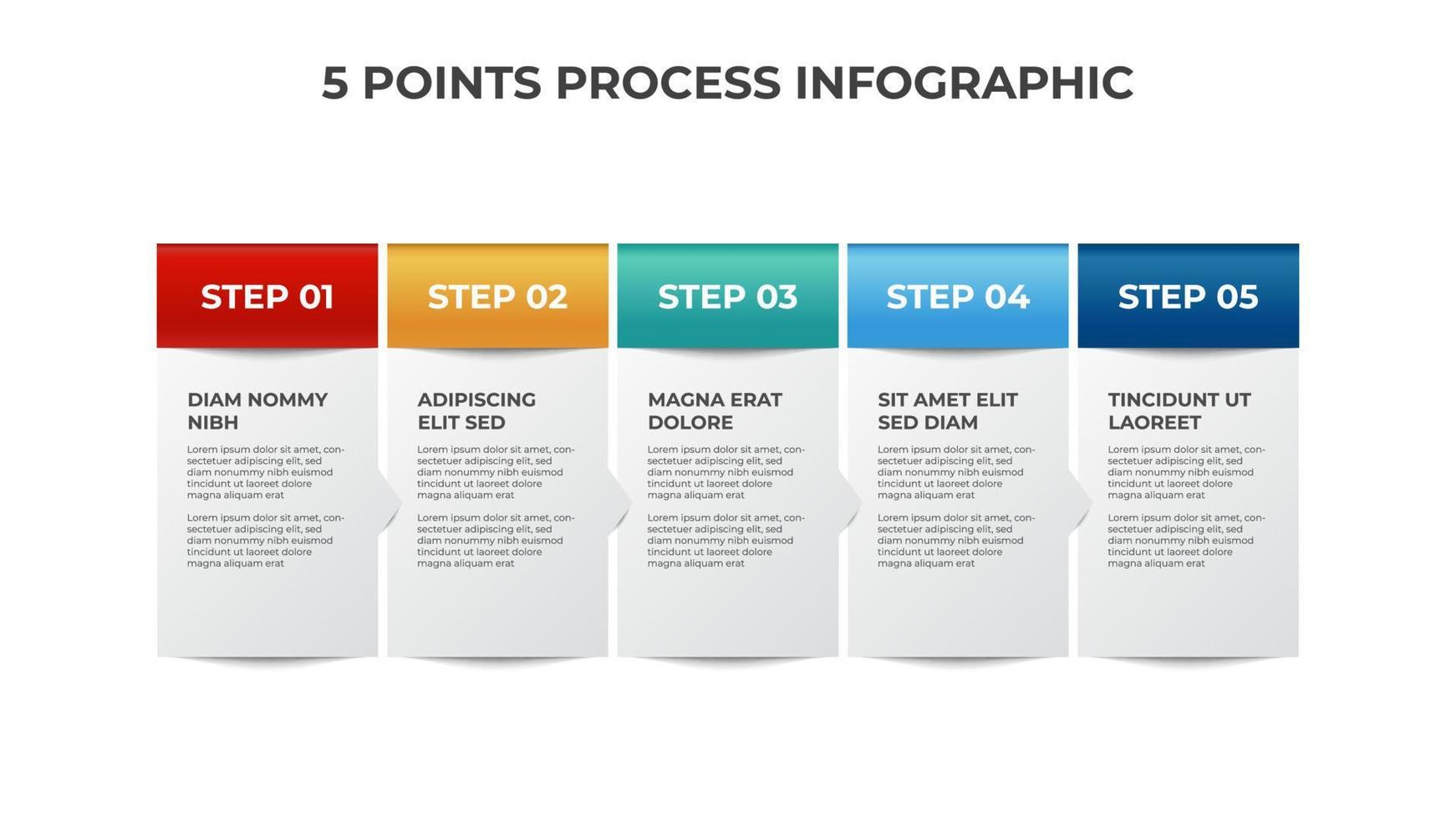 5 POINTS PROCESS INFOGRAPHIC

STEP 01

DIAM NOMMY NIBH

Lorem ipsum dolor sit amet, consectetuer adipiscing elit, sed diam nonummy nibh euismod tincidunt ut laoreet dolore magna aliquam erat

Lorem ipsum dolor sit amet, consectetuer adipiscing elit, sed diam nonummy nibh euismod tincidunt ut laoreet dolore magna aliquam erat

STEP 02

ADIPISCING ELIT SED

Lorem ipsum dolor sit amet, consectetuer adipiscing elit, sed diam nonummy nibh euismod tincidunt ut laoreet dolore magna aliquam erat

Lorem ipsum dolor sit amet, consectetuer adipiscing elit, sed diam nonummy nibh euismod tincidunt ut laoreet dolore magna aliquam erat

STEP 03

MAGNA ERAT DOLORE

Lorem ipsum dolor sit amet, consectetuer adipiscing elit, sed diam nonummy nibh euismod tincidunt ut laoreet dolore magna aliquam erat

Lorem ipsum dolor sit amet, consectetuer adipiscing elit, sed diam nonummy nibh euismod tincidunt ut laoreet dolore magna aliquam erat

STEP 04

SIT AMET ELIT SED DIAM

Lorem ipsum dolor sit amet, consectetuer adipiscing elit, sed diam nonummy nibh euismod tincidunt ut laoreet dolore magna aliquam erat

Lorem ipsum dolor sit amet, consectetuer adipiscing elit, sed diam nonummy nibh euismod tincidunt ut laoreet dolore magna aliquam erat

STEP 05

TINCIDUNT UT LAOREET

Lorem ipsum dolor sit amet, consectetuer adipiscing elit, sed diam nonummy nibh euismod tincidunt ut laoreet dolore magna aliquam erat

Lorem ipsum dolor sit amet, consectetuer adipiscing elit, sed diam nonummy nibh euismod tincidunt ut laoreet dolore magna aliquam erat