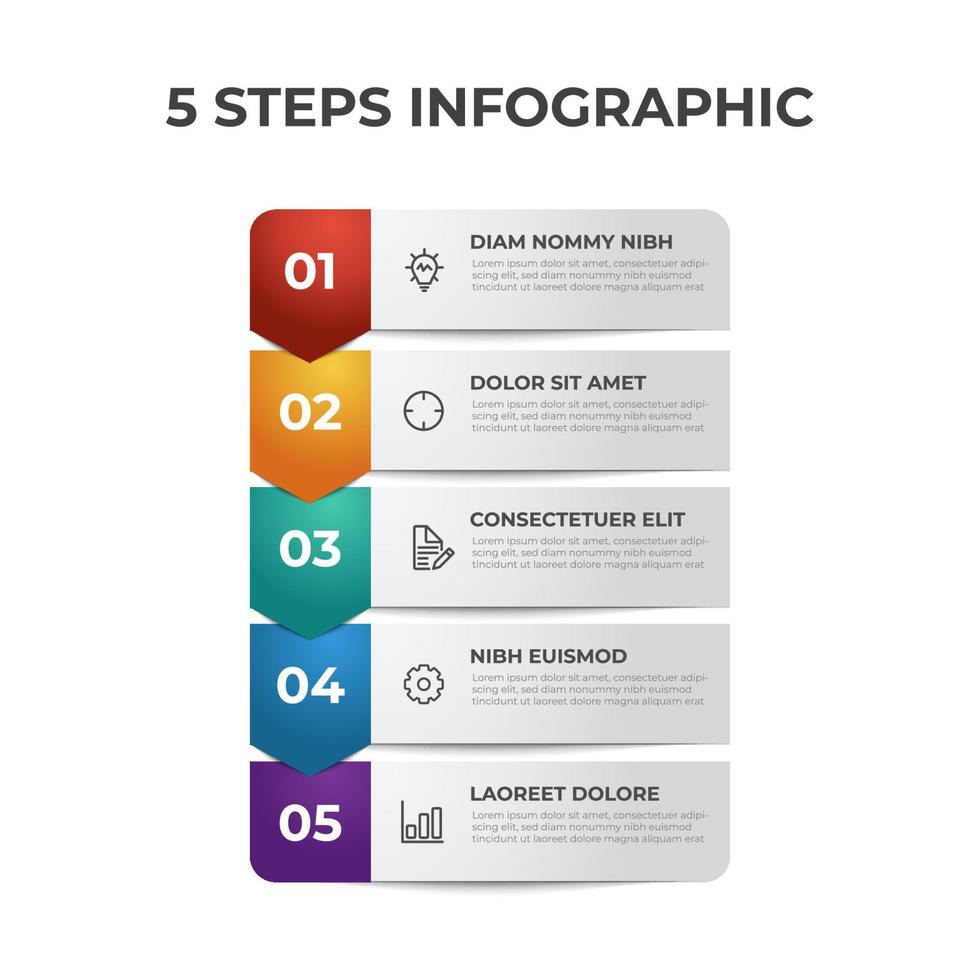 5 STEPS INFOGRAPHIC

01

DIAM NOMMY NIBH

Lorem ipsum dolor sit amet, consectetuer adipiscing elit, sed diam nonummy nibh euismod tincidunt ut laoreet dolore magna aliquam erat

02

DOLOR SIT AMET

Lorem ipsum dolor sit amet, consectetuer adipiscing elit, sed diam nonummy nibh euismod tincidunt ut laoreet dolore magna aliquam erat

03

CONSECTETUER ELIT

Lorem ipsum dolor sit amet, consectetuer adipiscing elit, sed diam nonummy nibh euismod tincidunt ut laoreet dolore magna aliquam erat

04

NIBH EUISMOD

Lorem ipsum dolor sit amet, consectetuer adipiscing elit, sed diam nonummy nibh euismod tincidunt ut laoreet dolore magna aliquam erat

05

LAOREET DOLORE

Lorem ipsum dolor sit amet, consectetuer adipiscing elit, sed diam nonummy nibh euismod tincidunt ut laoreet dolore magna aliquam erat