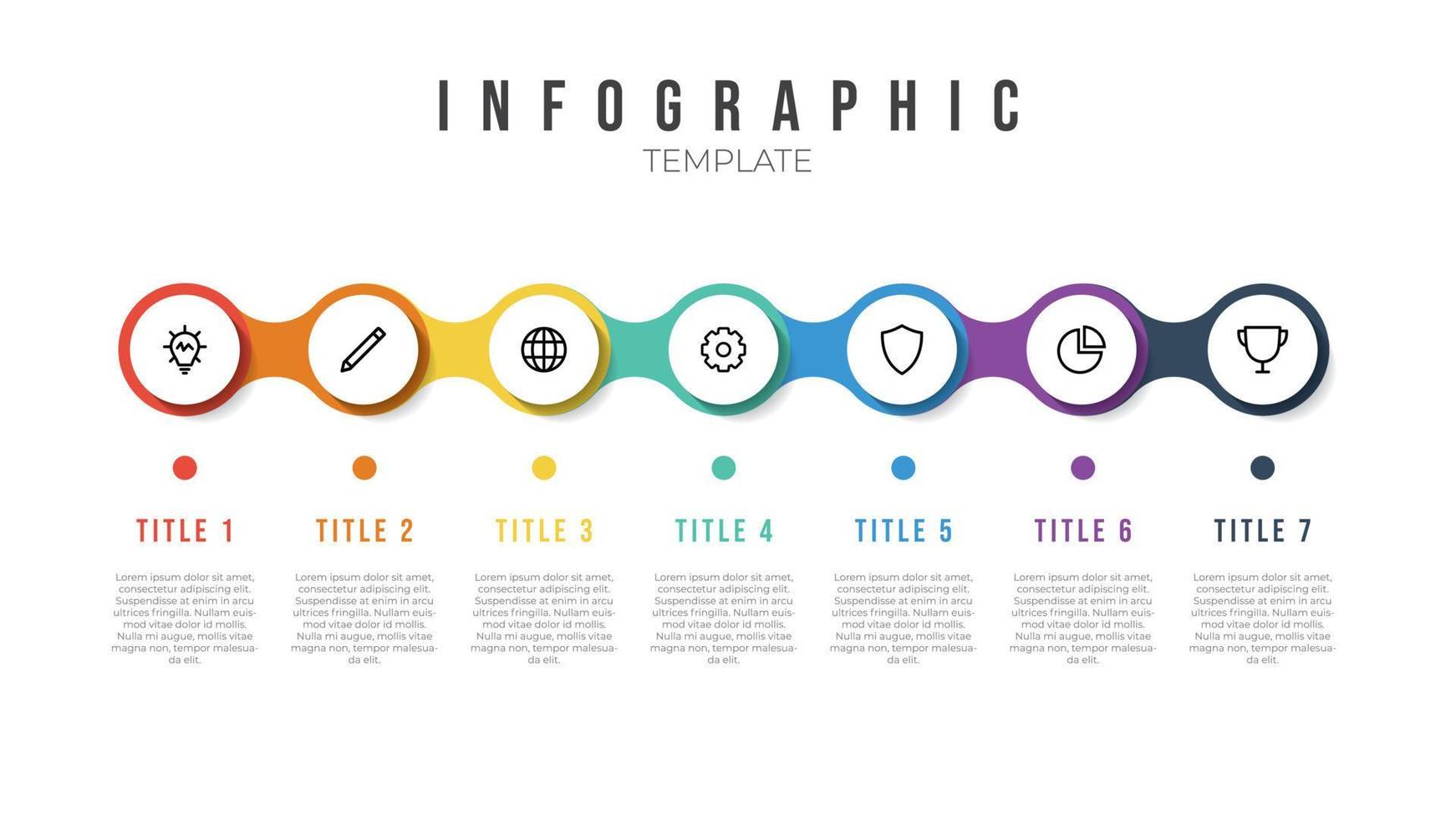 INFOGRAPHIC
TEMPLATE

TITLE 1

Lorem ipsum dolor sit amet, consectetur adipiscing elit. Suspendisse at enim in arcu ultrices fringilla. Nullam euismod vitae dolor id mollis. Nulla mi augue, mollis vitae magna non, tempor malesuada elit.

TITLE 2

Lorem ipsum dolor sit amet, consectetur adipiscing elit. Suspendisse at enim in arcu ultrices fringilla. Nullam euismod vitae dolor id mollis. Nulla mi augue, mollis vitae magna non, tempor malesuada elit.

TITLE 3

Lorem ipsum dolor sit amet, consectetur adipiscing elit. Suspendisse at enim in arcu ultrices fringilla. Nullam euismod vitae dolor id mollis. Nulla mi augue, mollis vitae magna non, tempor malesuada elit.

TITLE 4

Lorem ipsum dolor sit amet, consectetur adipiscing elit. Suspendisse at enim in arcu ultrices fringilla. Nullam euismod vitae dolor id mollis. Nulla mi augue, mollis vitae magna non, tempor malesuada elit.

TITLE 5

Lorem ipsum dolor sit amet, consectetur adipiscing elit. Suspendisse at enim in arcu ultrices fringilla. Nullam euismod vitae dolor id mollis. Nulla mi augue, mollis vitae magna non, tempor malesuada elit.

TITLE 6

Lorem ipsum dolor sit amet, consectetur adipiscing elit. Suspendisse at enim in arcu ultrices fringilla. Nullam euismod vitae dolor id mollis. Nulla mi augue, mollis vitae magna non, tempor malesuada elit.

TITLE 7

Lorem ipsum dolor sit amet, consectetur adipiscing elit. Suspendisse at enim in arcu ultrices fringilla. Nullam euismod vitae dolor id mollis. Nulla mi augue, mollis vitae magna non, tempor malesuada elit.