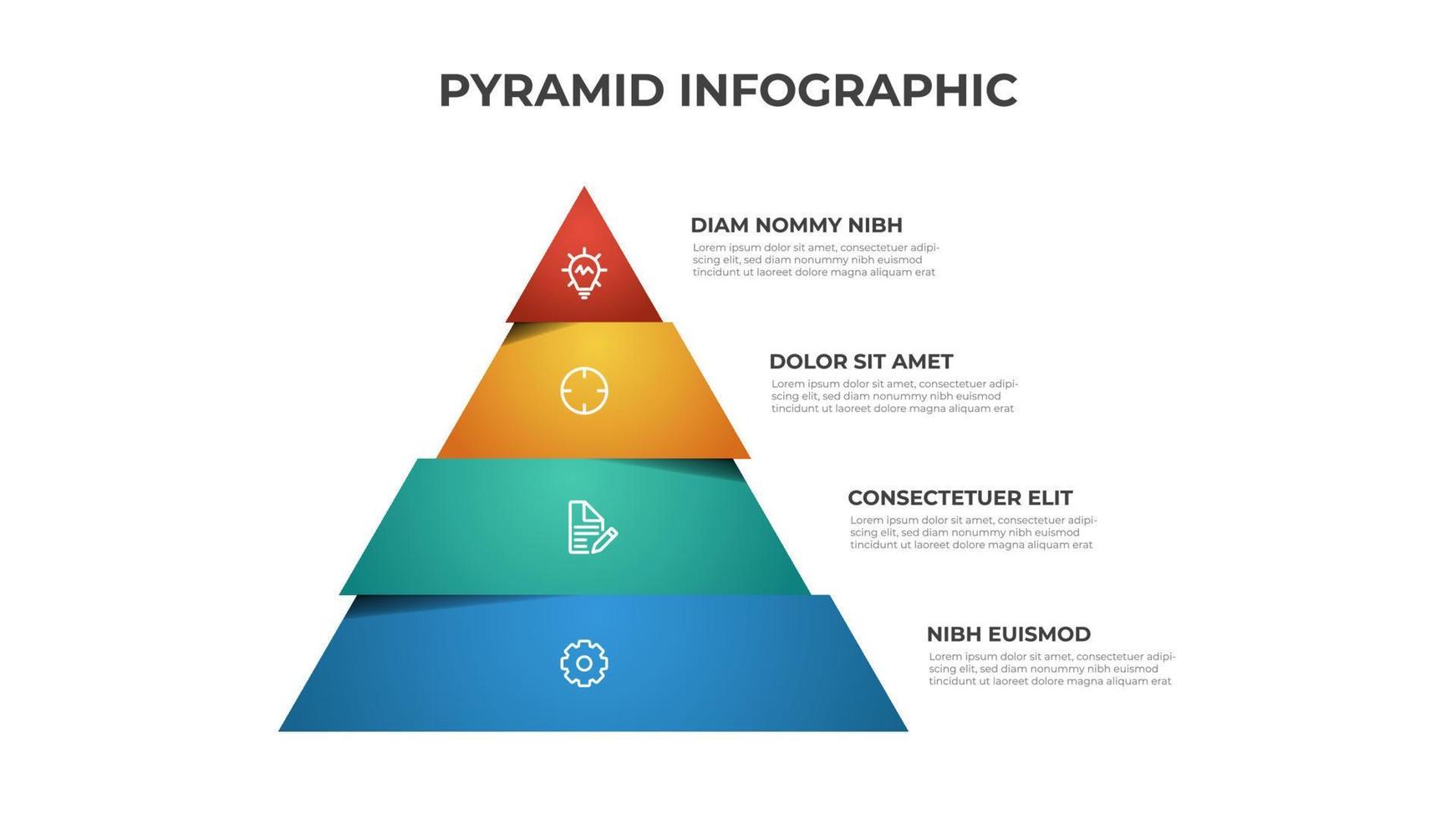 PYRAMID INFOGRAPHIC

DIAM NOMMY NIBH
Lorem ipsum dolor sit amet, consectetuer adipiscing elit, sed diam nonummy nibh euismod tincidunt ut laoreet dolore magna aliquam erat

DOLOR SIT AMET
Lorem ipsum dolor sit amet, consectetuer adipiscing elit, sed diam nonummy nibh euismod tincidunt ut laoreet dolore magna aliquam erat

CONSECTETUER ELIT
Lorem ipsum dolor sit amet, consectetuer adipiscing elit, sed diam nonummy nibh euismod tincidunt ut laoreet dolore magna aliquam erat

NIBH EUISMOD
Lorem ipsum dolor sit amet, consectetuer adipiscing elit, sed diam nonummy nibh euismod tincidunt ut laoreet dolore magna aliquam erat