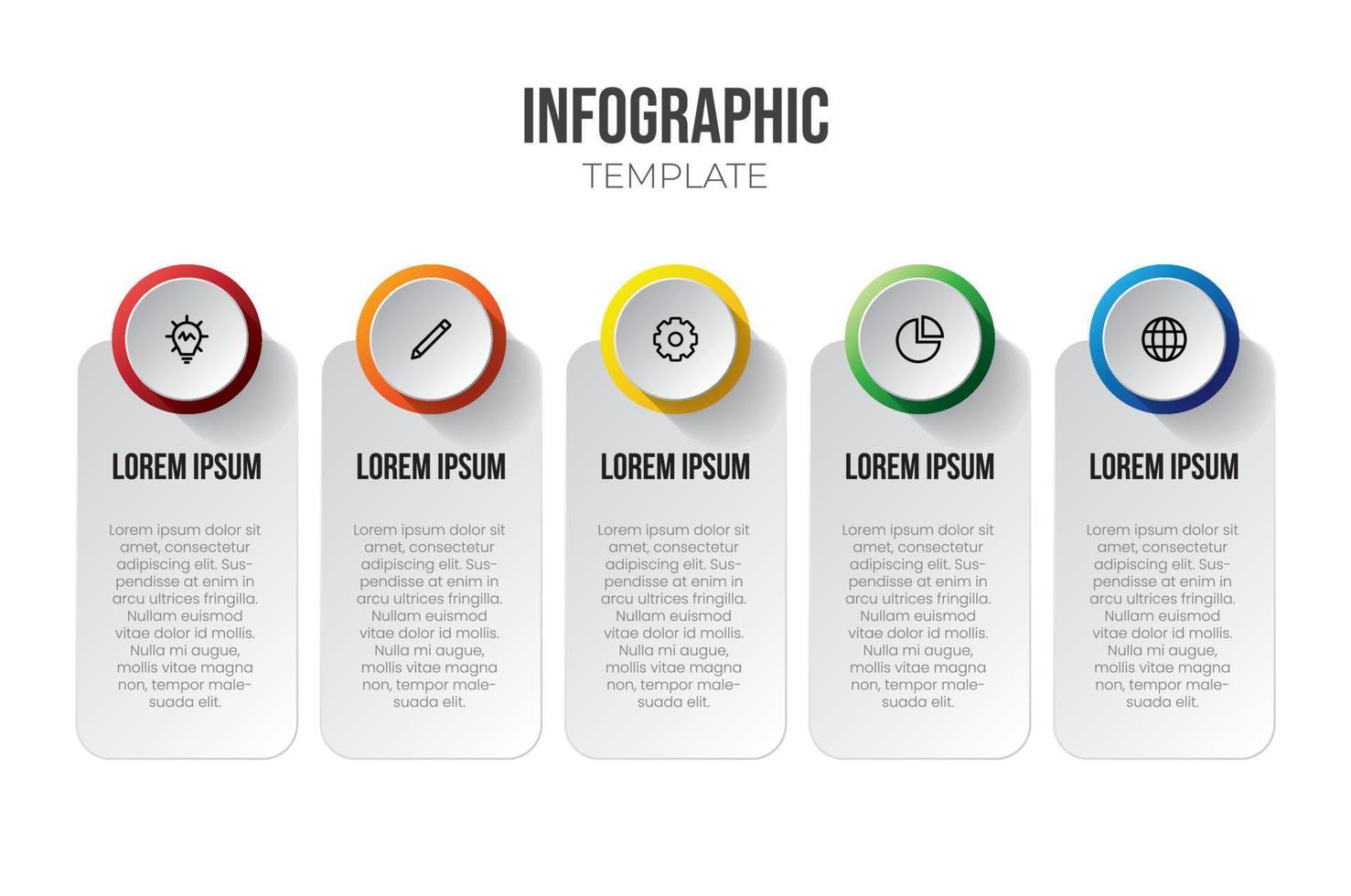 INFOGRAPHIC
TEMPLATE

LOREM IPSUM

Lorem ipsum dolor sit amet, consectetur adipiscing elit. Suspendisse at enim in arcu ultrices fringilla. Nullam euismod vitae dolor id mollis. Nulla mi augue, mollis vitae magna non, tempor malesuada elit.

LOREM IPSUM

Lorem ipsum dolor sit amet, consectetur adipiscing elit. Suspendisse at enim in arcu ultrices fringilla. Nullam euismod vitae dolor id mollis. Nulla mi augue, mollis vitae magna non, tempor malesuada elit.

LOREM IPSUM

Lorem ipsum dolor sit amet, consectetur adipiscing elit. Suspendisse at enim in arcu ultrices fringilla. Nullam euismod vitae dolor id mollis. Nulla mi augue, mollis vitae magna non, tempor malesuada elit.

LOREM IPSUM

Lorem ipsum dolor sit amet, consectetur adipiscing elit. Suspendisse at enim in arcu ultrices fringilla. Nullam euismod vitae dolor id mollis. Nulla mi augue, mollis vitae magna non, tempor malesuada elit.

LOREM IPSUM

Lorem ipsum dolor sit amet, consectetur adipiscing elit. Suspendisse at enim in arcu ultrices fringilla. Nullam euismod vitae dolor id mollis. Nulla mi augue, mollis vitae magna non, tempor malesuada elit.