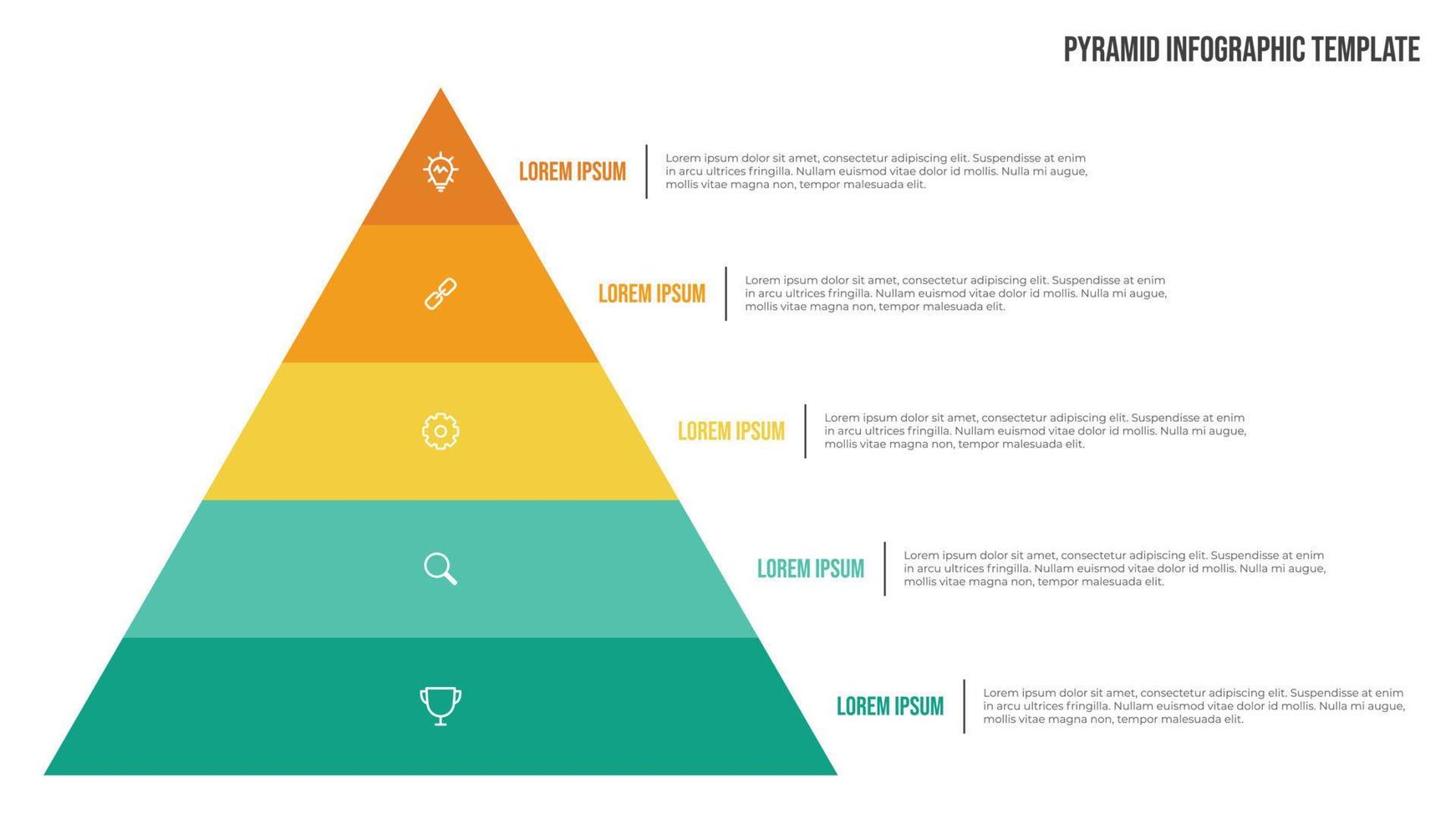 PYRAMID INFOGRAPHIC TEMPLATE

LOREM IPSUM

Lorem ipsum dolor sit amet, consectetur adipiscing elit. Suspendisse at enim in arcu ultrices fringilla. Nullam euismod vitae dolor id mollis. Nulla mi augue, mollis vitae magna non, tempor malesuada elit.

LOREM IPSUM

Lorem ipsum dolor sit amet, consectetur adipiscing elit. Suspendisse at enim in arcu ultrices fringilla. Nullam euismod vitae dolor id mollis. Nulla mi augue, mollis vitae magna non, tempor malesuada elit.

LOREM IPSUM

Lorem ipsum dolor sit amet, consectetur adipiscing elit. Suspendisse at enim in arcu ultrices fringilla. Nullam euismod vitae dolor id mollis. Nulla mi augue, mollis vitae magna non, tempor malesuada elit.

LOREM IPSUM

Lorem ipsum dolor sit amet, consectetur adipiscing elit. Suspendisse at enim in arcu ultrices fringilla. Nullam euismod vitae dolor id mollis. Nulla mi augue, mollis vitae magna non, tempor malesuada elit.

LOREM IPSUM

Lorem ipsum dolor sit amet, consectetur adipiscing elit. Suspendisse at enim in arcu ultrices fringilla. Nullam euismod vitae dolor id mollis. Nulla mi augue, mollis vitae magna non, tempor malesuada elit.