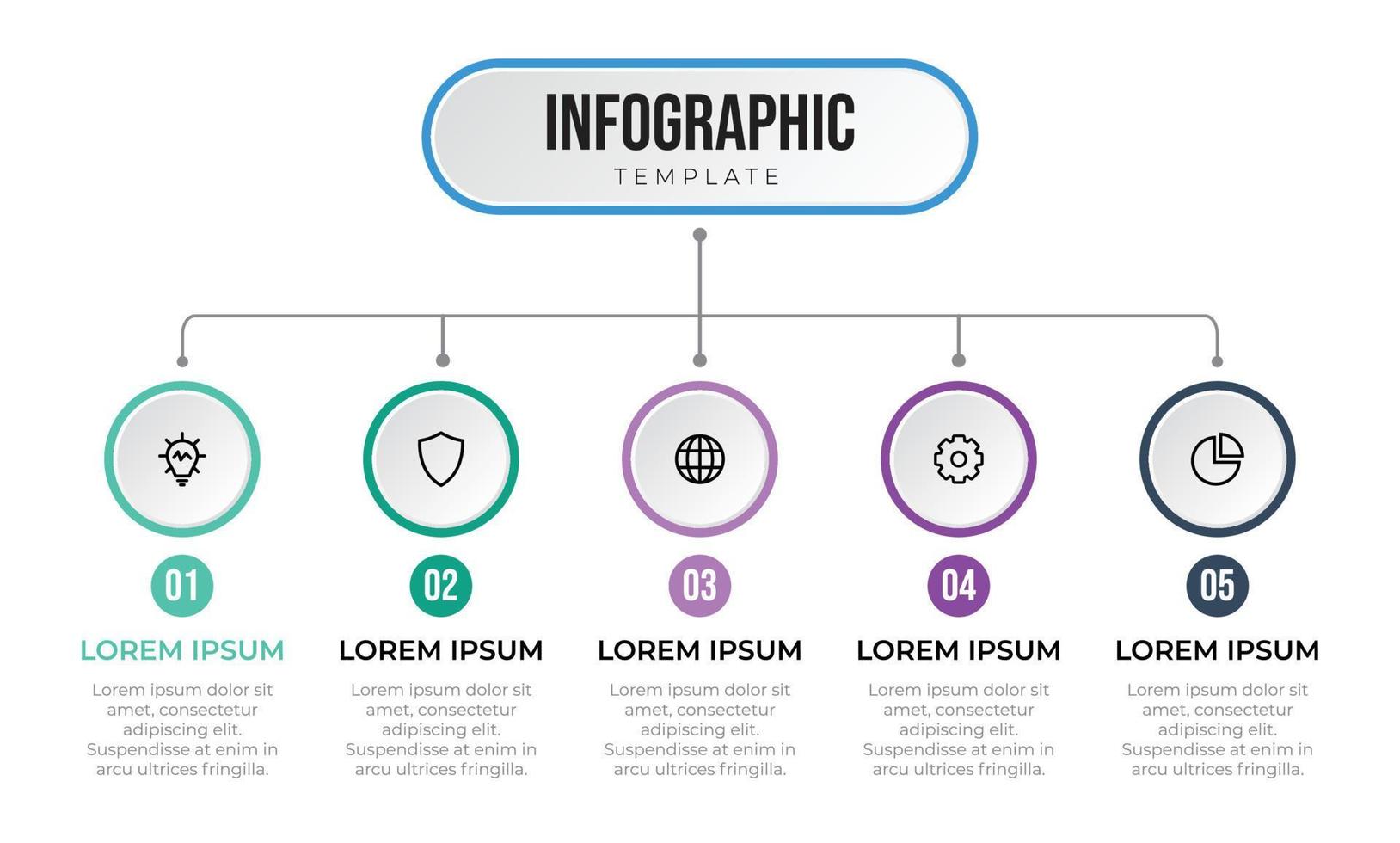 INFOGRAPHIC
TEMPLATE

01
LOREM IPSUM
Lorem ipsum dolor sit amet, consectetur adipiscing elit. Suspendisse at enim in arcu ultrices fringilla.

02
LOREM IPSUM
Lorem ipsum dolor sit amet, consectetur adipiscing elit. Suspendisse at enim in arcu ultrices fringilla.

03
LOREM IPSUM
Lorem ipsum dolor sit amet, consectetur adipiscing elit. Suspendisse at enim in arcu ultrices fringilla.

04
LOREM IPSUM
Lorem ipsum dolor sit amet, consectetur adipiscing elit. Suspendisse at enim in arcu ultrices fringilla.

05
LOREM IPSUM
Lorem ipsum dolor sit amet, consectetur adipiscing elit. Suspendisse at enim in arcu ultrices fringilla.