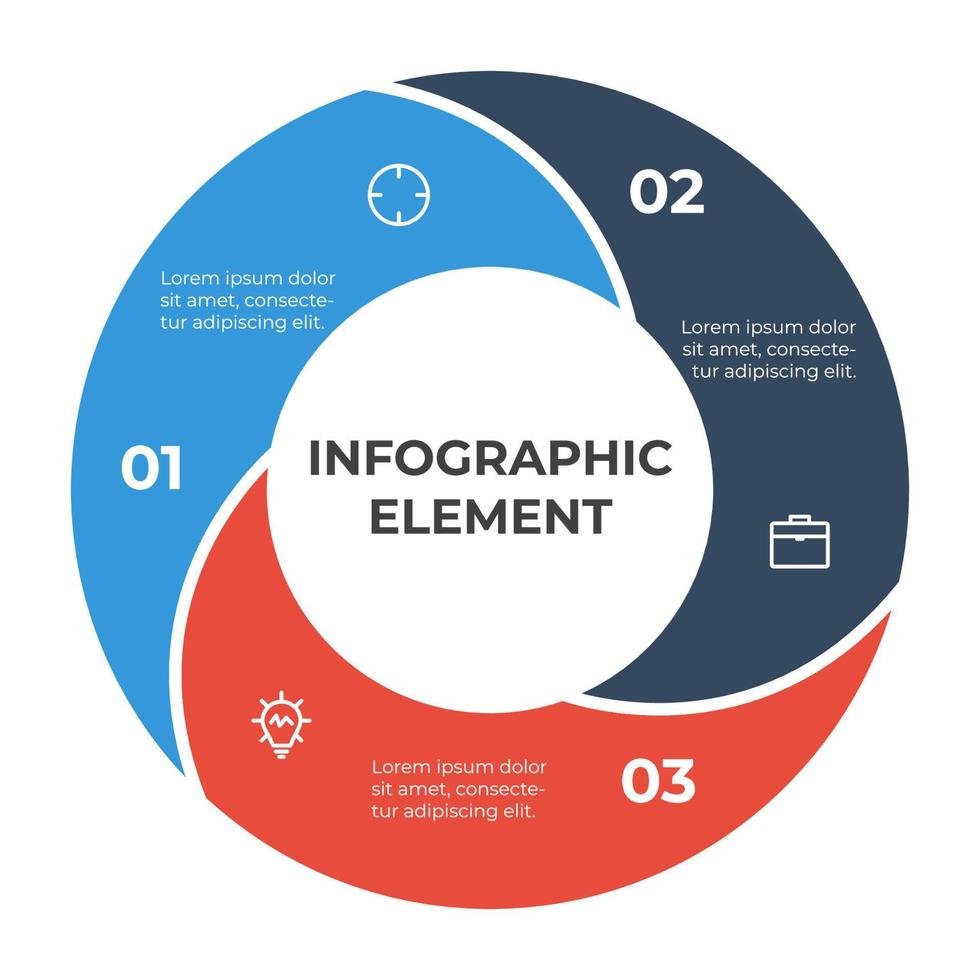 INFOGRAPHIC ELEMENT

01

Lorem ipsum dolor sit amet, consectetur adipiscing elit.

02

Lorem ipsum dolor sit amet, consectetur adipiscing elit.

03

Lorem ipsum dolor sit amet, consectetur adipiscing elit.