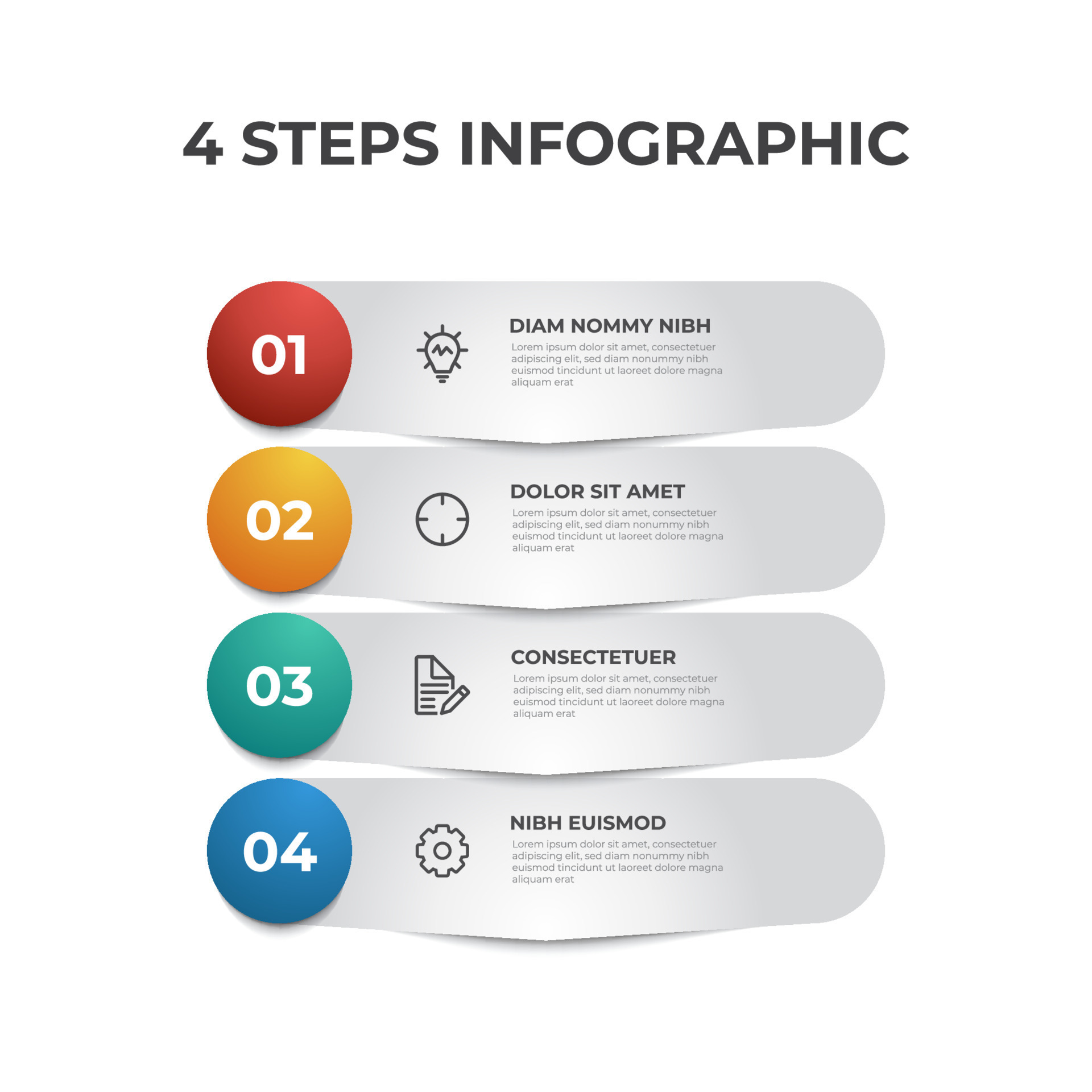 4 STEPS INFOGRAPHIC

01

DIAM NOMMY NIBH

Lorem ipsum dolor sit amet, consectetuer adipiscing elit, sed diam nonummy nibh euismod tincidunt ut laoreet dolore magna aliquam erat

02

DOLOR SIT AMET

Lorem ipsum dolor sit amet, consectetuer adipiscing elit, sed diam nonummy nibh euismod tincidunt ut laoreet dolore magna aliquam erat

03

CONSECTETUER

Lorem ipsum dolor sit amet, consectetuer adipiscing elit, sed diam nonummy nibh euismod tincidunt ut laoreet dolore magna aliquam erat

04

NIBH EUISMOD

Lorem ipsum dolor sit amet, consectetuer adipiscing elit, sed diam nonummy nibh euismod tincidunt ut laoreet dolore magna aliquam erat