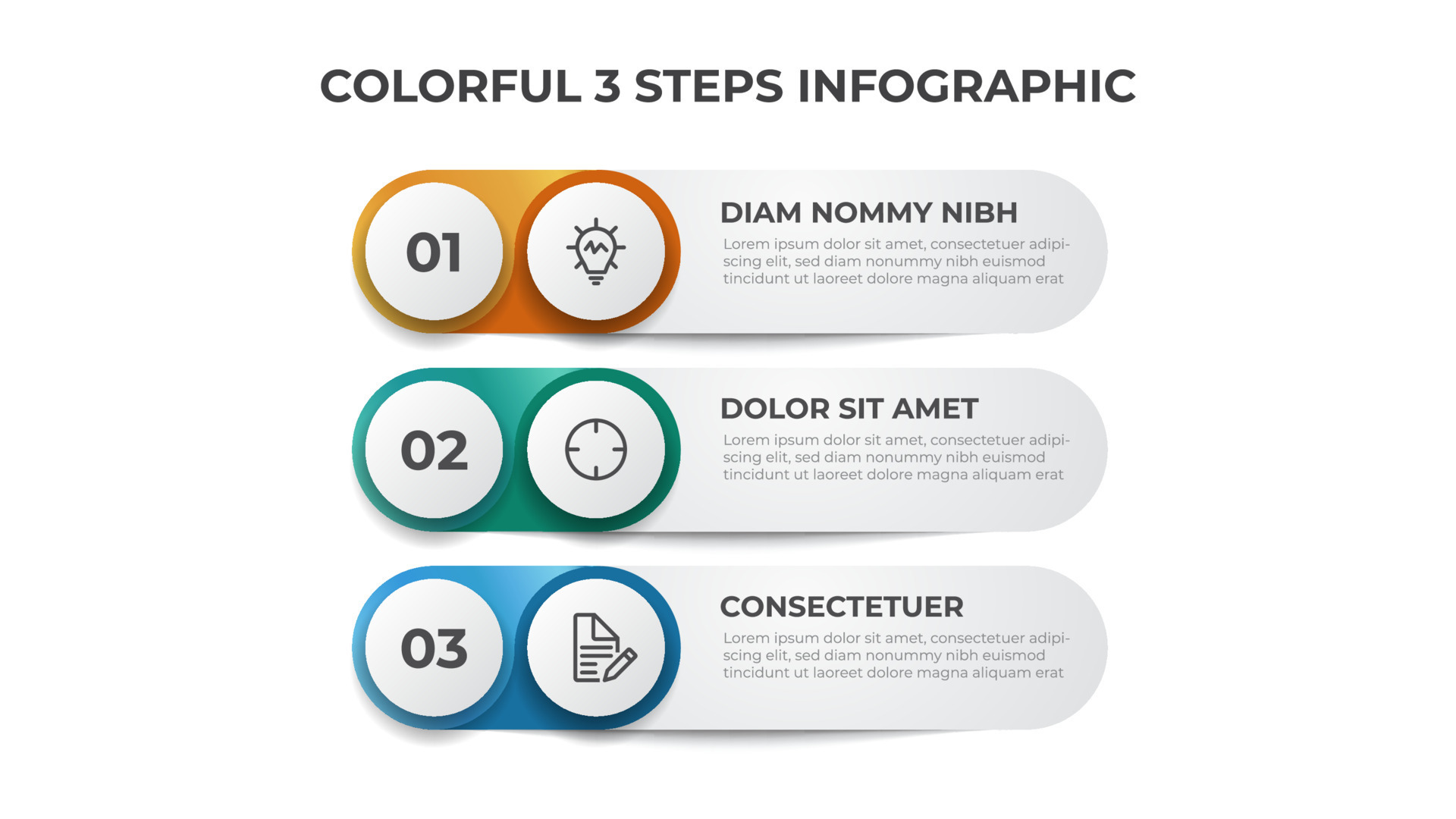 COLORFUL 3 STEPS INFOGRAPHIC

01

DIAM NOMMY NIBH

Lorem ipsum dolor sit amet, consectetuer adipiscing elit, sed diam nonummy nibh euismod tincidunt ut laoreet dolore magna aliquam erat

02

DOLOR SIT AMET

Lorem ipsum dolor sit amet, consectetuer adipiscing elit, sed diam nonummy nibh euismod tincidunt ut laoreet dolore magna aliquam erat

03

CONSECTETUER

Lorem ipsum dolor sit amet, consectetuer adipiscing elit, sed diam nonummy nibh euismod tincidunt ut laoreet dolore magna aliquam erat