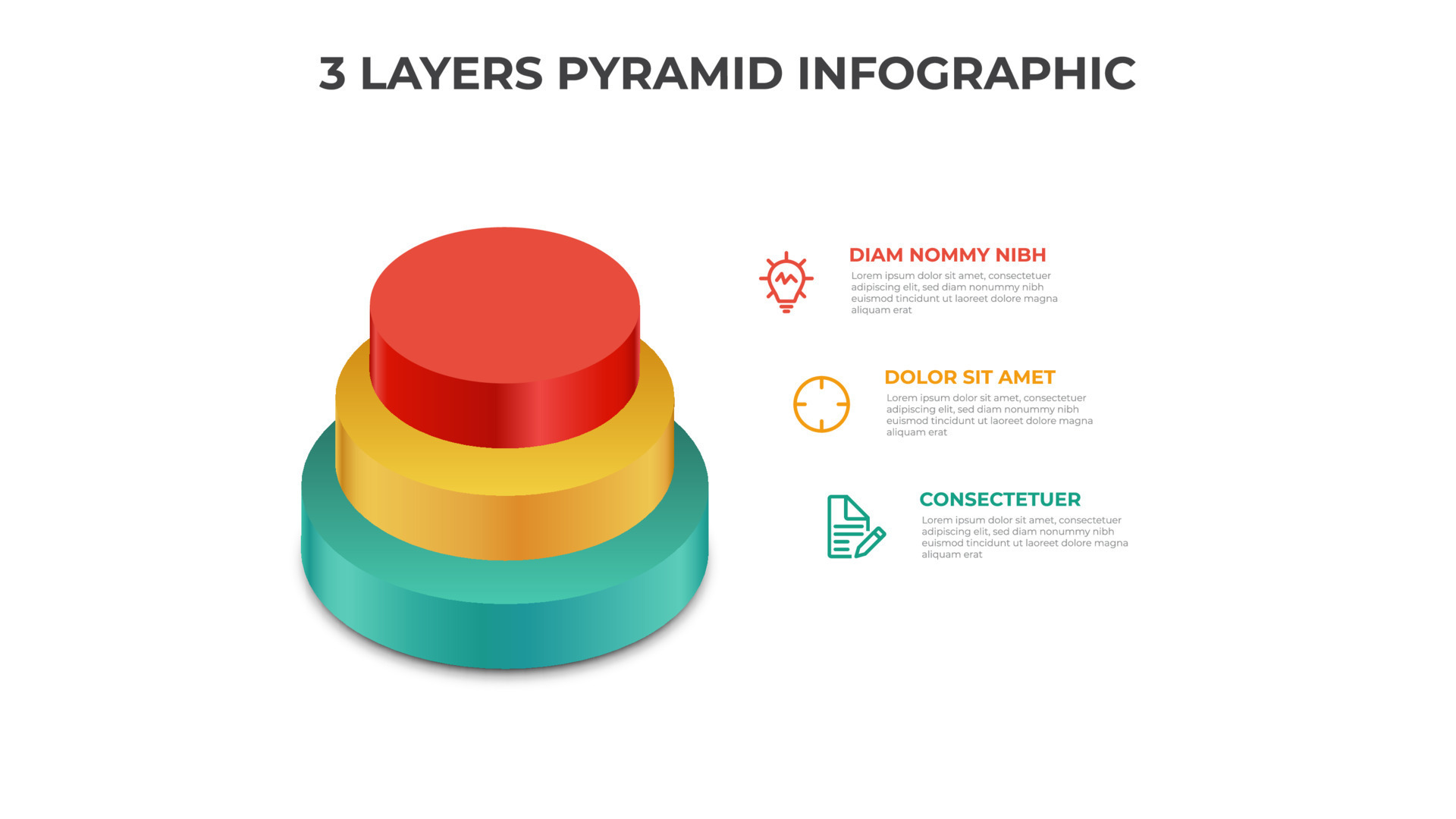 3 LAYERS PYRAMID INFOGRAPHIC

DIAM NOMMY NIBH
Lorem ipsum dolor sit amet, consectetuer adipiscing elit, sed diam nonummy nibh euismod tincidunt ut laoreet dolore magna aliquam erat

DOLOR SIT AMET
Lorem ipsum dolor sit amet, consectetuer adipiscing elit, sed diam nonummy nibh euismod tincidunt ut laoreet dolore magna aliquam erat

CONSECTETUER
Lorem ipsum dolor sit amet, consectetuer adipiscing elit, sed diam nonummy nibh euismod tincidunt ut laoreet dolore magna aliquam erat