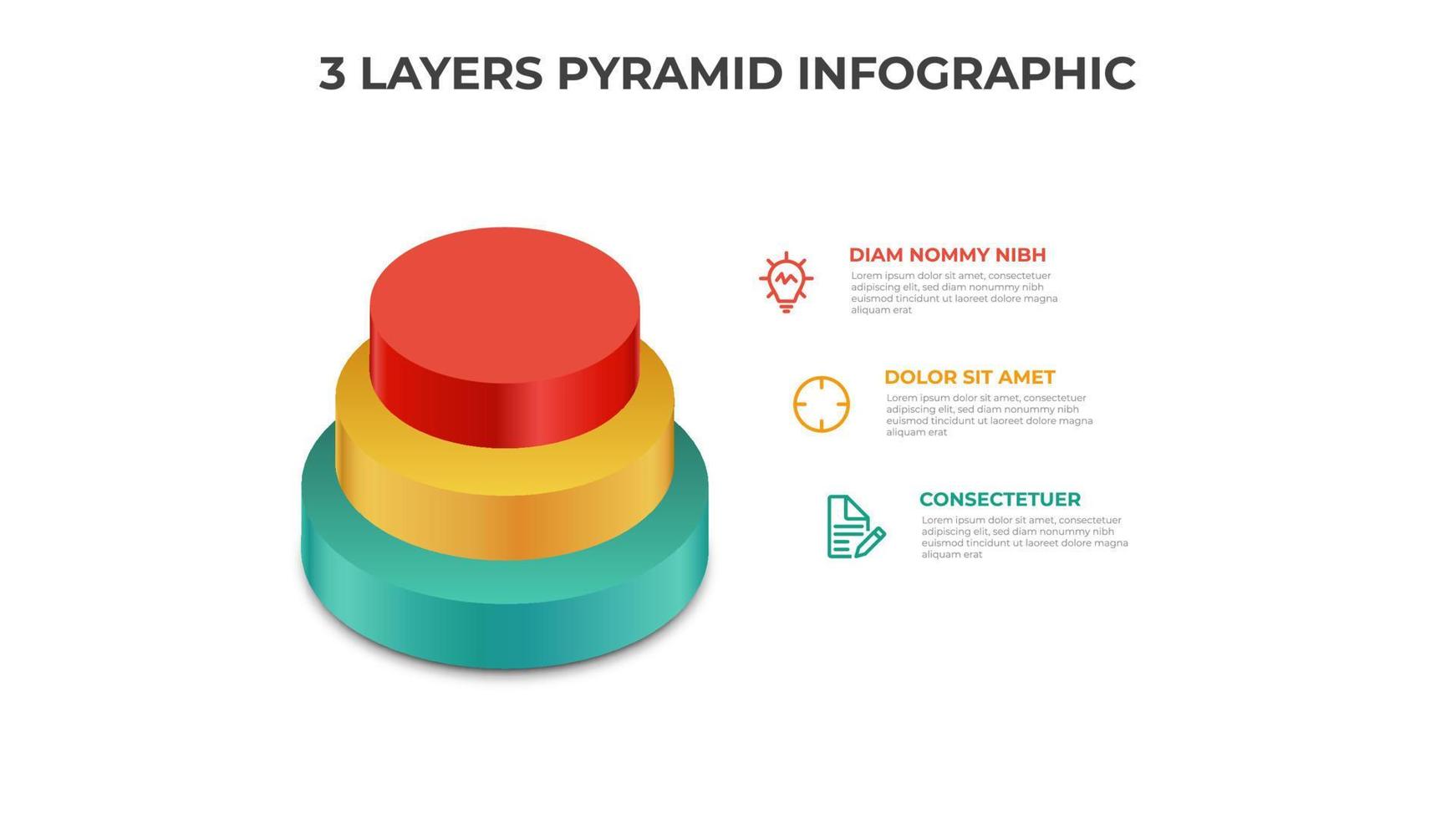 3 LAYERS PYRAMID INFOGRAPHIC

DIAM NOMMY NIBH
Lorem ipsum dolor sit amet, consectetuer adipiscing elit, sed diam nonummy nibh euismod tincidunt ut laoreet dolore magna aliquam erat

DOLOR SIT AMET
Lorem ipsum dolor sit amet, consectetuer adipiscing elit, sed diam nonummy nibh euismod tincidunt ut laoreet dolore magna aliquam erat

CONSECTETUER
Lorem ipsum dolor sit amet, consectetuer adipiscing elit, sed diam nonummy nibh euismod tincidunt ut laoreet dolore magna aliquam erat