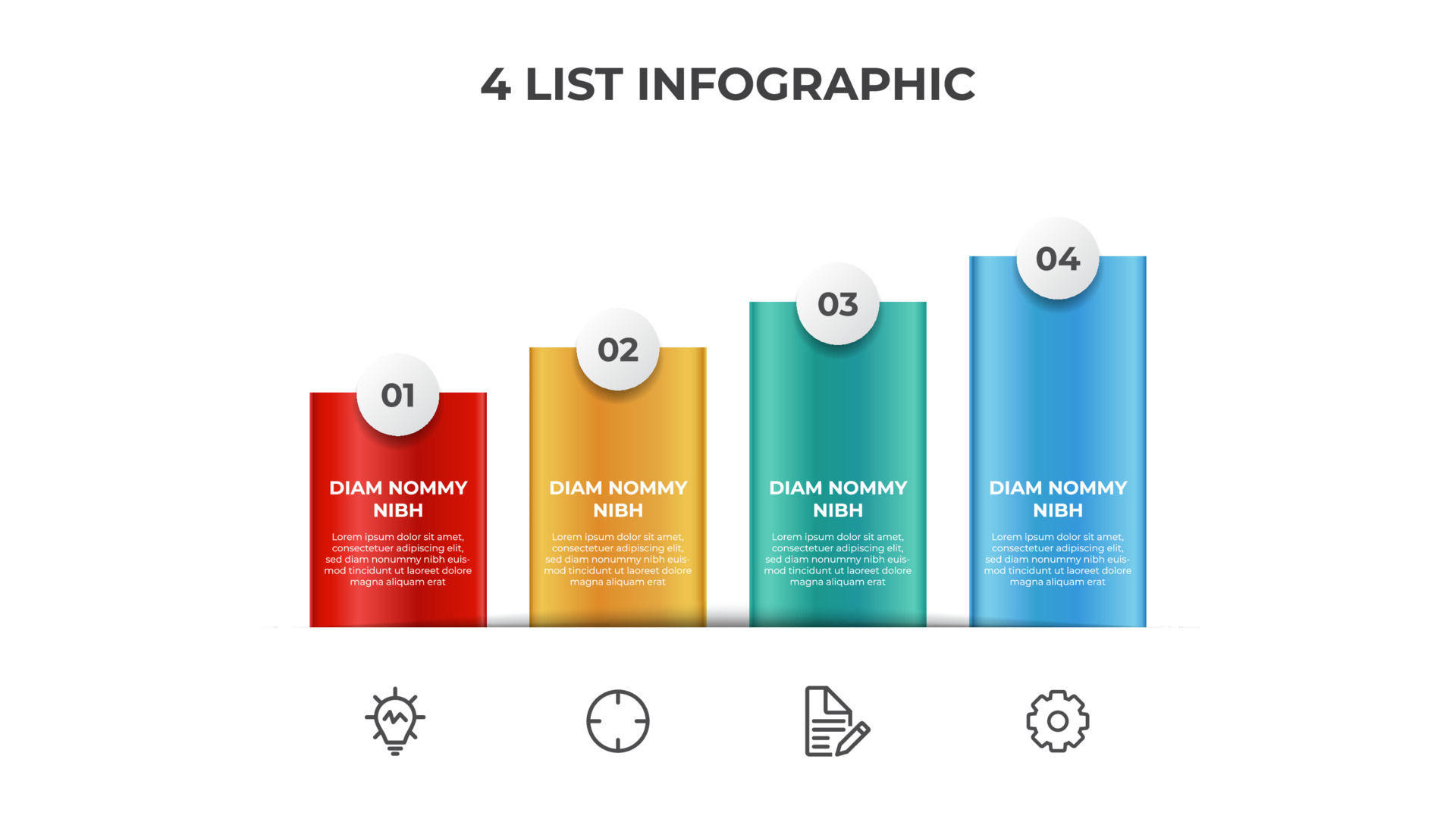 4 LIST INFOGRAPHIC

01

DIAM NOMMY NIBH

Lorem ipsum dolor sit amet, consectetuer adipiscing elit, sed diam nonummy nibh euismod tincidunt ut laoreet dolore magna aliquam erat

02

DIAM NOMMY NIBH

Lorem ipsum dolor sit amet, consectetuer adipiscing elit, sed diam nonummy nibh euismod tincidunt ut laoreet dolore magna aliquam erat

03

DIAM NOMMY NIBH

Lorem ipsum dolor sit amet, consectetuer adipiscing elit, sed diam nonummy nibh euismod tincidunt ut laoreet dolore magna aliquam erat

04

DIAM NOMMY NIBH

Lorem ipsum dolor sit amet, consectetuer adipiscing elit, sed diam nonummy nibh euismod tincidunt ut laoreet dolore magna aliquam erat