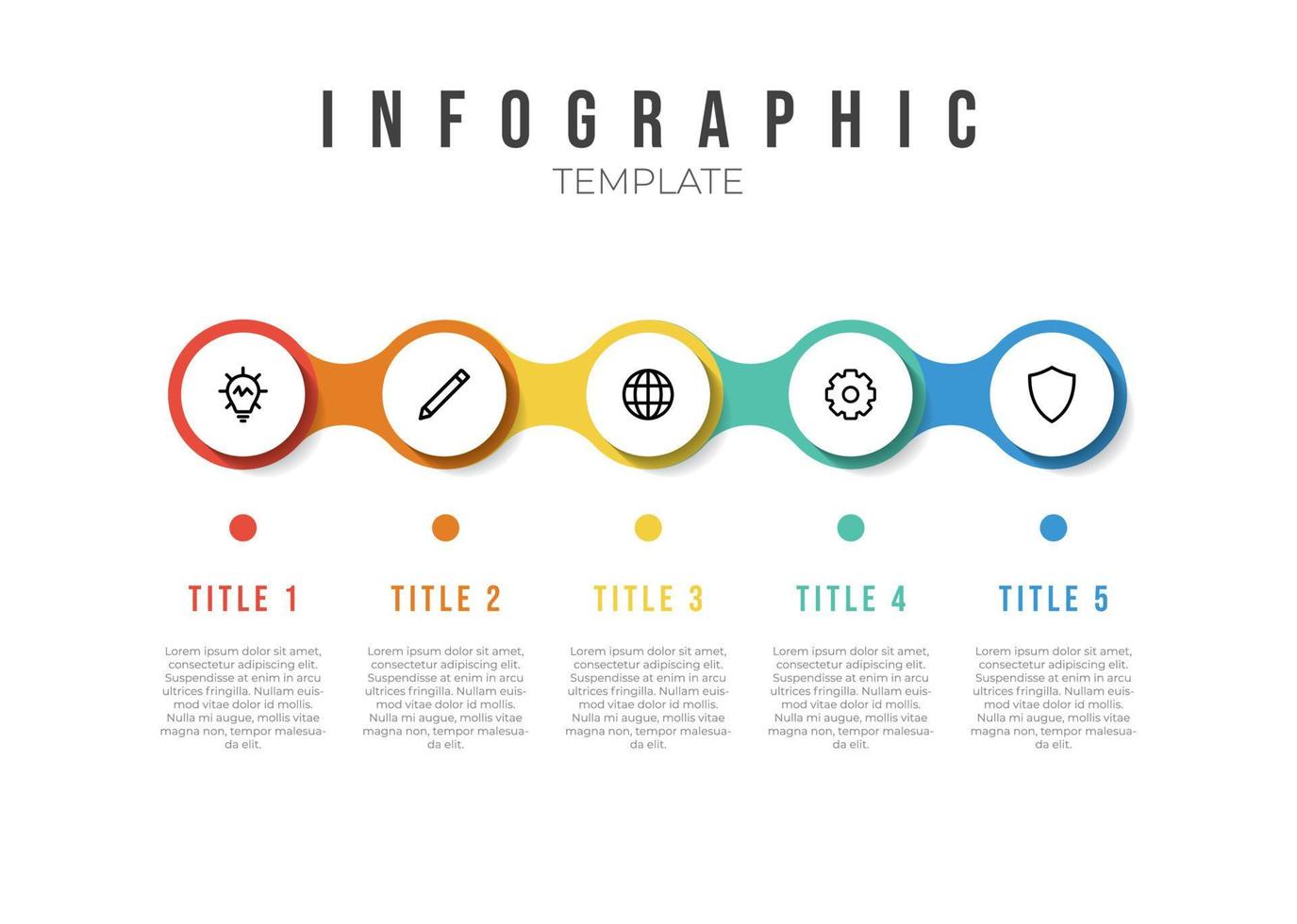 INFOGRAPHIC
TEMPLATE

TITLE 1

Lorem ipsum dolor sit amet, consectetur adipiscing elit. Suspendisse at enim in arcu ultrices fringilla. Nullam euismod vitae dolor id mollis. Nulla mi augue, mollis vitae magna non, tempor malesuada elit.

TITLE 2

Lorem ipsum dolor sit amet, consectetur adipiscing elit. Suspendisse at enim in arcu ultrices fringilla. Nullam euismod vitae dolor id mollis. Nulla mi augue, mollis vitae magna non, tempor malesuada elit.

TITLE 3

Lorem ipsum dolor sit amet, consectetur adipiscing elit. Suspendisse at enim in arcu ultrices fringilla. Nullam euismod vitae dolor id mollis. Nulla mi augue, mollis vitae magna non, tempor malesuada elit.

TITLE 4

Lorem ipsum dolor sit amet, consectetur adipiscing elit. Suspendisse at enim in arcu ultrices fringilla. Nullam euismod vitae dolor id mollis. Nulla mi augue, mollis vitae magna non, tempor malesuada elit.

TITLE 5

Lorem ipsum dolor sit amet, consectetur adipiscing elit. Suspendisse at enim in arcu ultrices fringilla. Nullam euismod vitae dolor id mollis. Nulla mi augue, mollis vitae magna non, tempor malesuada elit.