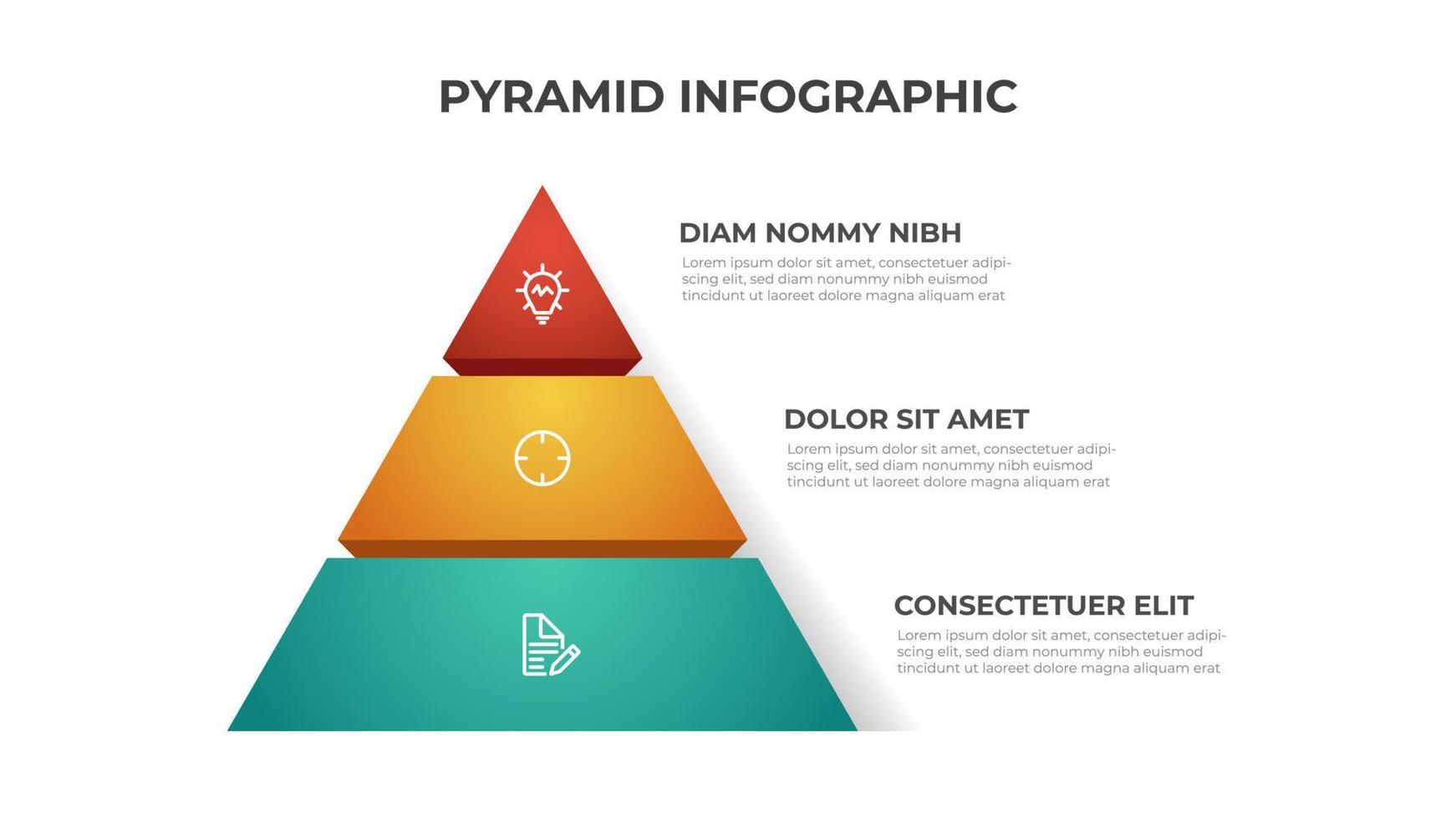 PYRAMID INFOGRAPHIC

DIAM NOMMY NIBH
Lorem ipsum dolor sit amet, consectetuer adipiscing elit, sed diam nonummy nibh euismod tincidunt ut laoreet dolore magna aliquam erat

DOLOR SIT AMET
Lorem ipsum dolor sit amet, consectetuer adipiscing elit, sed diam nonummy nibh euismod tincidunt ut laoreet dolore magna aliquam erat

CONSECTETUER ELIT
Lorem ipsum dolor sit amet, consectetuer adipiscing elit, sed diam nonummy nibh euismod tincidunt ut laoreet dolore magna aliquam erat