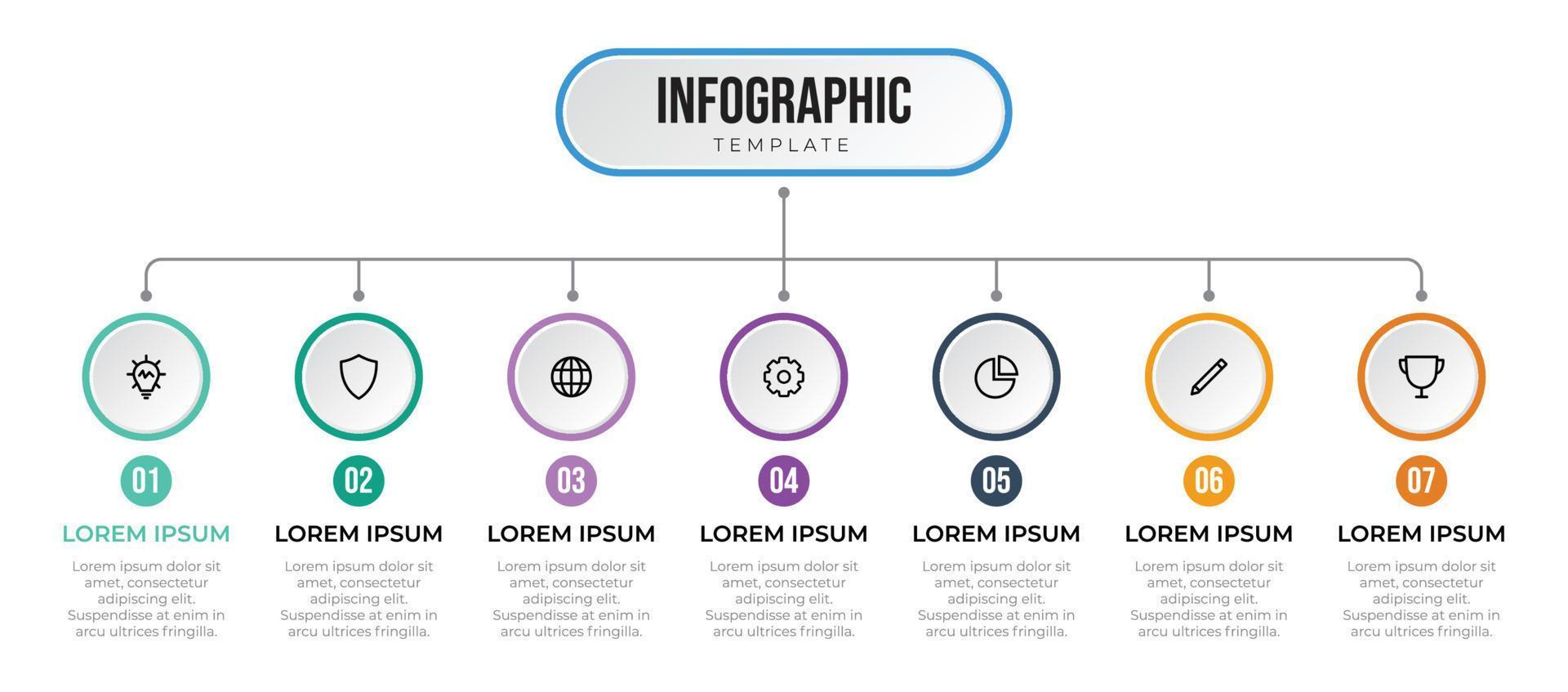 INFOGRAPHIC
TEMPLATE

01
LOREM IPSUM
Lorem ipsum dolor sit amet, consectetur adipiscing elit. Suspendisse at enim in arcu ultrices fringilla.

02
LOREM IPSUM
Lorem ipsum dolor sit amet, consectetur adipiscing elit. Suspendisse at enim in arcu ultrices fringilla.

03
LOREM IPSUM
Lorem ipsum dolor sit amet, consectetur adipiscing elit. Suspendisse at enim in arcu ultrices fringilla.

04
LOREM IPSUM
Lorem ipsum dolor sit amet, consectetur adipiscing elit. Suspendisse at enim in arcu ultrices fringilla.

05
LOREM IPSUM
Lorem ipsum dolor sit amet, consectetur adipiscing elit. Suspendisse at enim in arcu ultrices fringilla.

06
LOREM IPSUM
Lorem ipsum dolor sit amet, consectetur adipiscing elit. Suspendisse at enim in arcu ultrices fringilla.

07
LOREM IPSUM
Lorem ipsum dolor sit amet, consectetur adipiscing elit. Suspendisse at enim in arcu ultrices fringilla.