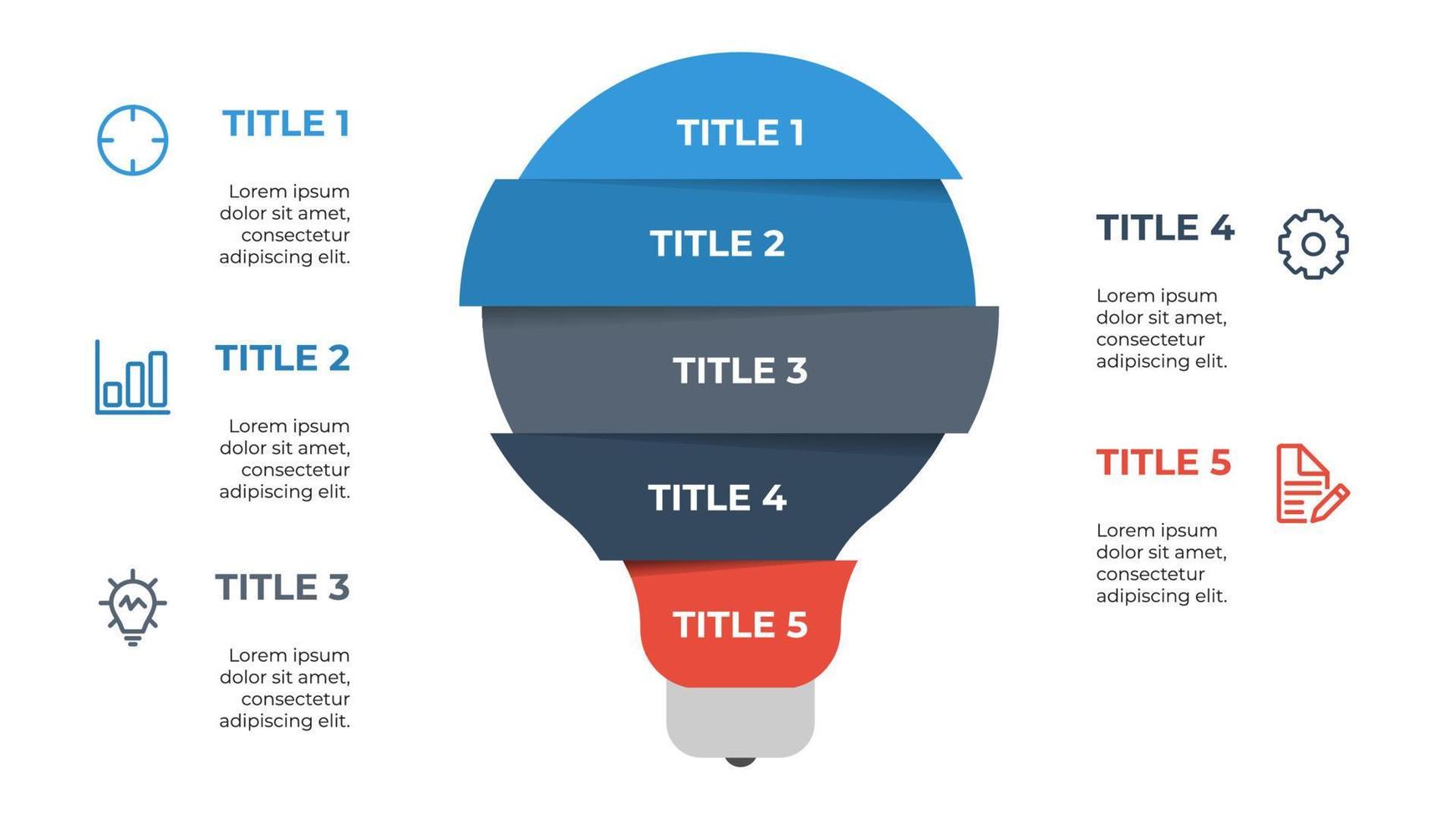 TITLE 1

Lorem ipsum dolor sit amet, consectetur adipiscing elit.

TITLE 2

Lorem ipsum dolor sit amet, consectetur adipiscing elit.

TITLE 3

Lorem ipsum dolor sit amet, consectetur adipiscing elit.

TITLE 1

TITLE 2

TITLE 3

TITLE 4

TITLE 5

TITLE 4

Lorem ipsum dolor sit amet, consectetur adipiscing elit.

TITLE 5

Lorem ipsum dolor sit amet, consectetur adipiscing elit.