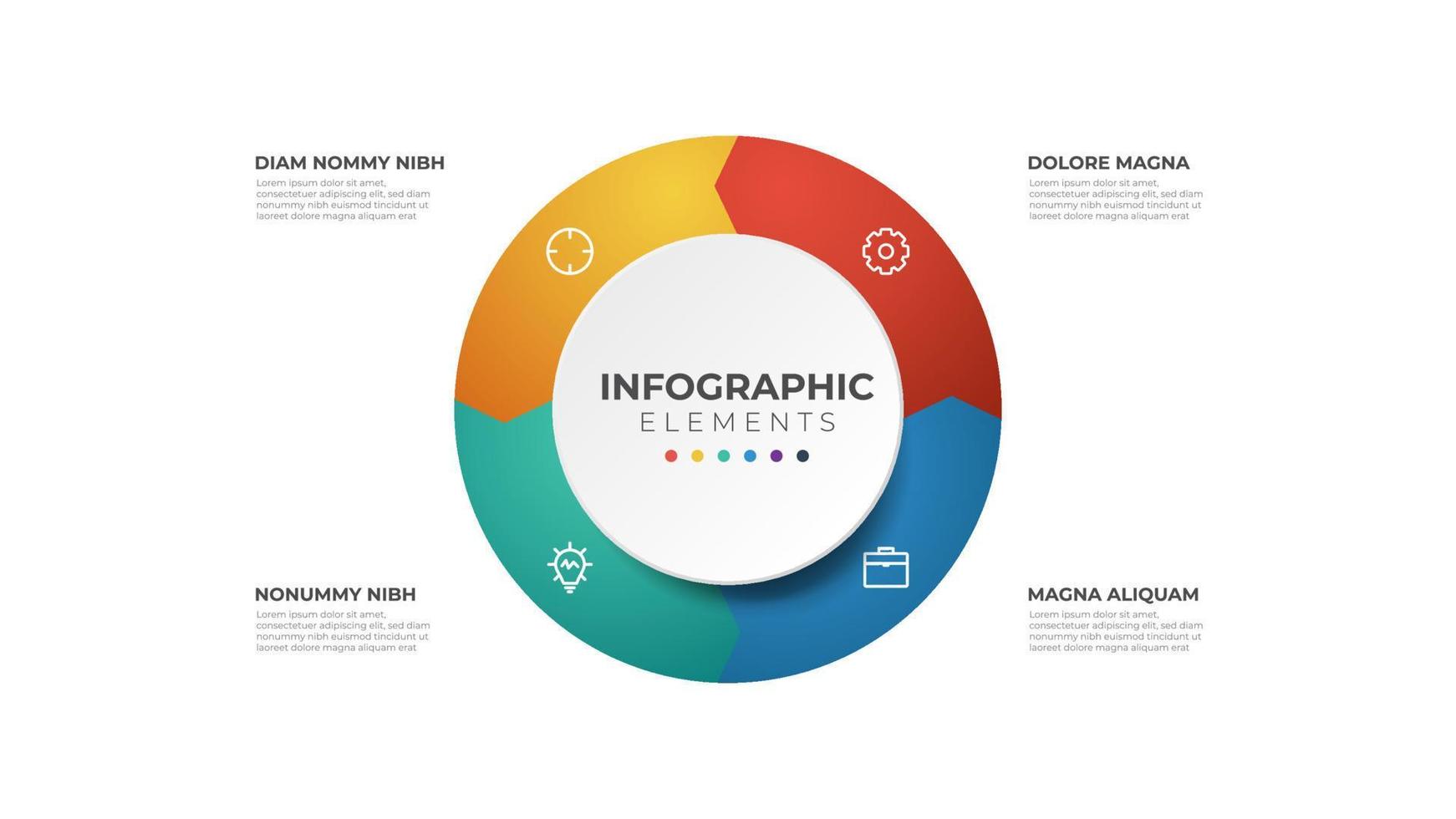 DIAM NOMMY NIBH
Lorem ipsum dolor sit amet, consectetuer adipiscing elit, sed diam nonummy nibh euismod tincidunt ut laoreet dolore magna aliquam erat

DOLORE MAGNA
Lorem ipsum dolor sit amet, consectetuer adipiscing elit, sed diam nonummy nibh euismod tincidunt ut laoreet dolore magna aliquam erat

INFOGRAPHIC
ELEMENTS

NONUMMY NIBH
Lorem ipsum dolor sit amet, consectetuer adipiscing elit, sed diam nonummy nibh euismod tincidunt ut laoreet dolore magna aliquam erat

MAGNA ALIQUAM
Lorem ipsum dolor sit amet, consectetuer adipiscing elit, sed diam nonummy nibh euismod tincidunt ut laoreet dolore magna aliquam erat