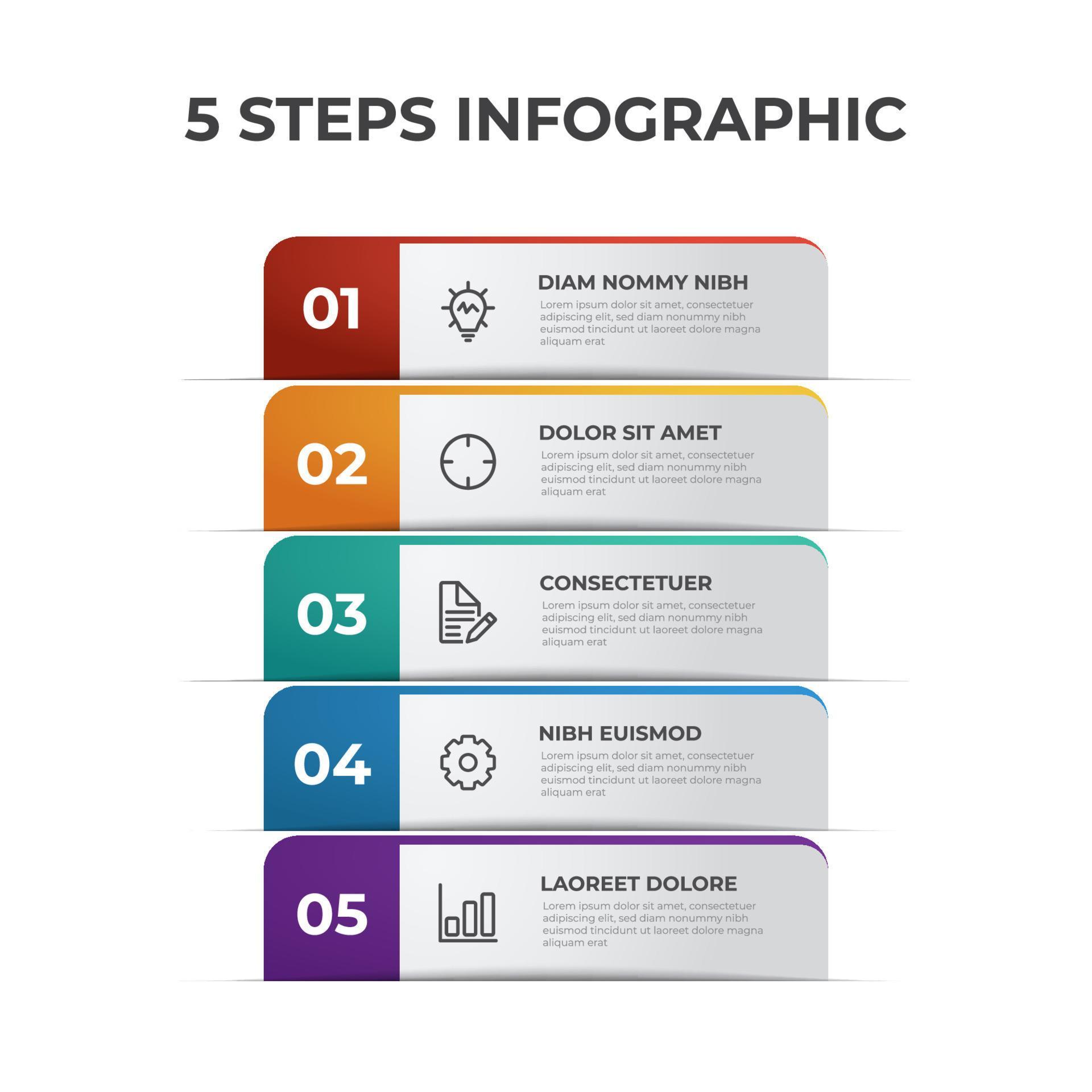 5 STEPS INFOGRAPHIC

01

DIAM NOMMY NIBH

Lorem ipsum dolor sit amet, consectetuer adipiscing elit, sed diam nonummy nibh euismod tincidunt ut laoreet dolore magna aliquam erat

02

DOLOR SIT AMET

Lorem ipsum dolor sit amet, consectetuer adipiscing elit, sed diam nonummy nibh euismod tincidunt ut laoreet dolore magna aliquam erat

03

CONSECTETUER

Lorem ipsum dolor sit amet, consectetuer adipiscing elit, sed diam nonummy nibh euismod tincidunt ut laoreet dolore magna aliquam erat

04

NIBH EUISMOD

Lorem ipsum dolor sit amet, consectetuer adipiscing elit, sed diam nonummy nibh euismod tincidunt ut laoreet dolore magna aliquam erat

05

LAOREET DOLORE

Lorem ipsum dolor sit amet, consectetuer adipiscing elit, sed diam nonummy nibh euismod tincidunt ut laoreet dolore magna aliquam erat