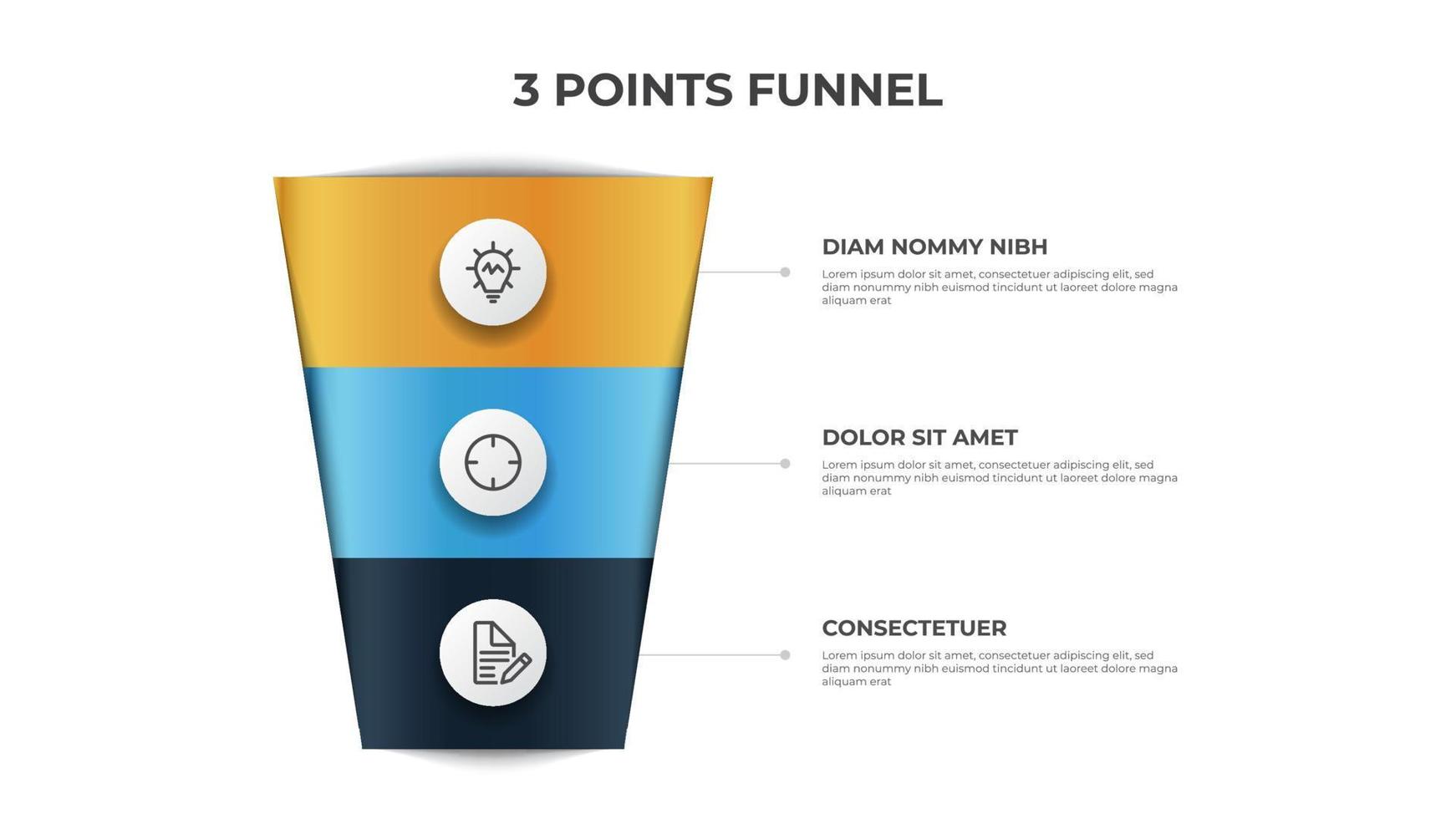 3 POINTS FUNNEL

DIAM NOMMY NIBH

Lorem ipsum dolor sit amet, consectetuer adipiscing elit, sed diam nonummy nibh euismod tincidunt ut laoreet dolore magna aliquam erat

DOLOR SIT AMET

Lorem ipsum dolor sit amet, consectetuer adipiscing elit, sed diam nonummy nibh euismod tincidunt ut laoreet dolore magna aliquam erat

CONSECTETUER

Lorem ipsum dolor sit amet, consectetuer adipiscing elit, sed diam nonummy nibh euismod tincidunt ut laoreet dolore magna aliquam erat