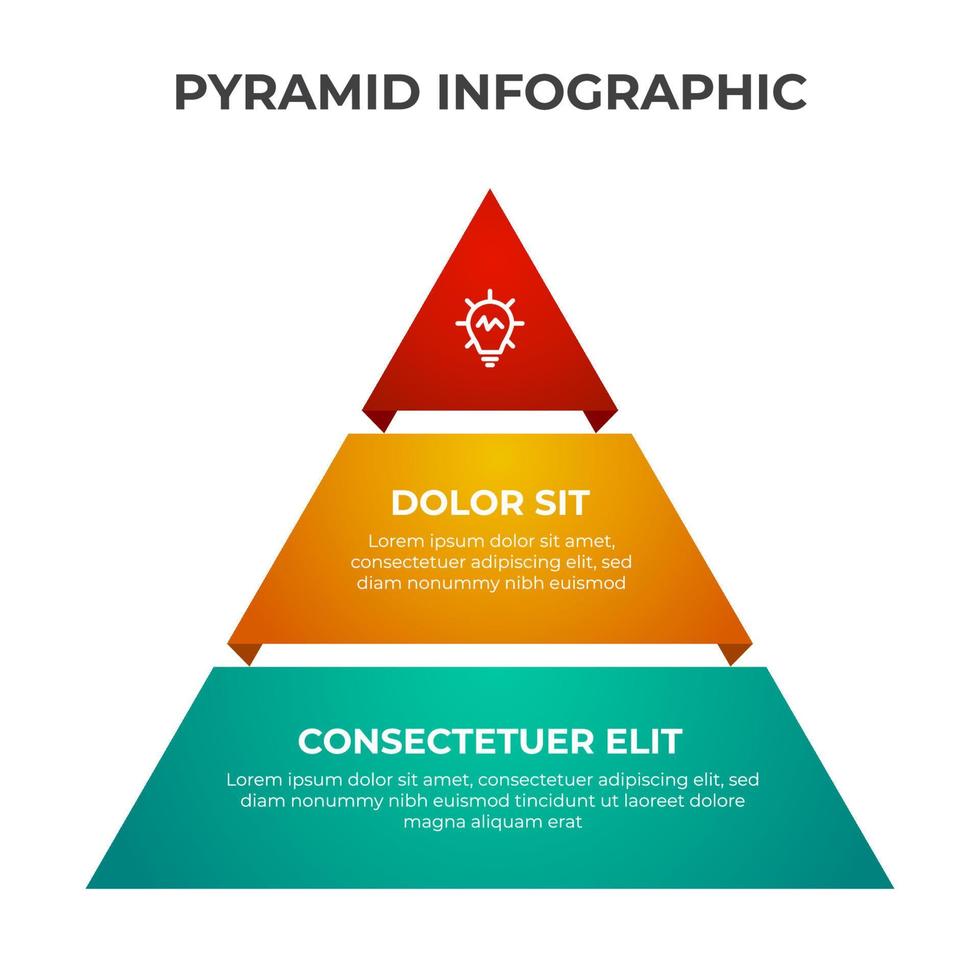 PYRAMID INFOGRAPHIC

DOLOR SIT

Lorem ipsum dolor sit amet, consectetuer adipiscing elit, sed diam nonummy nibh euismod

CONSECTETUER ELIT

Lorem ipsum dolor sit amet, consectetuer adipiscing elit, sed diam nonummy nibh euismod tincidunt ut laoreet dolore magna aliquam erat