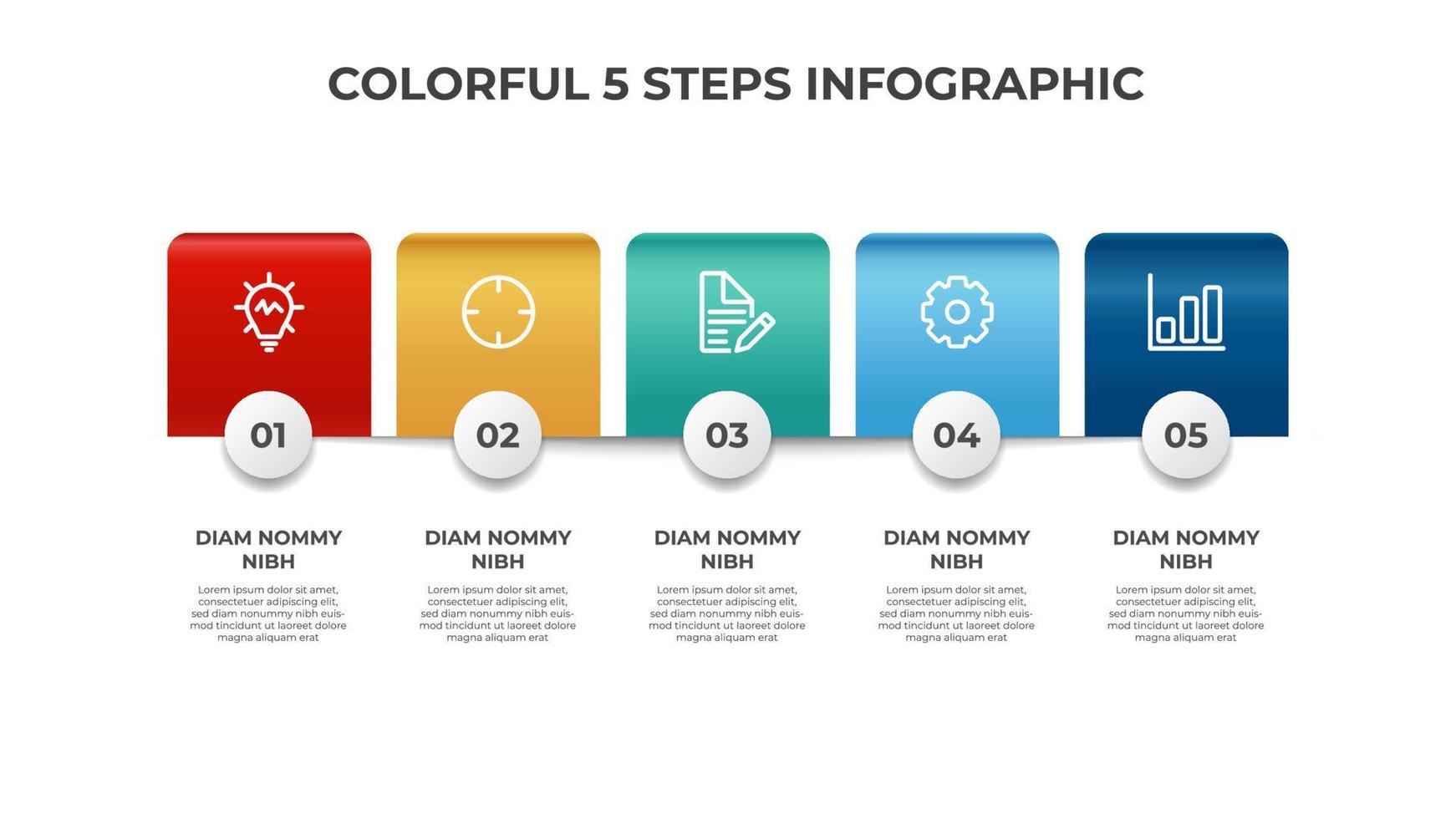 COLORFUL 5 STEPS INFOGRAPHIC

01

DIAM NOMMY NIBH

Lorem ipsum dolor sit amet, consectetuer adipiscing elit, sed diam nonummy nibh euismod tincidunt ut laoreet dolore magna aliquam erat

02

DIAM NOMMY NIBH

Lorem ipsum dolor sit amet, consectetuer adipiscing elit, sed diam nonummy nibh euismod tincidunt ut laoreet dolore magna aliquam erat

03

DIAM NOMMY NIBH

Lorem ipsum dolor sit amet, consectetuer adipiscing elit, sed diam nonummy nibh euismod tincidunt ut laoreet dolore magna aliquam erat

04

DIAM NOMMY NIBH

Lorem ipsum dolor sit amet, consectetuer adipiscing elit, sed diam nonummy nibh euismod tincidunt ut laoreet dolore magna aliquam erat

05

DIAM NOMMY NIBH

Lorem ipsum dolor sit amet, consectetuer adipiscing elit, sed diam nonummy nibh euismod tincidunt ut laoreet dolore magna aliquam erat