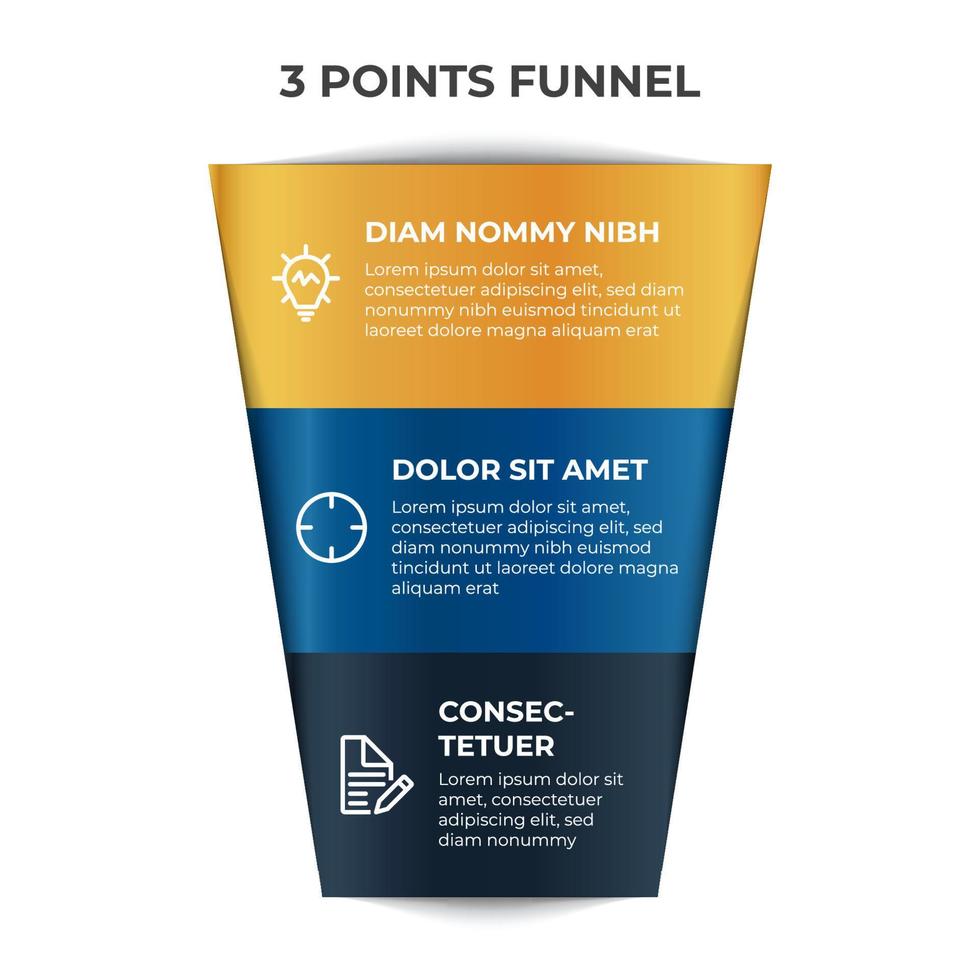 3 POINTS FUNNEL

DIAM NOMMY NIBH

Lorem ipsum dolor sit amet, consectetuer adipiscing elit, sed diam nonummy nibh euismod tincidunt ut laoreet dolore magna aliquam erat

DOLOR SIT AMET

Lorem ipsum dolor sit amet, consectetuer adipiscing elit, sed diam nonummy nibh euismod tincidunt ut laoreet dolore magna aliquam erat

CONSECTETUER

Lorem ipsum dolor sit amet, consectetuer adipiscing elit, sed diam nonummy