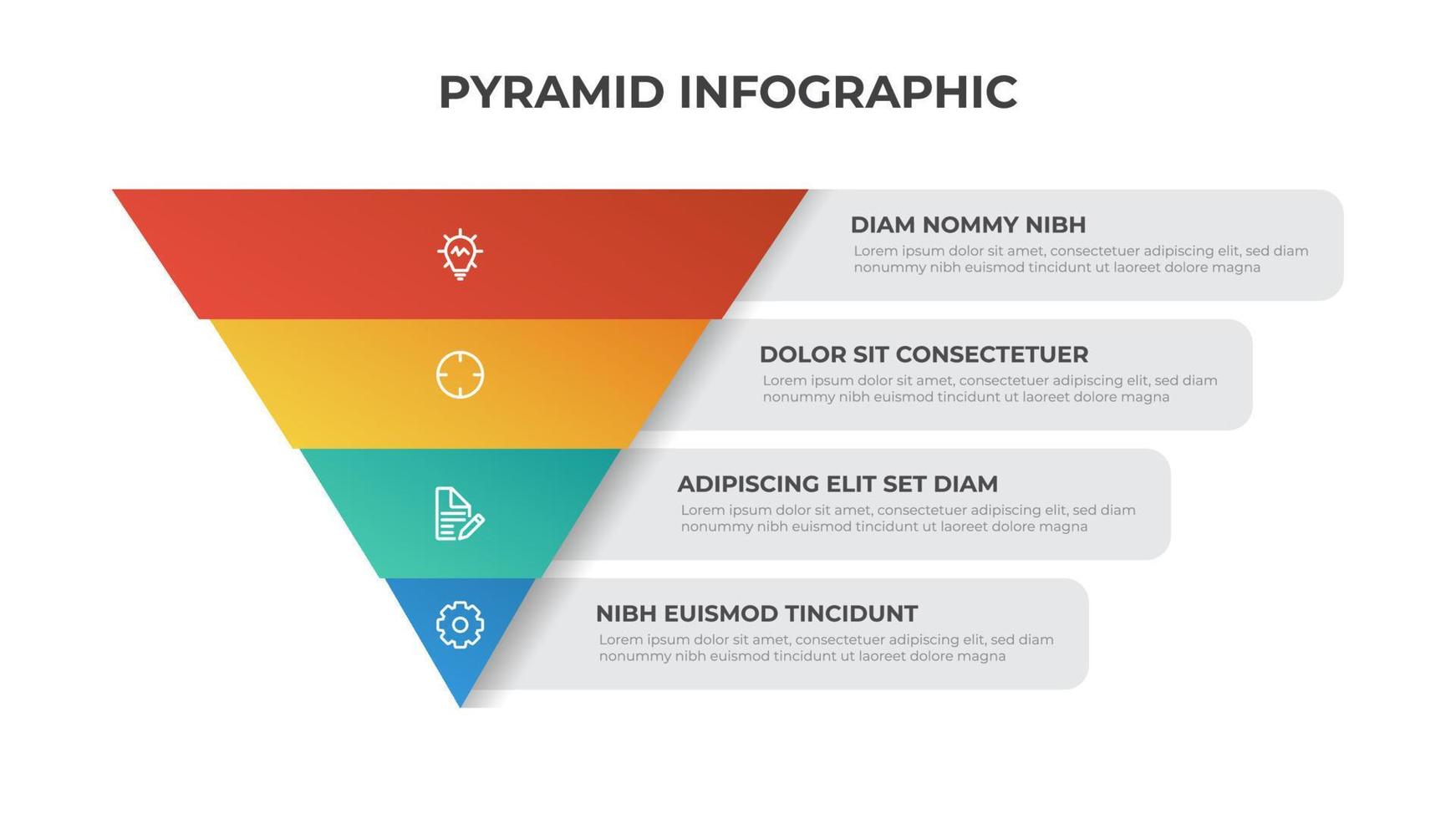 PYRAMID INFOGRAPHIC

DIAM NOMMY NIBH
Lorem ipsum dolor sit amet, consectetuer adipiscing elit, sed diam nonummy nibh euismod tincidunt ut laoreet dolore magna

DOLOR SIT CONSECTETUER
Lorem ipsum dolor sit amet, consectetuer adipiscing elit, sed diam nonummy nibh euismod tincidunt ut laoreet dolore magna

ADIPISCING ELIT SET DIAM
Lorem ipsum dolor sit amet, consectetuer adipiscing elit, sed diam nonummy nibh euismod tincidunt ut laoreet dolore magna

NIBH EUISMOD TINCIDUNT
Lorem ipsum dolor sit amet, consectetuer adipiscing elit, sed diam nonummy nibh euismod tincidunt ut laoreet dolore magna