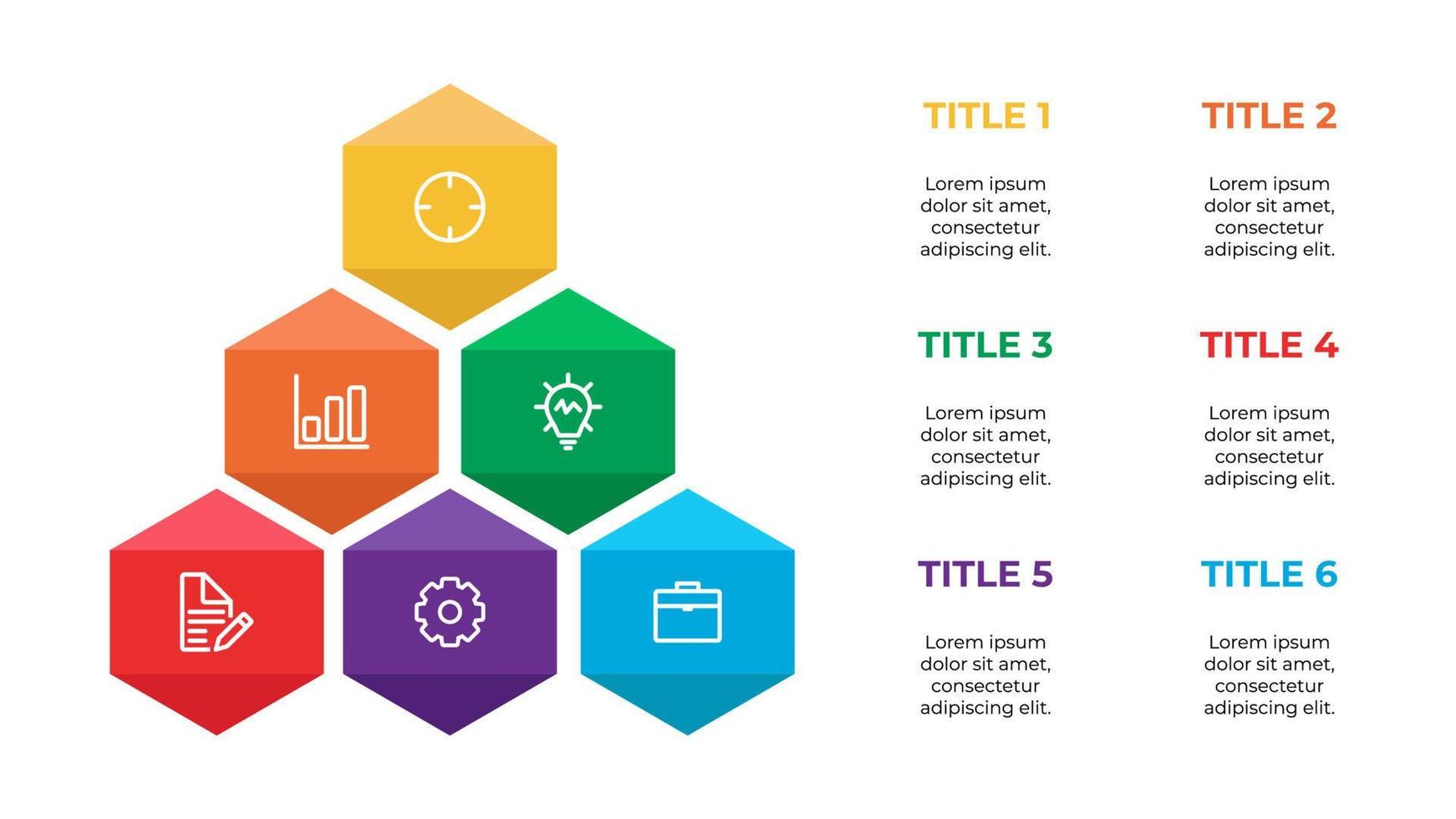 TITLE 1

Lorem ipsum dolor sit amet, consectetur adipiscing elit.

TITLE 2

Lorem ipsum dolor sit amet, consectetur adipiscing elit.

TITLE 3

Lorem ipsum dolor sit amet, consectetur adipiscing elit.

TITLE 4

Lorem ipsum dolor sit amet, consectetur adipiscing elit.

TITLE 5

Lorem ipsum dolor sit amet, consectetur adipiscing elit.

TITLE 6

Lorem ipsum dolor sit amet, consectetur adipiscing elit.