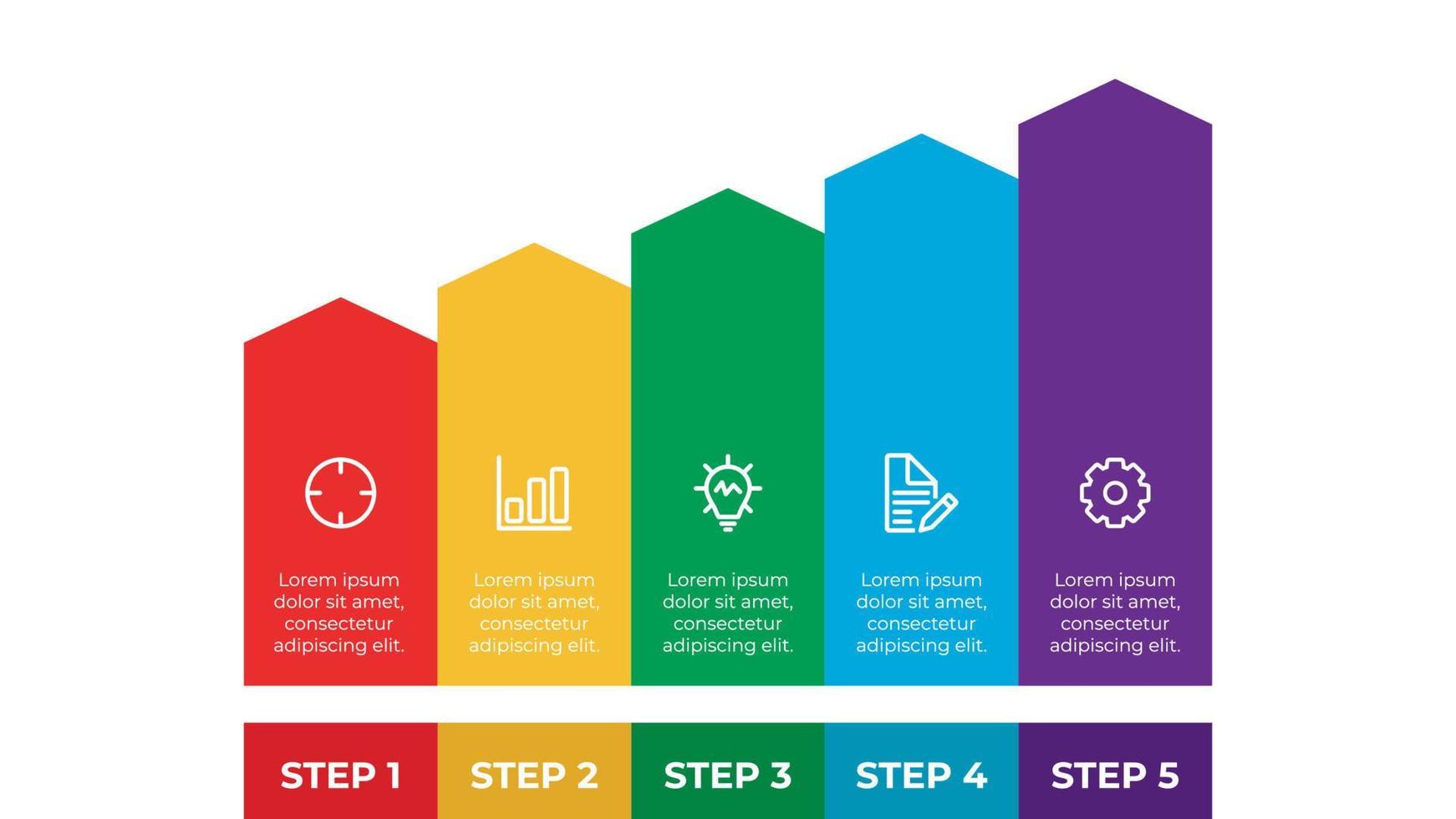 Lorem ipsum dolor sit amet, consectetur adipiscing elit.

Lorem ipsum dolor sit amet, consectetur adipiscing elit.

Lorem ipsum dolor sit amet, consectetur adipiscing elit.

Lorem ipsum dolor sit amet, consectetur adipiscing elit.

Lorem ipsum dolor sit amet, consectetur adipiscing elit.

STEP 1

STEP 2

STEP 3

STEP 4

STEP 5