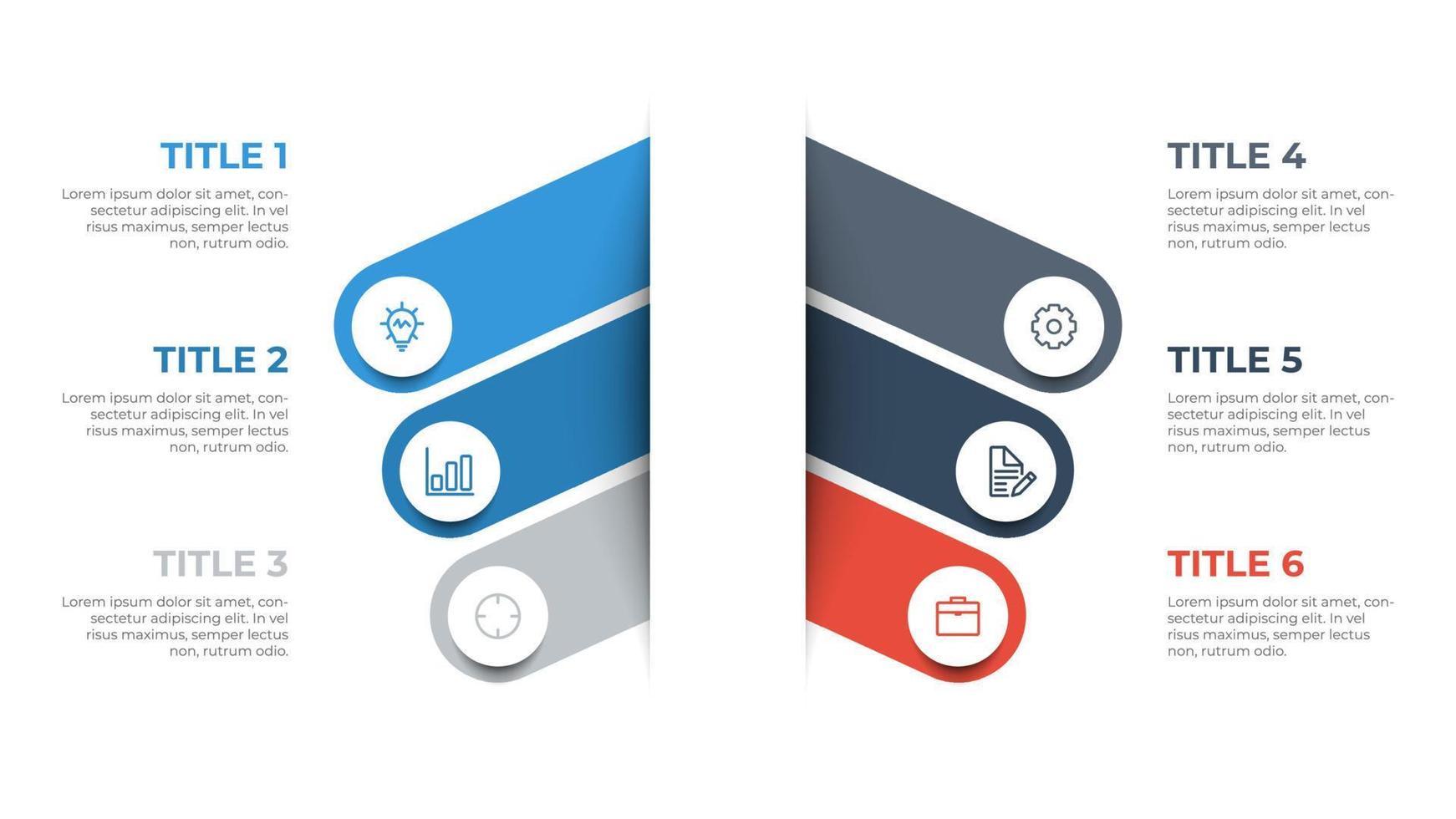 TITLE 1

Lorem ipsum dolor sit amet, consectetur adipiscing elit. In vel risus maximus, semper lectus non, rutrum odio.

TITLE 2

Lorem ipsum dolor sit amet, consectetur adipiscing elit. In vel risus maximus, semper lectus non, rutrum odio.

TITLE 3

Lorem ipsum dolor sit amet, consectetur adipiscing elit. In vel risus maximus, semper lectus non, rutrum odio.

TITLE 4

Lorem ipsum dolor sit amet, consectetur adipiscing elit. In vel risus maximus, semper lectus non, rutrum odio.

TITLE 5

Lorem ipsum dolor sit amet, consectetur adipiscing elit. In vel risus maximus, semper lectus non, rutrum odio.

TITLE 6

Lorem ipsum dolor sit amet, consectetur adipiscing elit. In vel risus maximus, semper lectus non, rutrum odio.