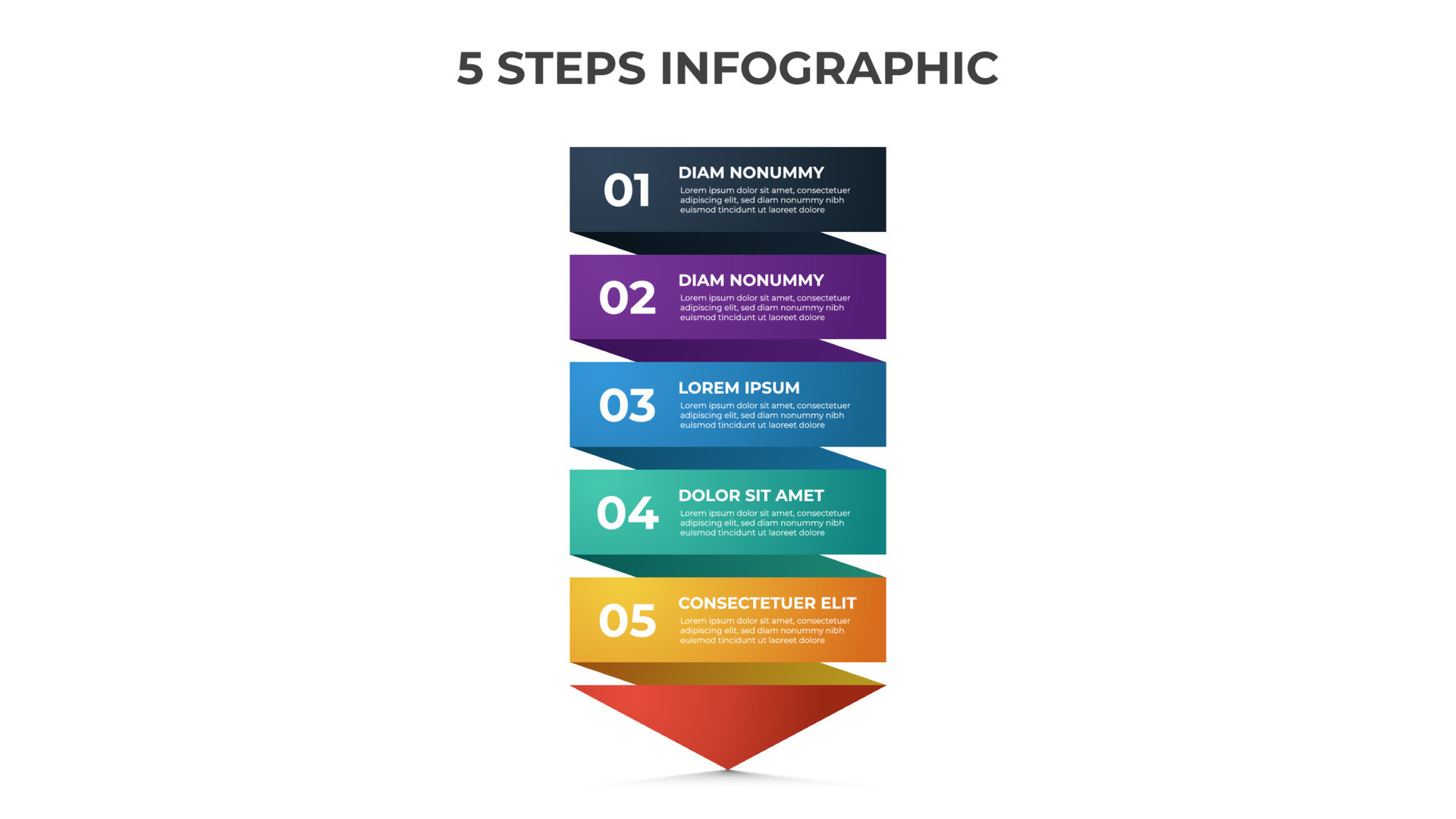 5 STEPS INFOGRAPHIC

01
DIAM NONUMMY
Lorem ipsum dolor sit amet, consectetuer adipiscing elit, sed diam nonummy nibh euismod tincidunt ut laoreet dolore

02
DIAM NONUMMY
Lorem ipsum dolor sit amet, consectetuer adipiscing elit, sed diam nonummy nibh euismod tincidunt ut laoreet dolore

03
LOREM IPSUM
Lorem ipsum dolor sit amet, consectetuer adipiscing elit, sed diam nonummy nibh euismod tincidunt ut laoreet dolore

04
DOLOR SIT AMET
Lorem ipsum dolor sit amet, consectetuer adipiscing elit, sed diam nonummy nibh euismod tincidunt ut laoreet dolore

05
CONSECTETUER ELIT
Lorem ipsum dolor sit amet, consectetuer adipiscing elit, sed diam nonummy nibh euismod tincidunt ut laoreet dolore