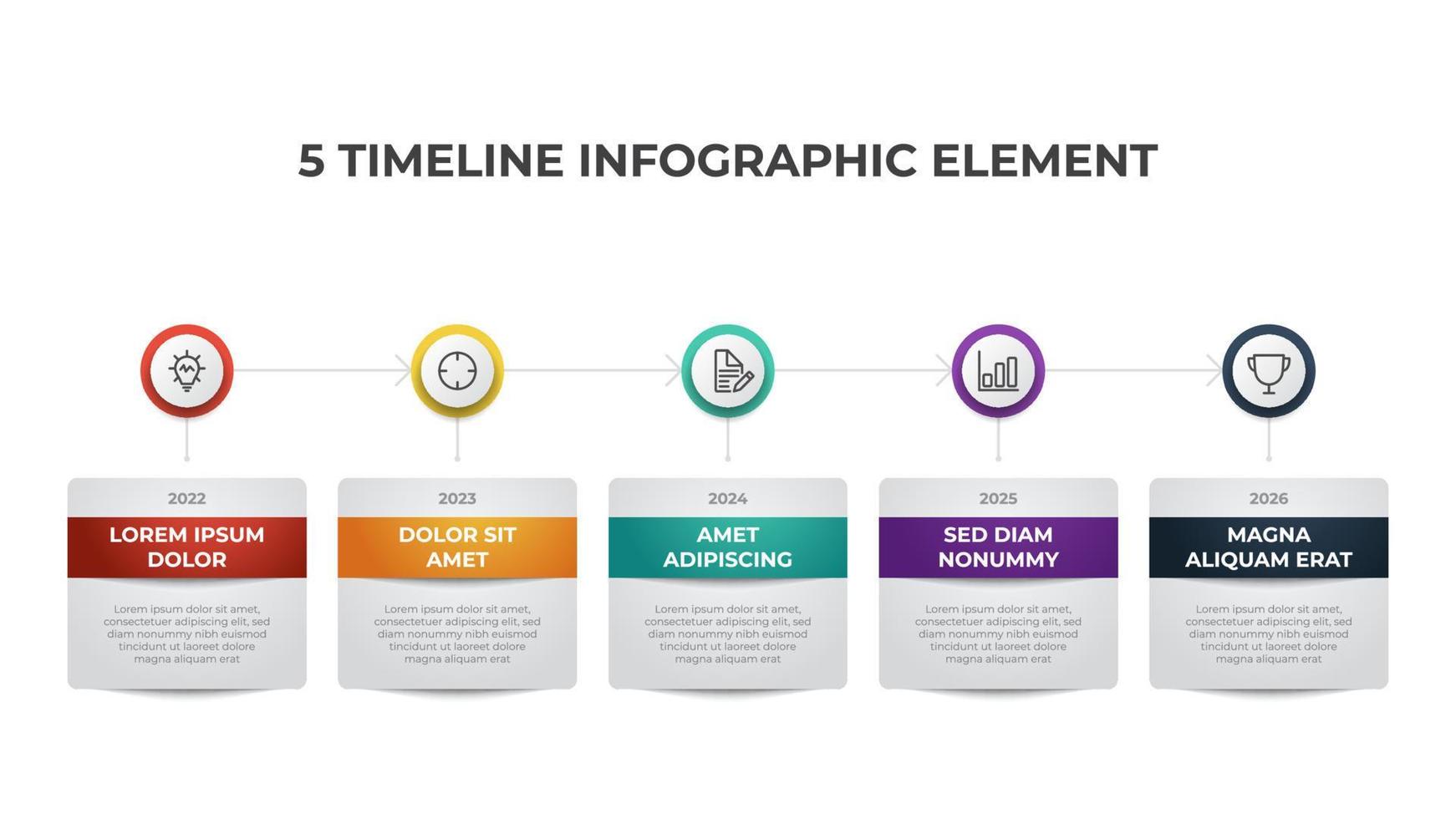 5 TIMELINE INFOGRAPHIC ELEMENT

2022
LOREM IPSUM DOLOR
Lorem ipsum dolor sit amet, consectetuer adipiscing elit, sed diam nonummy nibh euismod tincidunt ut laoreet dolore magna aliquam erat

2023
DOLOR SIT AMET
Lorem ipsum dolor sit amet, consectetuer adipiscing elit, sed diam nonummy nibh euismod tincidunt ut laoreet dolore magna aliquam erat

2024
AMET ADIPISCING
Lorem ipsum dolor sit amet, consectetuer adipiscing elit, sed diam nonummy nibh euismod tincidunt ut laoreet dolore magna aliquam erat

2025
SED DIAM NONUMMY
Lorem ipsum dolor sit amet, consectetuer adipiscing elit, sed diam nonummy nibh euismod tincidunt ut laoreet dolore magna aliquam erat

2026
MAGNA ALIQUAM ERAT
Lorem ipsum dolor sit amet, consectetuer adipiscing elit, sed diam nonummy nibh euismod tincidunt ut laoreet dolore magna aliquam erat