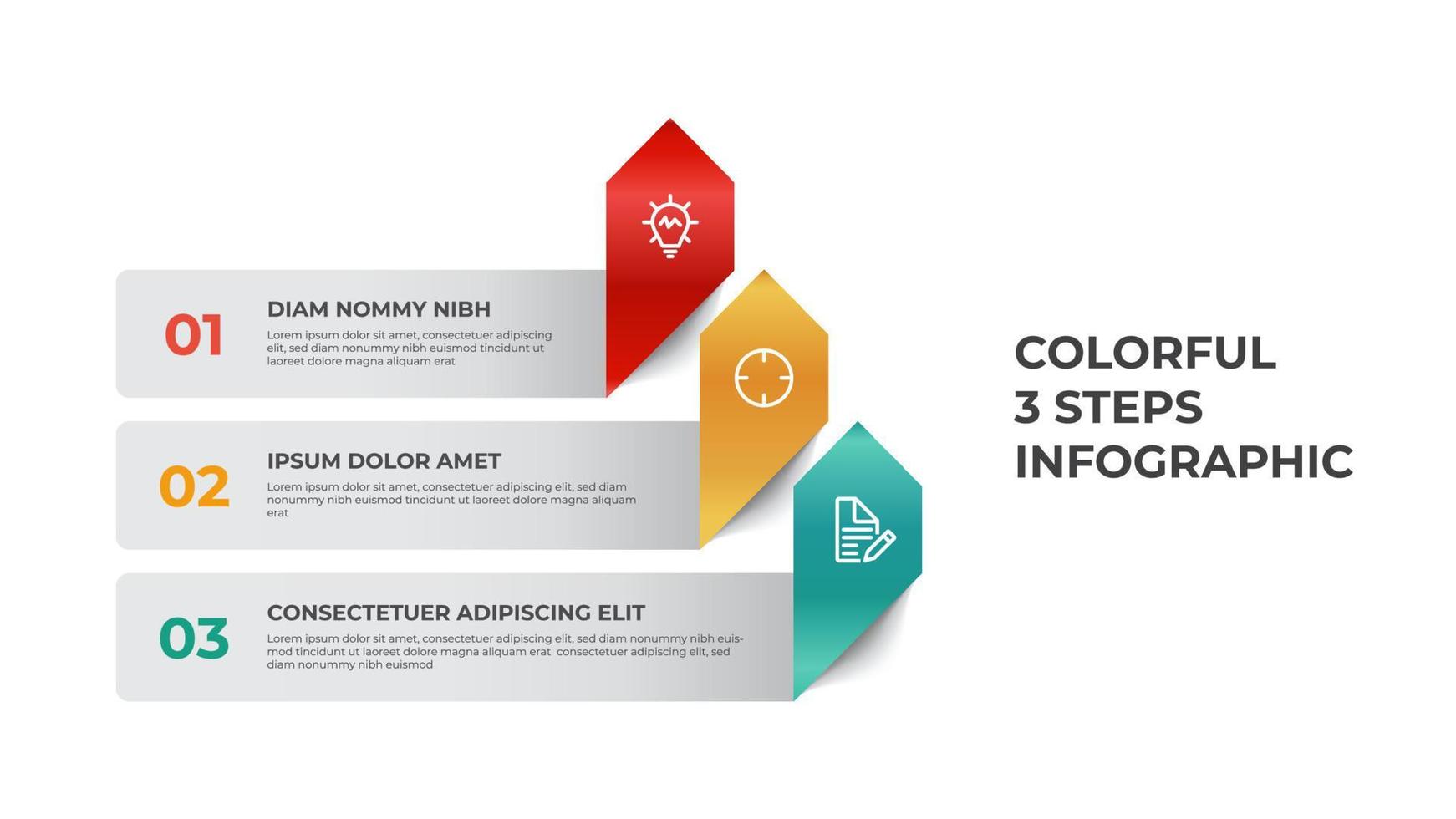 01
DIAM NOMMY NIBH
Lorem ipsum dolor sit amet, consectetuer adipiscing elit, sed diam nonummy nibh euismod tincidunt ut laoreet dolore magna aliquam erat

02
IPSUM DOLOR AMET
Lorem ipsum dolor sit amet, consectetuer adipiscing elit, sed diam nonummy nibh euismod tincidunt ut laoreet dolore magna aliquam erat

03
CONSECTETUER ADIPISCING ELIT
Lorem ipsum dolor sit amet, consectetuer adipiscing elit, sed diam nonummy nibh euismod tincidunt ut laoreet dolore magna aliquam erat consectetuer adipiscing elit, sed diam nonummy nibh euismod

COLORFUL
3 STEPS
INFOGRAPHIC