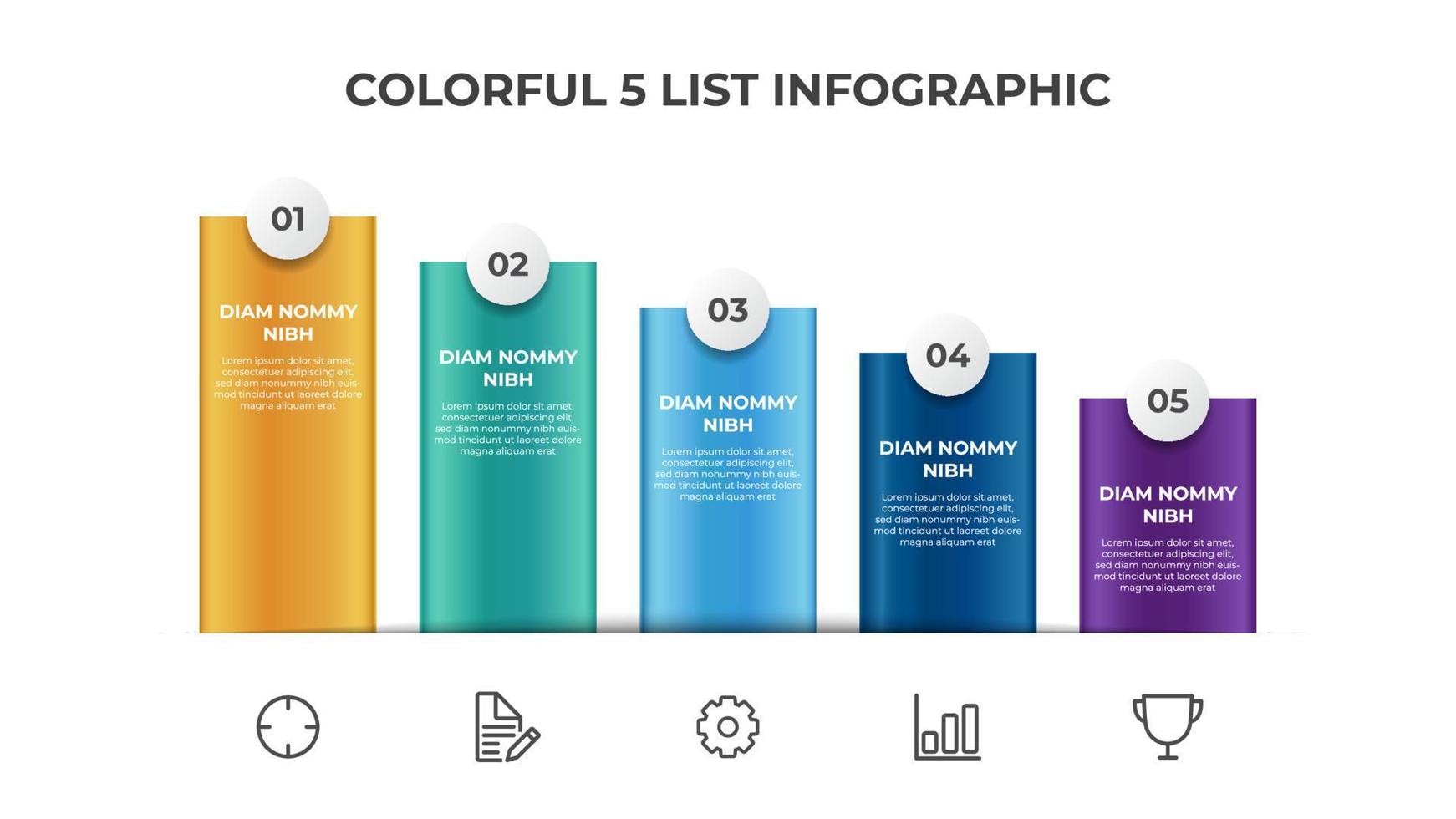 COLORFUL 5 LIST INFOGRAPHIC

01

DIAM NOMMY NIBH

Lorem ipsum dolor sit amet, consectetuer adipiscing elit, sed diam nonummy nibh euismod tincidunt ut laoreet dolore magna aliquam erat

02

DIAM NOMMY NIBH

Lorem ipsum dolor sit amet, consectetuer adipiscing elit, sed diam nonummy nibh euismod tincidunt ut laoreet dolore magna aliquam erat

03

DIAM NOMMY NIBH

Lorem ipsum dolor sit amet, consectetuer adipiscing elit, sed diam nonummy nibh euismod tincidunt ut laoreet dolore magna aliquam erat

04

DIAM NOMMY NIBH

Lorem ipsum dolor sit amet, consectetuer adipiscing elit, sed diam nonummy nibh euismod tincidunt ut laoreet dolore magna aliquam erat

05

DIAM NOMMY NIBH

Lorem ipsum dolor sit amet, consectetuer adipiscing elit, sed diam nonummy nibh euismod tincidunt ut laoreet dolore magna aliquam erat