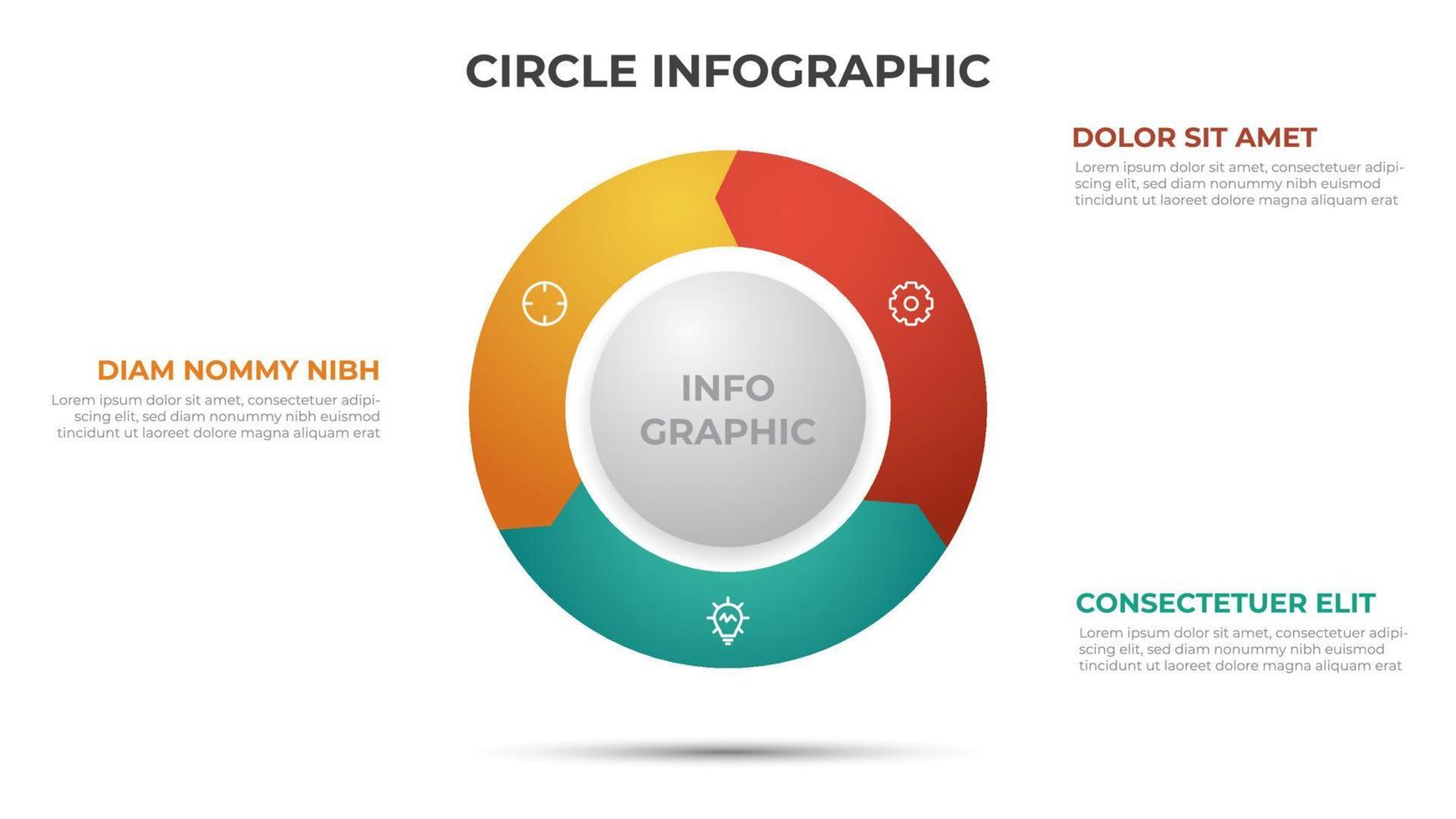 CIRCLE INFOGRAPHIC

DOLOR SIT AMET
Lorem ipsum dolor sit amet, consectetuer adipiscing elit, sed diam nonummy nibh euismod tincidunt ut laoreet dolore magna aliquam erat

DIAM NOMMY NIBH
Lorem ipsum dolor sit amet, consectetuer adipiscing elit, sed diam nonummy nibh euismod tincidunt ut laoreet dolore magna aliquam erat

INFO GRAPHIC

CONSECTETUER ELIT
Lorem ipsum dolor sit amet, consectetuer adipiscing elit, sed diam nonummy nibh euismod tincidunt ut laoreet dolore magna aliquam erat