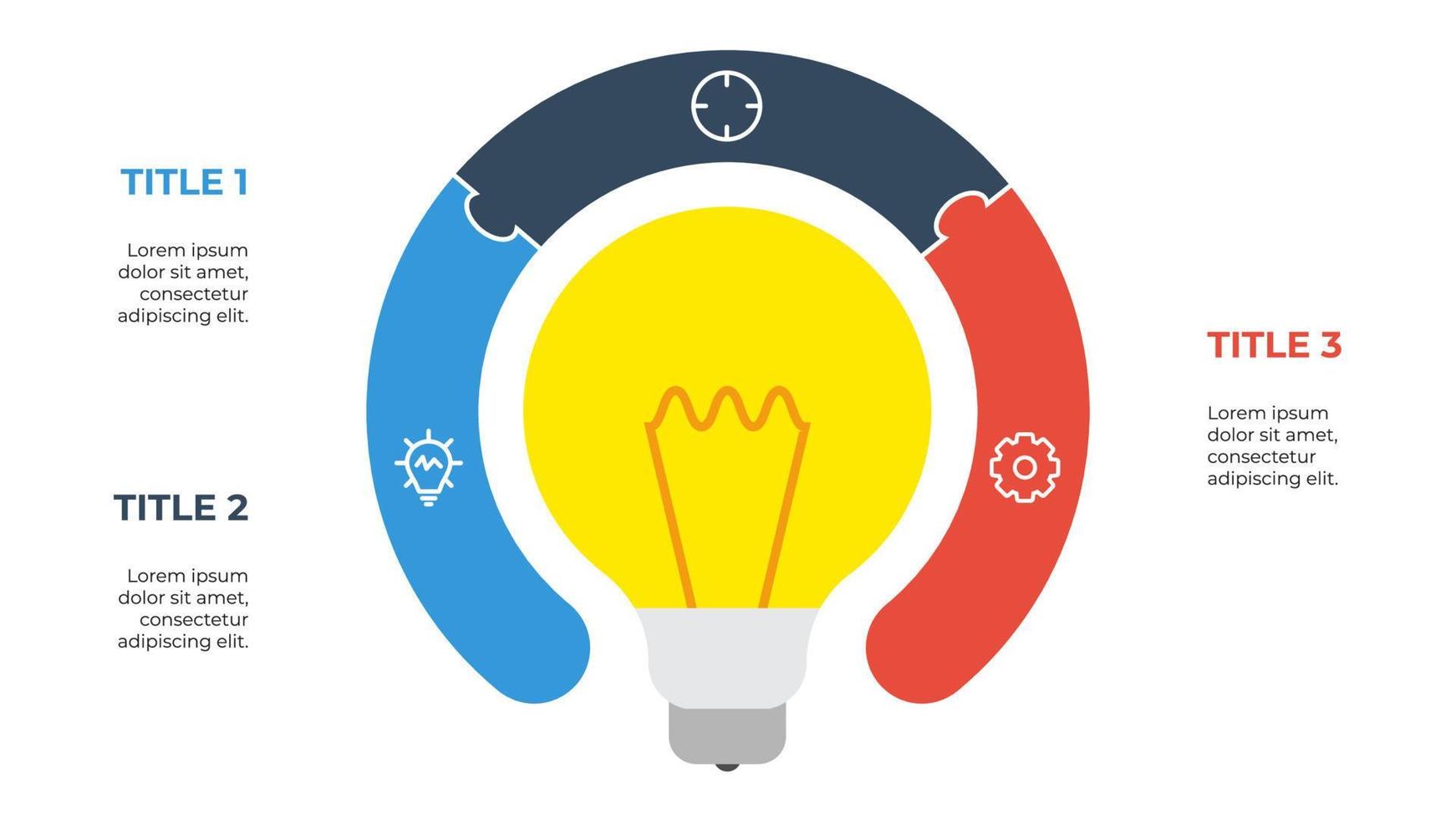 TITLE 1

Lorem ipsum dolor sit amet, consectetur adipiscing elit.

TITLE 2

Lorem ipsum dolor sit amet, consectetur adipiscing elit.

TITLE 3

Lorem ipsum dolor sit amet, consectetur adipiscing elit.