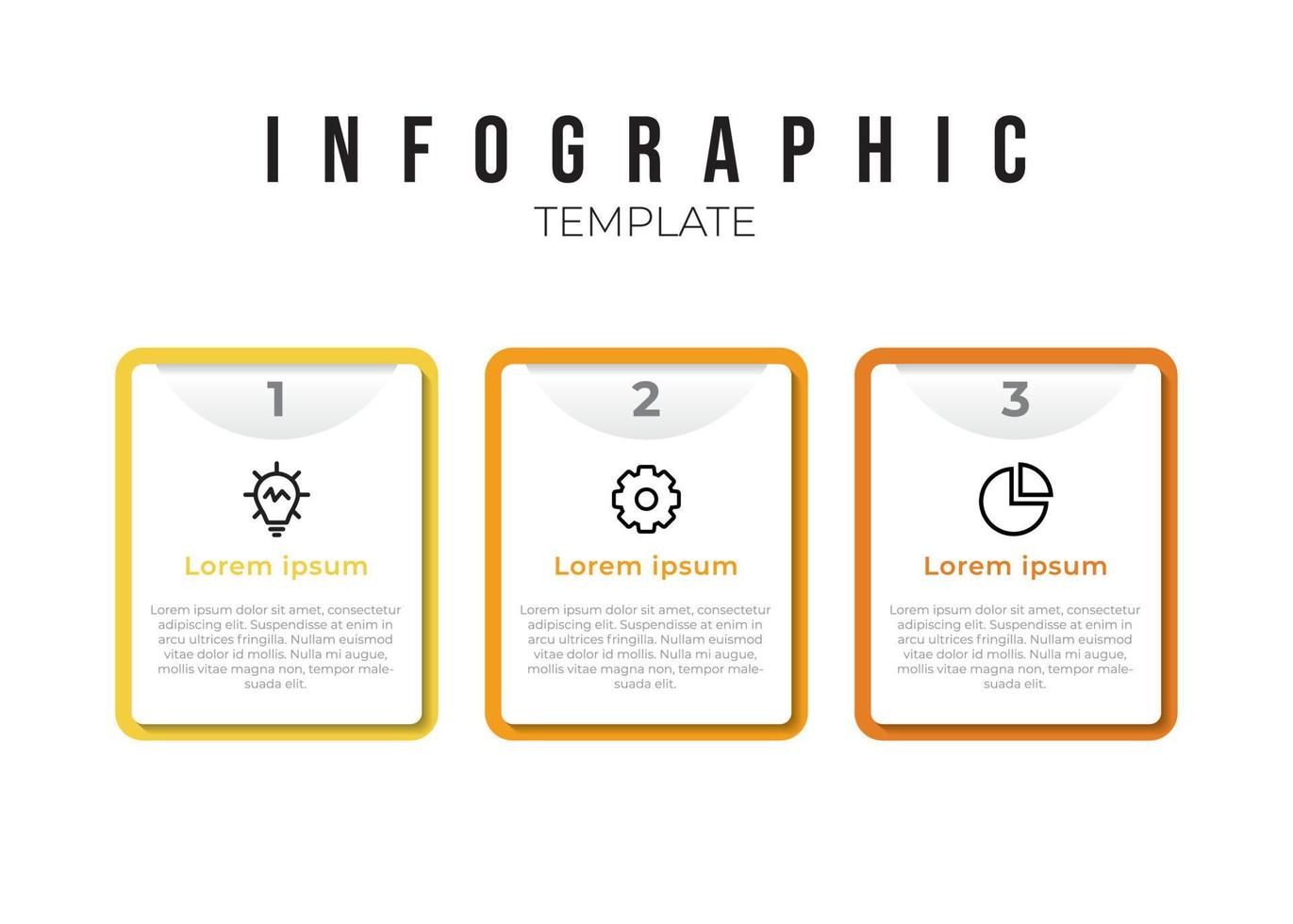 INFOGRAPHIC
TEMPLATE

1

Lorem ipsum

Lorem ipsum dolor sit amet, consectetur adipiscing elit. Suspendisse at enim in arcu ultrices fringilla. Nullam euismod vitae dolor id mollis. Nulla mi augue, mollis vitae magna non, tempor malesuada elit.

2

Lorem ipsum

Lorem ipsum dolor sit amet, consectetur adipiscing elit. Suspendisse at enim in arcu ultrices fringilla. Nullam euismod vitae dolor id mollis. Nulla mi augue, mollis vitae magna non, tempor malesuada elit.

3

Lorem ipsum

Lorem ipsum dolor sit amet, consectetur adipiscing elit. Suspendisse at enim in arcu ultrices fringilla. Nullam euismod vitae dolor id mollis. Nulla mi augue, mollis vitae magna non, tempor malesuada elit.