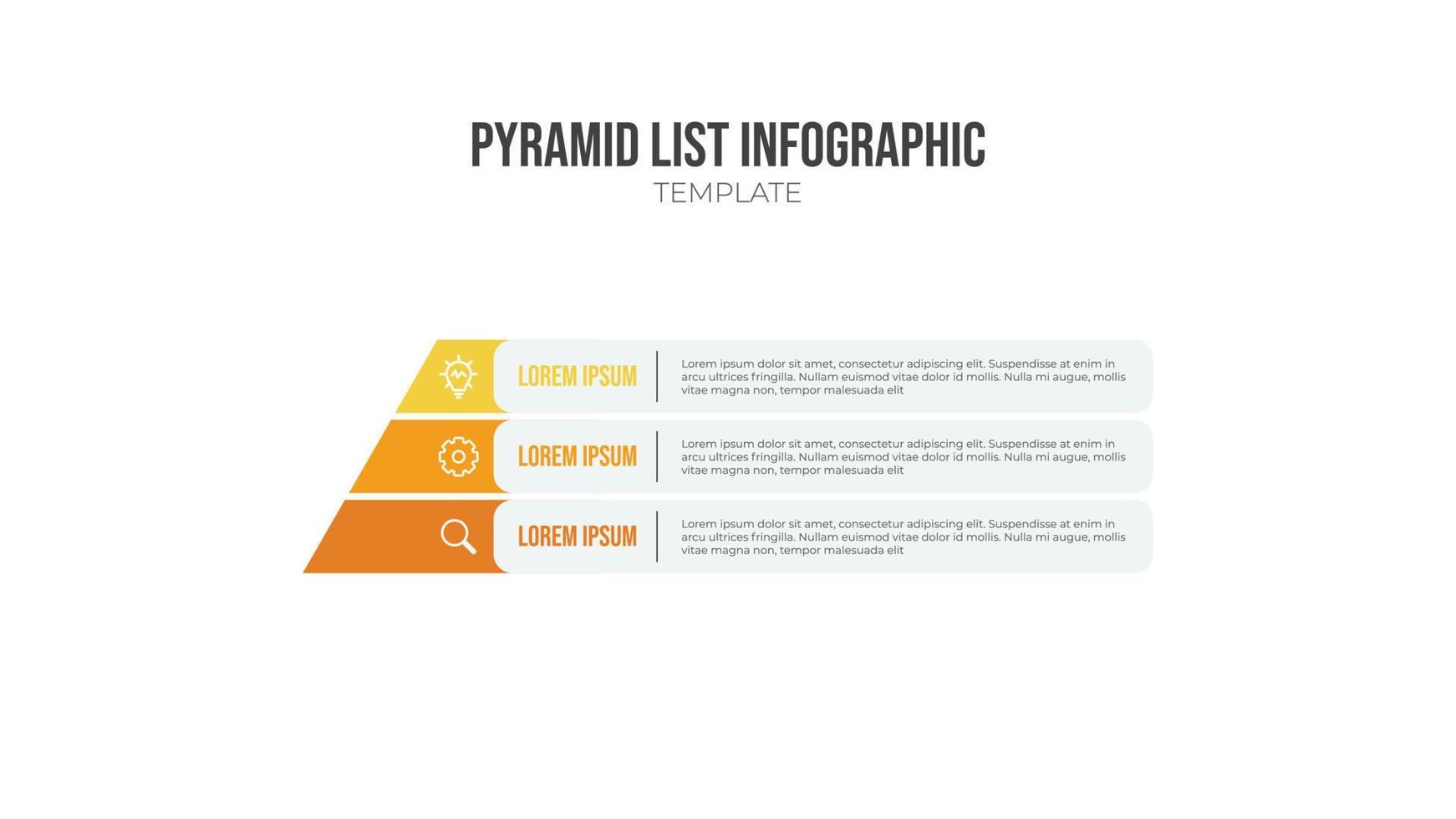 PYRAMID LIST INFOGRAPHIC
TEMPLATE

LOREM IPSUM

Lorem ipsum dolor sit amet, consectetur adipiscing elit. Suspendisse at enim in arcu ultrices fringilla. Nullam euismod vitae dolor id mollis. Nulla mi augue, mollis vitae magna non, tempor malesuada elit

LOREM IPSUM

Lorem ipsum dolor sit amet, consectetur adipiscing elit. Suspendisse at enim in arcu ultrices fringilla. Nullam euismod vitae dolor id mollis. Nulla mi augue, mollis vitae magna non, tempor malesuada elit

LOREM IPSUM

Lorem ipsum dolor sit amet, consectetur adipiscing elit. Suspendisse at enim in arcu ultrices fringilla. Nullam euismod vitae dolor id mollis. Nulla mi augue, mollis vitae magna non, tempor malesuada elit