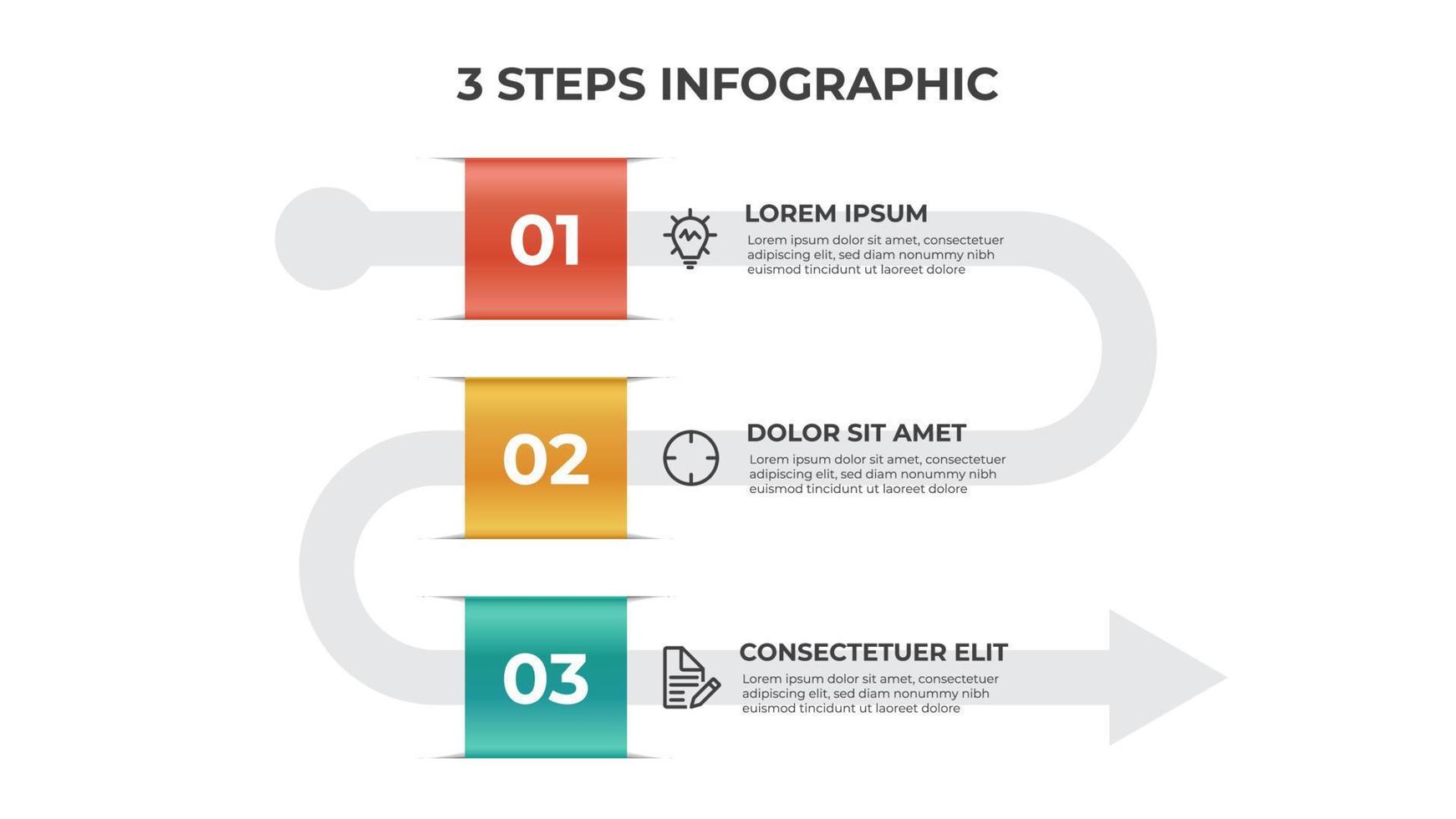 3 STEPS INFOGRAPHIC

01

LOREM IPSUM

Lorem ipsum dolor sit amet, consectetuer adipiscing elit, sed diam nonummy nibh euismod tincidunt ut laoreet dolore

02

DOLOR SIT AMET

Lorem ipsum dolor sit amet, consectetuer adipiscing elit, sed diam nonummy nibh euismod tincidunt ut laoreet dolore

03

CONSECTETUER ELIT

Lorem ipsum dolor sit amet, consectetuer adipiscing elit, sed diam nonummy nibh euismod tincidunt ut laoreet dolore