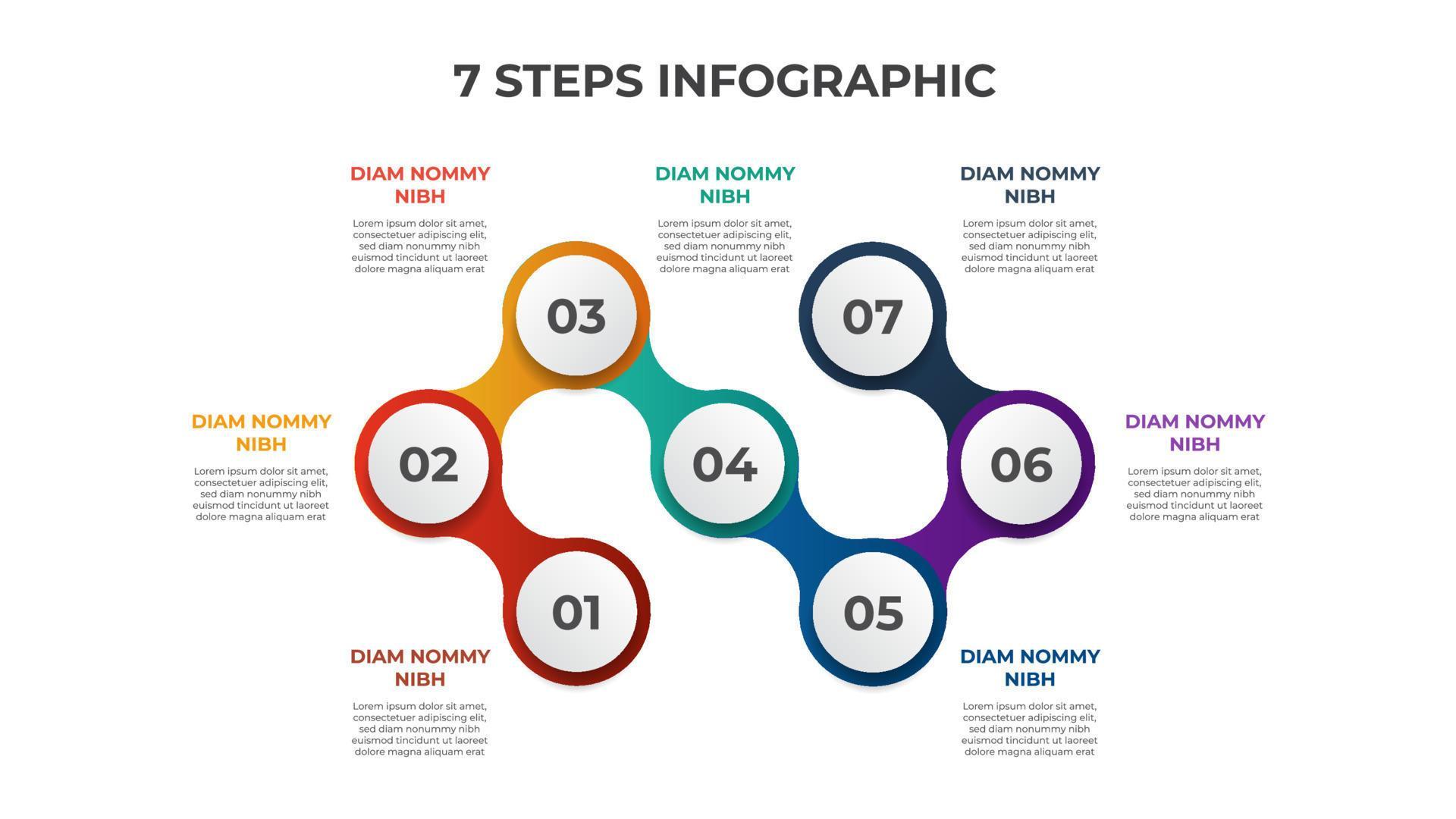 7 STEPS INFOGRAPHIC

DIAM NOMMY NIBH

Lorem ipsum dolor sit amet, consectetuer adipiscing elit, sed diam nonummy nibh euismod tincidunt ut laoreet dolore magna aliquam erat

DIAM NOMMY NIBH

Lorem ipsum dolor sit amet, consectetuer adipiscing elit, sed diam nonummy nibh euismod tincidunt ut laoreet dolore magna aliquam erat

DIAM NOMMY NIBH

Lorem ipsum dolor sit amet, consectetuer adipiscing elit, sed diam nonummy nibh euismod tincidunt ut laoreet dolore magna aliquam erat

03

07

DIAM NOMMY NIBH

Lorem ipsum dolor sit amet, consectetuer adipiscing elit, sed diam nonummy nibh euismod tincidunt ut laoreet dolore magna aliquam erat

02

04

06

DIAM NOMMY NIBH

Lorem ipsum dolor sit amet, consectetuer adipiscing elit, sed diam nonummy nibh euismod tincidunt ut laoreet dolore magna aliquam erat

01

05

DIAM NOMMY NIBH

Lorem ipsum dolor sit amet, consectetuer adipiscing elit, sed diam nonummy nibh euismod tincidunt ut laoreet dolore magna aliquam erat

DIAM NOMMY NIBH

Lorem ipsum dolor sit amet, consectetuer adipiscing elit, sed diam nonummy nibh euismod tincidunt ut laoreet dolore magna aliquam erat