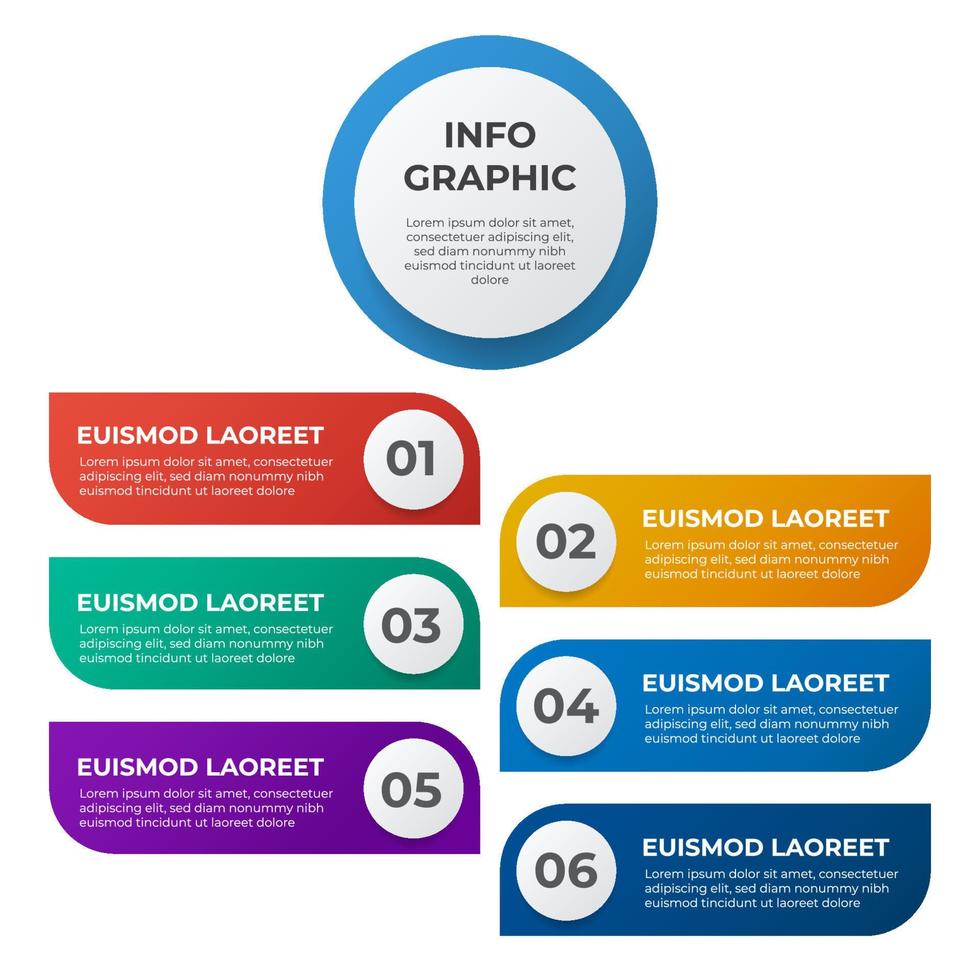 INFO GRAPHIC

Lorem ipsum dolor sit amet, consectetuer adipiscing elit, sed diam nonummy nibh euismod tincidunt ut laoreet dolore

EUISMOD LAOREET
Lorem ipsum dolor sit amet, consectetuer adipiscing elit, sed diam nonummy nibh euismod tincidunt ut laoreet dolore
01

02
EUISMOD LAOREET
Lorem ipsum dolor sit amet, consectetuer adipiscing elit, sed diam nonummy nibh euismod tincidunt ut laoreet dolore

EUISMOD LAOREET
Lorem ipsum dolor sit amet, consectetuer adipiscing elit, sed diam nonummy nibh euismod tincidunt ut laoreet dolore
03

04
EUISMOD LAOREET
Lorem ipsum dolor sit amet, consectetuer adipiscing elit, sed diam nonummy nibh euismod tincidunt ut laoreet dolore

EUISMOD LAOREET
Lorem ipsum dolor sit amet, consectetuer adipiscing elit, sed diam nonummy nibh euismod tincidunt ut laoreet dolore
05

06
EUISMOD LAOREET
Lorem ipsum dolor sit amet, consectetuer adipiscing elit, sed diam nonummy nibh euismod tincidunt ut laoreet dolore